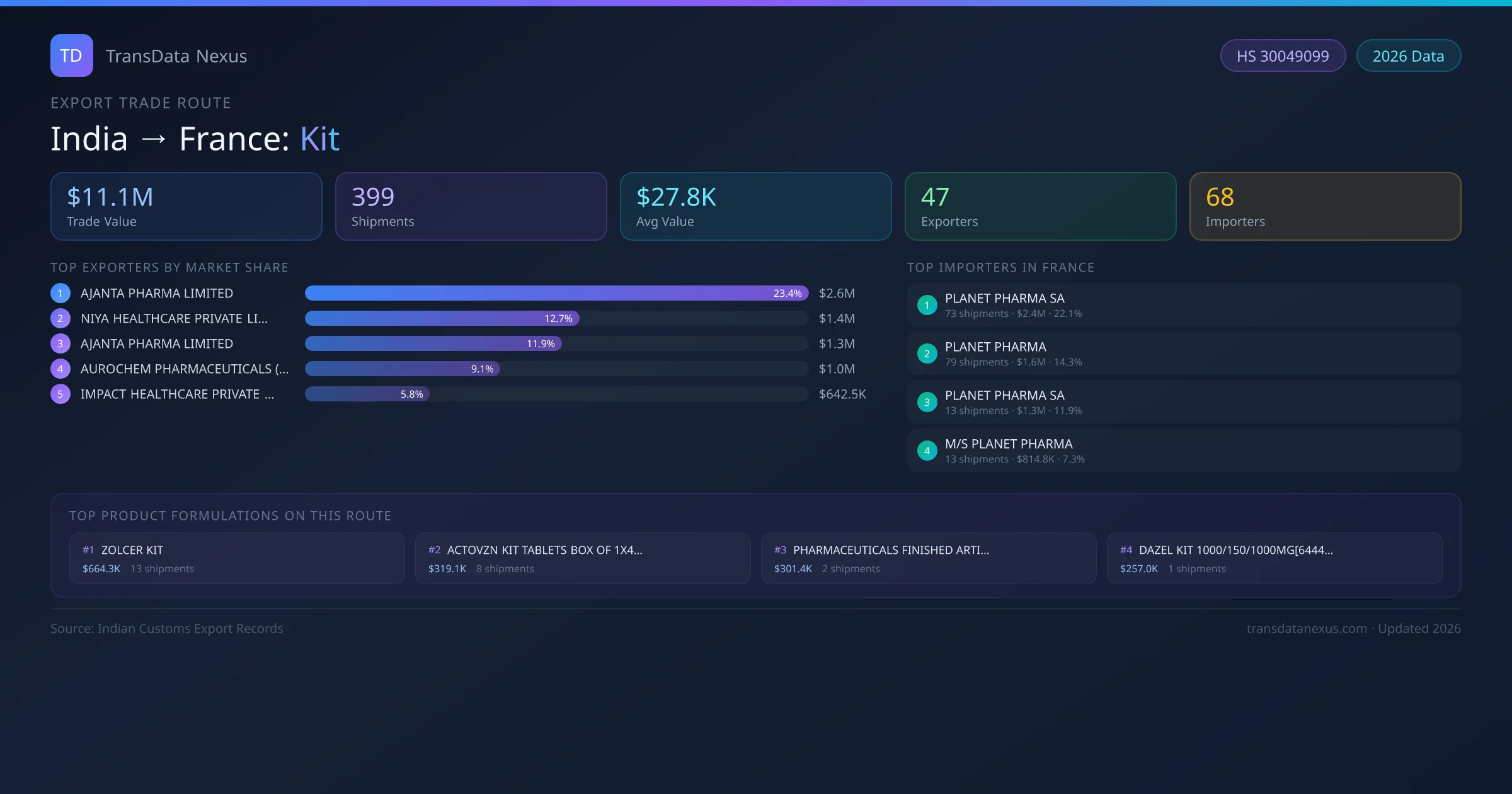 TD TransData Nexus

HS 30049099 2026 Data

EXPORT TRADE ROUTE

India → France: Kit

$11.1M
Trade Value

399
Shipments

$27.8K
Avg Value

47
Exporters

68
Importers

TOP EXPORTERS BY MARKET SHARE

1 AJANTA PHARMA LIMITED 23.4% $2.6M
2 NIYA HEALTHCARE PRIVATE LI... 12.7% $1.4M
3 AJANTA PHARMA LIMITED 11.9% $1.3M
4 AUROCHEM PHARMACEUTICALS (... 9.1% $1.0M
5 IMPACT HEALTHCARE PRIVATE ... 5.8% $642.5K

TOP IMPORTERS IN FRANCE

1 PLANET PHARMA SA
73 shipments · $2.4M · 22.1%

2 PLANET PHARMA
79 shipments · $1.6M · 14.3%

3 PLANET PHARMA SA
13 shipments · $1.3M · 11.9%

4 M/S PLANET PHARMA
13 shipments · $814.8K · 7.3%

TOP PRODUCT FORMULATIONS ON THIS ROUTE

#1 ZOLCER KIT
$664.3K 13 shipments

#2 ACTOVZN KIT TABLETS BOX OF 1X4...
$319.1K 8 shipments

#3 PHARMACEUTICALS FINISHED ARTI...
$301.4K 2 shipments

#4 DAZEL KIT 1000/150/1000MG[6444...
$257.0K 1 shipments

Source: Indian Customs Export Records

transdatanexus.com · Updated 2026