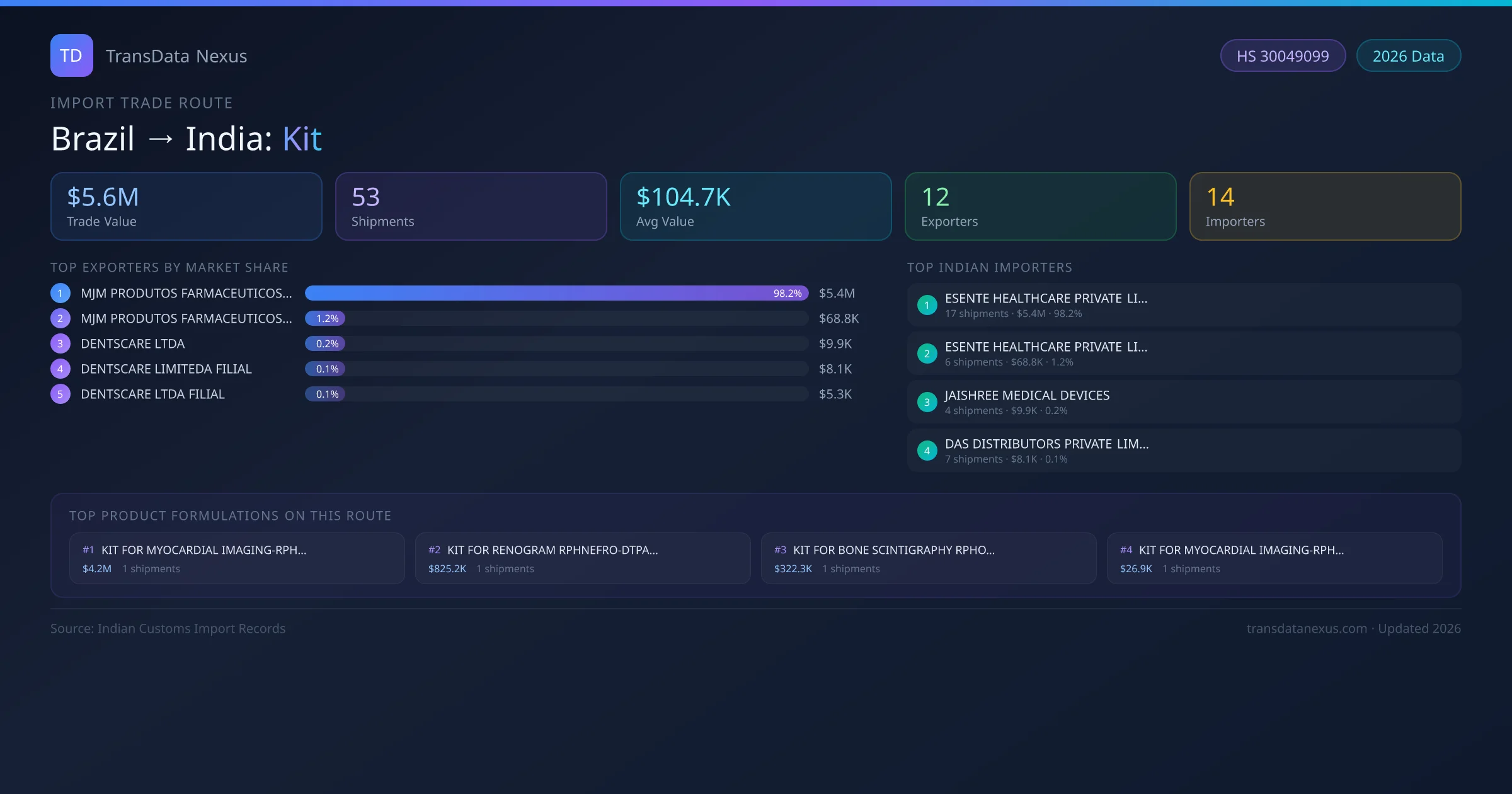 TD TransData Nexus

HS 30049099 2026 Data

IMPORT TRADE ROUTE

Brazil → India: Kit

$5.6M
Trade Value

53
Shipments

$104.7K
Avg Value

12
Exporters

14
Importers

TOP EXPORTERS BY MARKET SHARE

1 MJM PRODUTOS FARMACEUTICOS... 98.2% $5.4M
2 MJM PRODUTOS FARMACEUTICOS... 1.2% $68.8K
3 DENTSCARE LTDA 0.2% $9.9K
4 DENTSCARE LIMITEDA FILIAL 0.1% $8.1K
5 DENTSCARE LTDA FILIAL 0.1% $5.3K

TOP INDIAN IMPORTERS

1 ESENTE HEALTHCARE PRIVATE LI...
17 shipments · $5.4M · 98.2%

2 ESENTE HEALTHCARE PRIVATE LI...
6 shipments · $68.8K · 1.2%

3 JAISHREE MEDICAL DEVICES
4 shipments · $9.9K · 0.2%

4 DAS DISTRIBUTORS PRIVATE LIM...
7 shipments · $8.1K · 0.1%

TOP PRODUCT FORMULATIONS ON THIS ROUTE

#1 KIT FOR MYOCARDIAL IMAGING-RPH...
$4.2M 1 shipments

#2 KIT FOR RENOGRAM RPHNEFRO-DTPA...
$825.2K 1 shipments

#3 KIT FOR BONE SCINTIGRAPHY RPHO...
$322.3K 1 shipments

#4 KIT FOR MYOCARDIAL IMAGING-RPH...
$26.9K 1 shipments

Source: Indian Customs Import Records

transdatanexus.com · Updated 2026