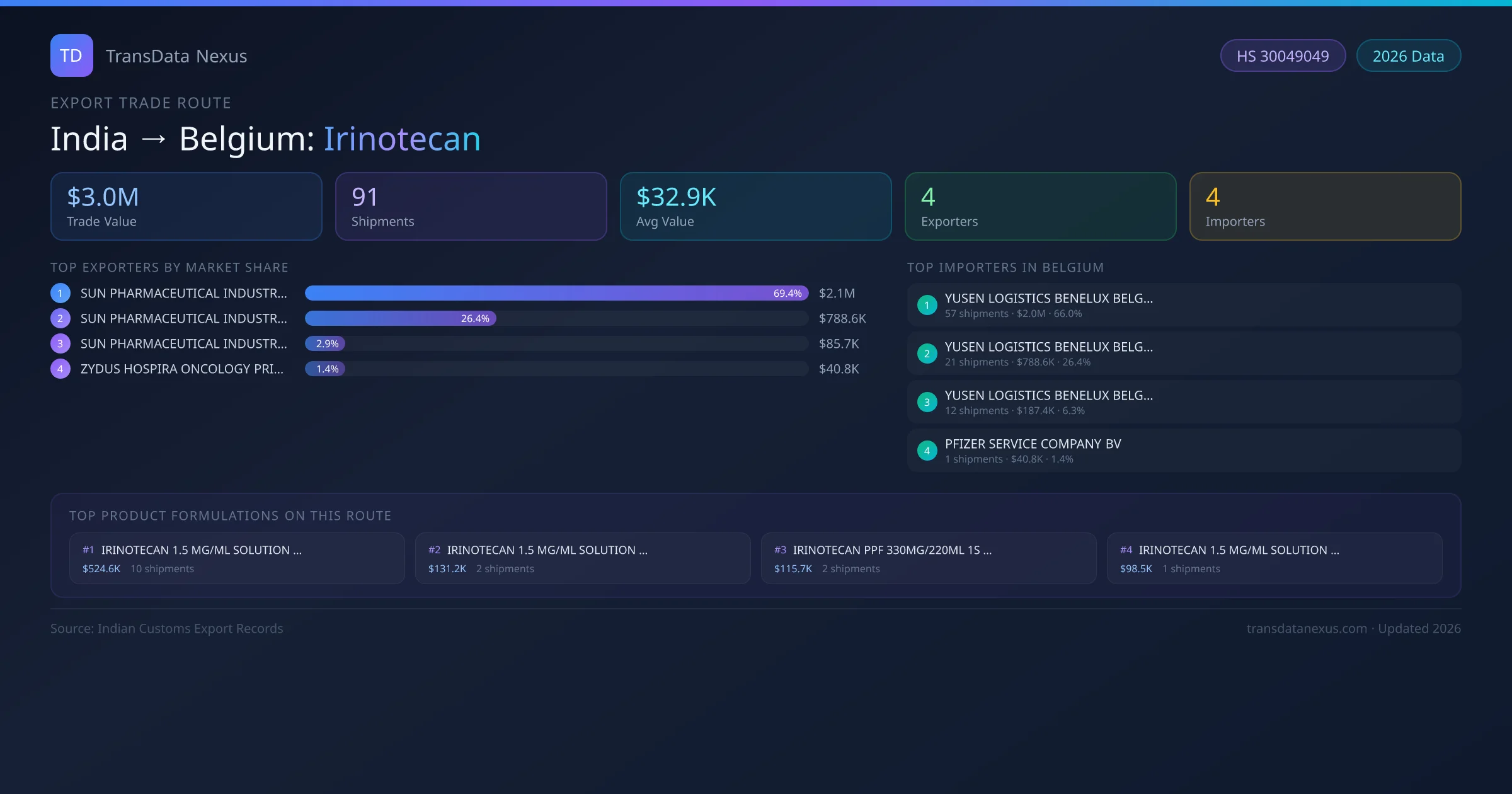 TD TransData Nexus

HS 30049049
2026 Data

EXPORT TRADE ROUTE

India → Belgium: Irinotecan

$3.0M
Trade Value

91
Shipments

$32.9K
Avg Value

4
Exporters

4
Importers

TOP EXPORTERS BY MARKET SHARE

1 SUN PHARMACEUTICAL INDUSTR... 69.4% $2.1M
2 SUN PHARMACEUTICAL INDUSTR... 26.4% $788.6K
3 SUN PHARMACEUTICAL INDUSTR... 2.9% $85.7K
4 ZYDUS HOSPIRA ONCOLOGY PRI... 1.4% $40.8K

TOP IMPORTERS IN BELGIUM

1 YUSEN LOGISTICS BENELUX BELG...
57 shipments · $2.0M · 66.0%

2 YUSEN LOGISTICS BENELUX BELG...
21 shipments · $788.6K · 26.4%

3 YUSEN LOGISTICS BENELUX BELG...
12 shipments · $187.4K · 6.3%

4 PFIZER SERVICE COMPANY BV
1 shipments · $40.8K · 1.4%

TOP PRODUCT FORMULATIONS ON THIS ROUTE

#1 IRINOTECAN 1.5 MG/ML SOLUTION ...
$524.6K 10 shipments

#2 IRINOTECAN 1.5 MG/ML SOLUTION ...
$131.2K 2 shipments

#3 IRINOTECAN PPF 330MG/220ML 1S ...
$115.7K 2 shipments

#4 IRINOTECAN 1.5 MG/ML SOLUTION ...
$98.5K 1 shipments

Source: Indian Customs Export Records

transdatanexus.com · Updated 2026