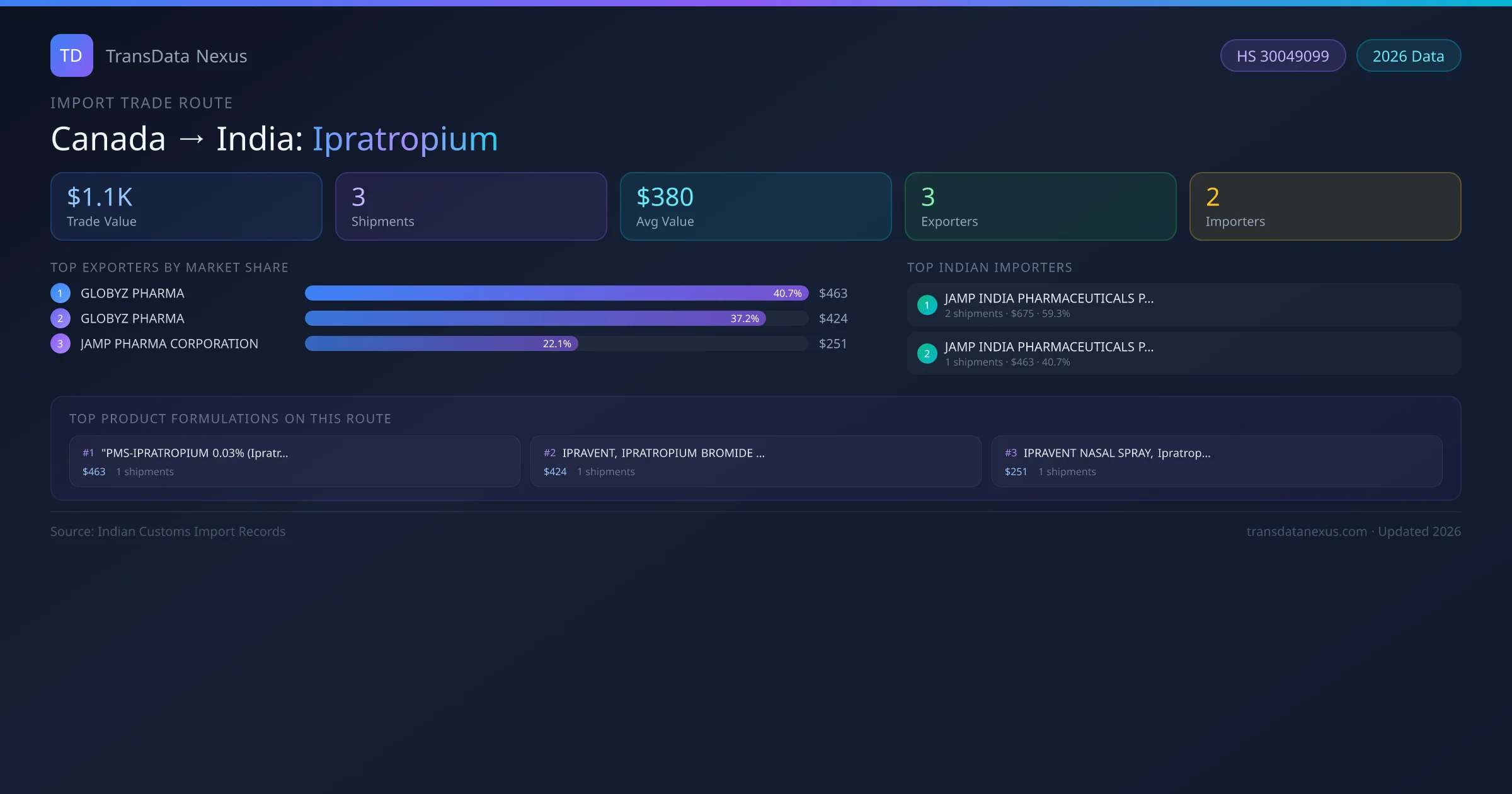 TD TransData Nexus

HS 30049099 2026 Data

IMPORT TRADE ROUTE

Canada → India: Ipratropium

$1.1K
Trade Value

3
Shipments

$380
Avg Value

3
Exporters

2
Importers

TOP EXPORTERS BY MARKET SHARE

1 GLOBYZ PHARMA 40.7% $463
2 GLOBYZ PHARMA 37.2% $424
3 JAMP PHARMA CORPORATION 22.1% $251

TOP INDIAN IMPORTERS

1 JAMP INDIA PHARMACEUTICALS P...
2 shipments · $675 · 59.3%

2 JAMP INDIA PHARMACEUTICALS P...
1 shipments · $463 · 40.7%

TOP PRODUCT FORMULATIONS ON THIS ROUTE

#1 "PMS-IPRATROPIUM 0.03% (Ipratr...
$463 1 shipments

#2 IPRAVENT, IPRATROPIUM BROMIDE ...
$424 1 shipments

#3 IPRAVENT NASAL SPRAY, Ipratrop...
$251 1 shipments

Source: Indian Customs Import Records

transdatanexus.com · Updated 2026