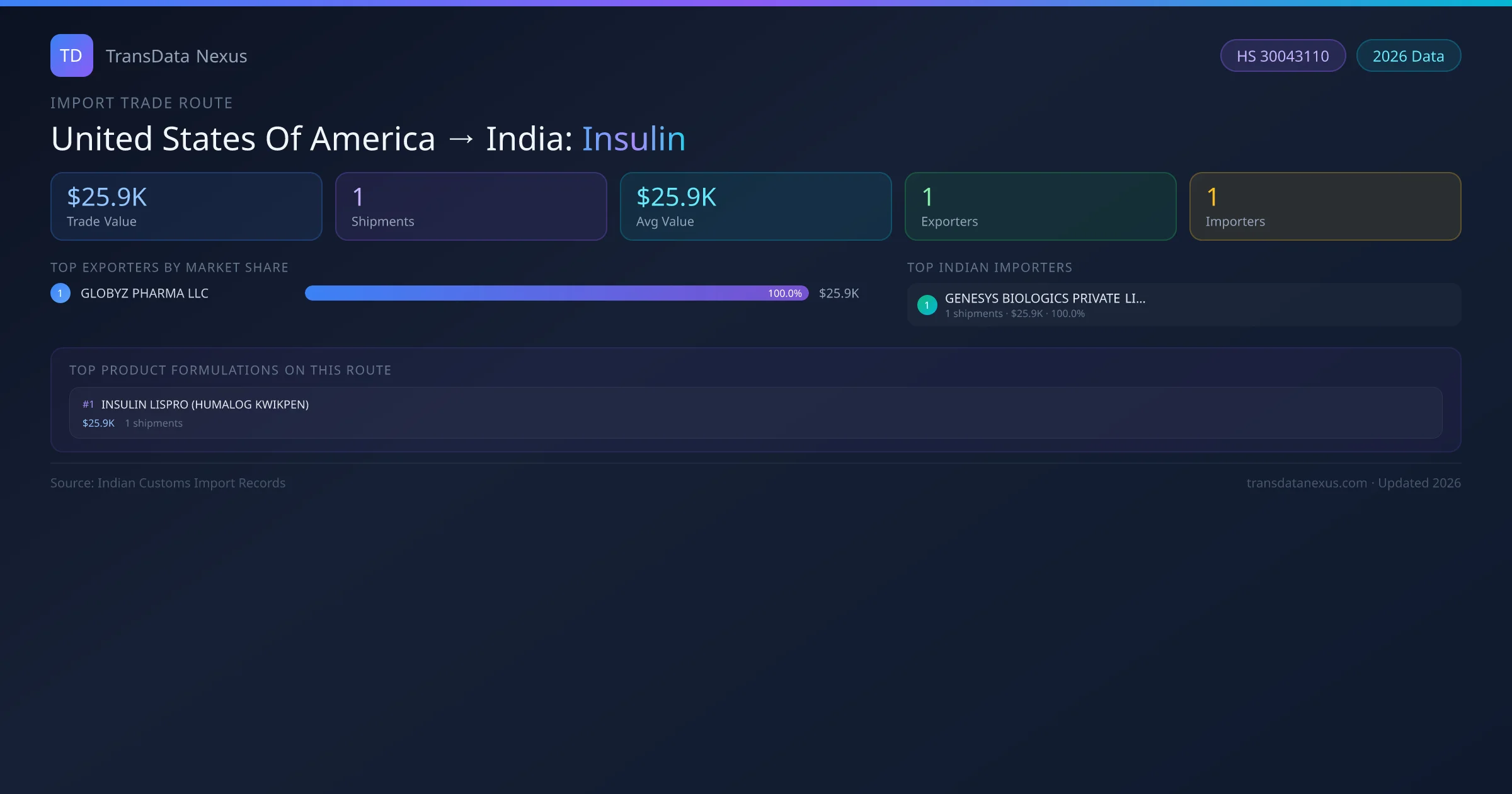 TD TransData Nexus

HS 30043110 2026 Data

IMPORT TRADE ROUTE

United States Of America → India: Insulin

$25.9K
Trade Value

1
Shipments

$25.9K
Avg Value

1
Exporters

1
Importers

TOP EXPORTERS BY MARKET SHARE

1 GLOBYZ PHARMA LLC 100.0% $25.9K

TOP INDIAN IMPORTERS

1 GENESYS BIOLOGICS PRIVATE LI...
1 shipments · $25.9K · 100.0%

TOP PRODUCT FORMULATIONS ON THIS ROUTE

#1 INSULIN LISPRO (HUMALOG KWIKPEN)
$25.9K 1 shipments

Source: Indian Customs Import Records

transdatanexus.com · Updated 2026