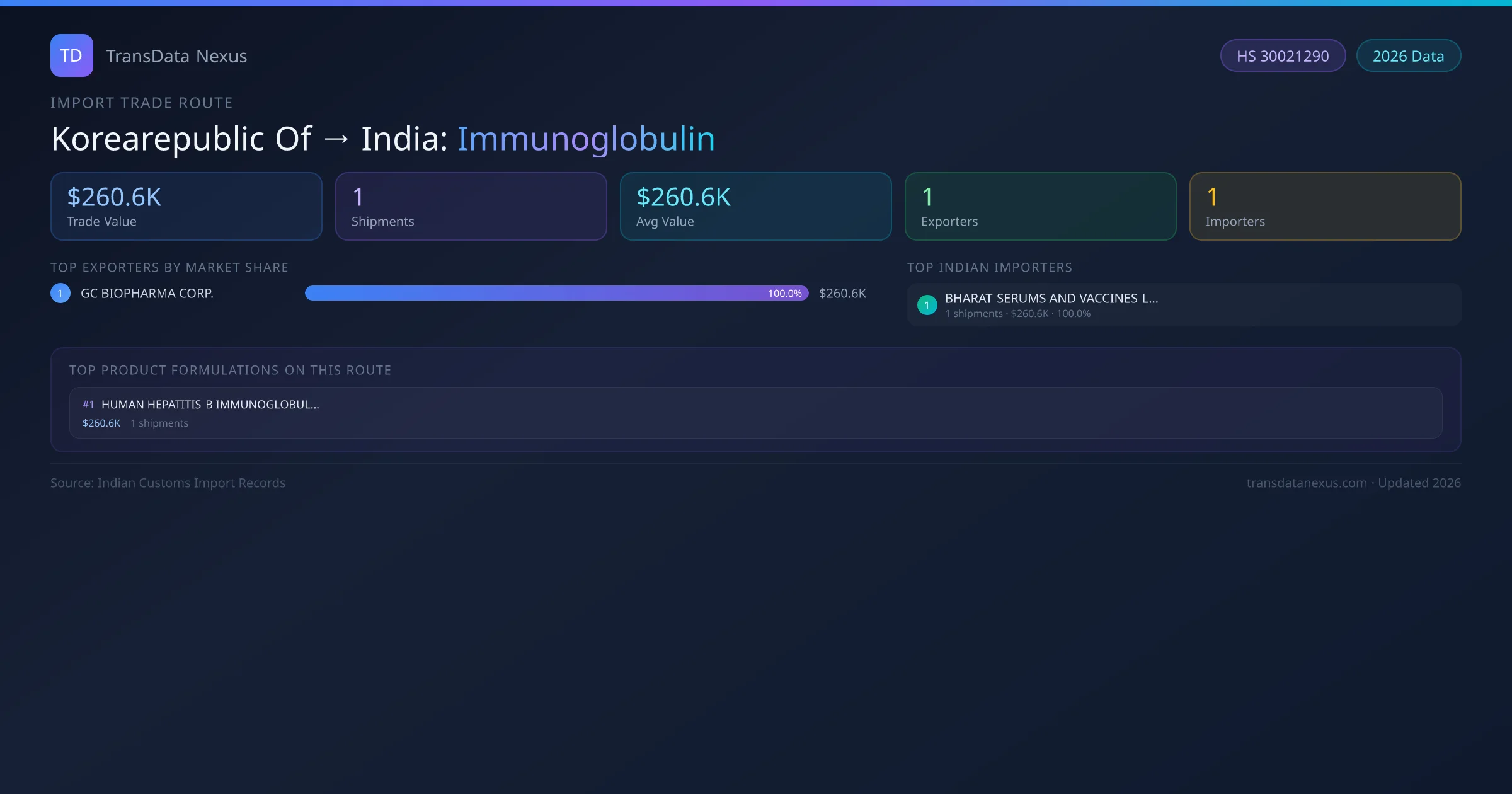 TD TransData Nexus

HS 30021290 2026 Data

IMPORT TRADE ROUTE

Korearepublic Of → India: Immunoglobulin

$260.6K
Trade Value

1
Shipments

$260.6K
Avg Value

1
Exporters

1
Importers

TOP EXPORTERS BY MARKET SHARE

1 GC BIOPHARMA CORP. 100.0% $260.6K

TOP INDIAN IMPORTERS

1 BHARAT SERUMS AND VACCINES L...
1 shipments · $260.6K · 100.0%

TOP PRODUCT FORMULATIONS ON THIS ROUTE

#1 HUMAN HEPATITIS B IMMUNOGLOBUL...
$260.6K 1 shipments

Source: Indian Customs Import Records

transdatanexus.com · Updated 2026