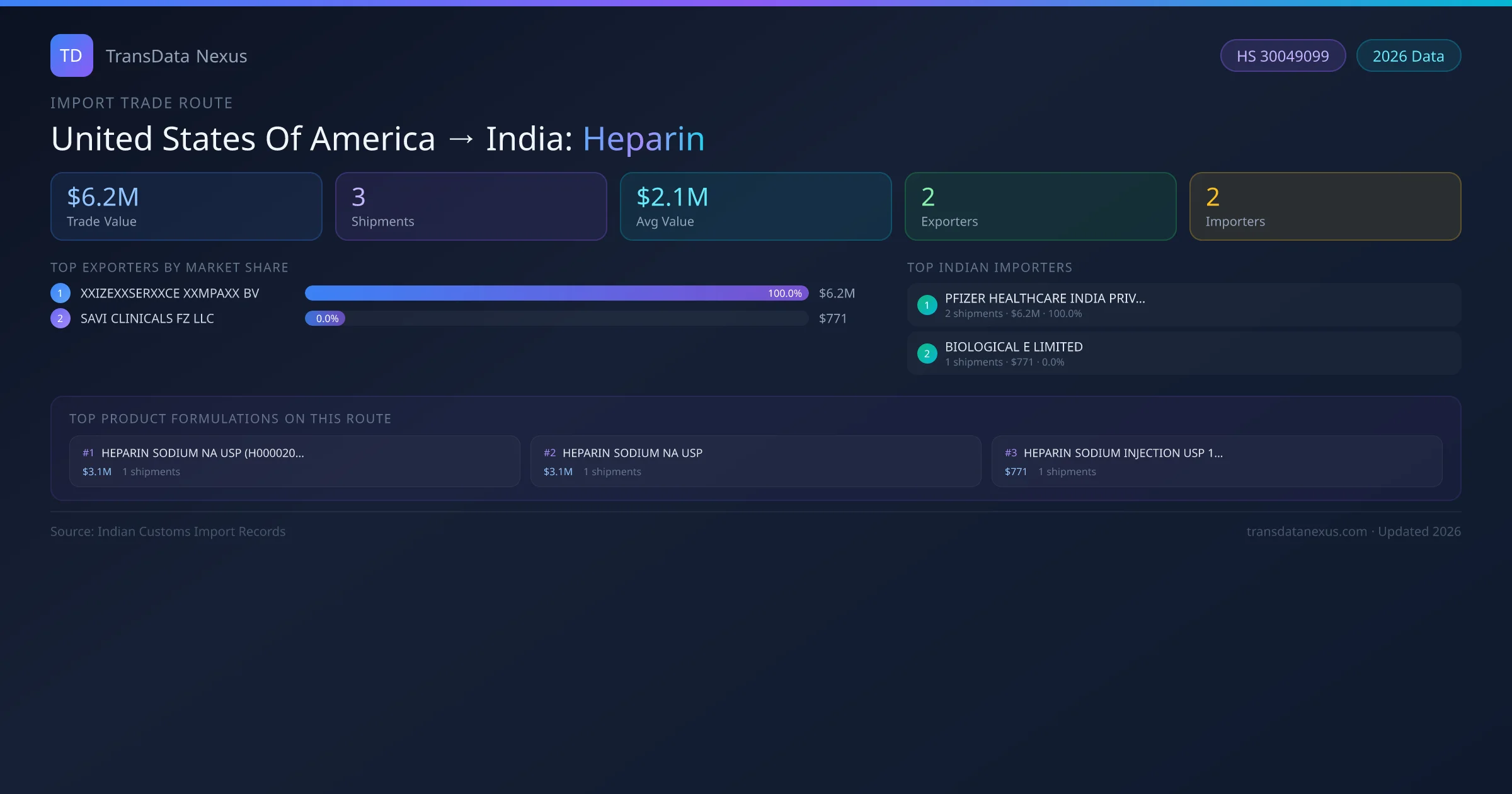 TD TransData Nexus

HS 30049099 2026 Data

IMPORT TRADE ROUTE

United States Of America → India: Heparin

$6.2M
Trade Value

3
Shipments

$2.1M
Avg Value

2
Exporters

2
Importers

TOP EXPORTERS BY MARKET SHARE

1 XXIZEXXSERXXCE XXMPAXX BV 100.0% $6.2M

2 SAVI CLINICALS FZ LLC 0.0% $771

TOP INDIAN IMPORTERS

1 PFIZER HEALTHCARE INDIA PRIV...
2 shipments · $6.2M · 100.0%

2 BIOLOGICAL E LIMITED
1 shipments · $771 · 0.0%

TOP PRODUCT FORMULATIONS ON THIS ROUTE

#1 HEPARIN SODIUM NA USP (H000020...
$3.1M 1 shipments

#2 HEPARIN SODIUM NA USP
$3.1M 1 shipments

#3 HEPARIN SODIUM INJECTION USP 1...
$771 1 shipments

Source: Indian Customs Import Records

transdatanexus.com · Updated 2026