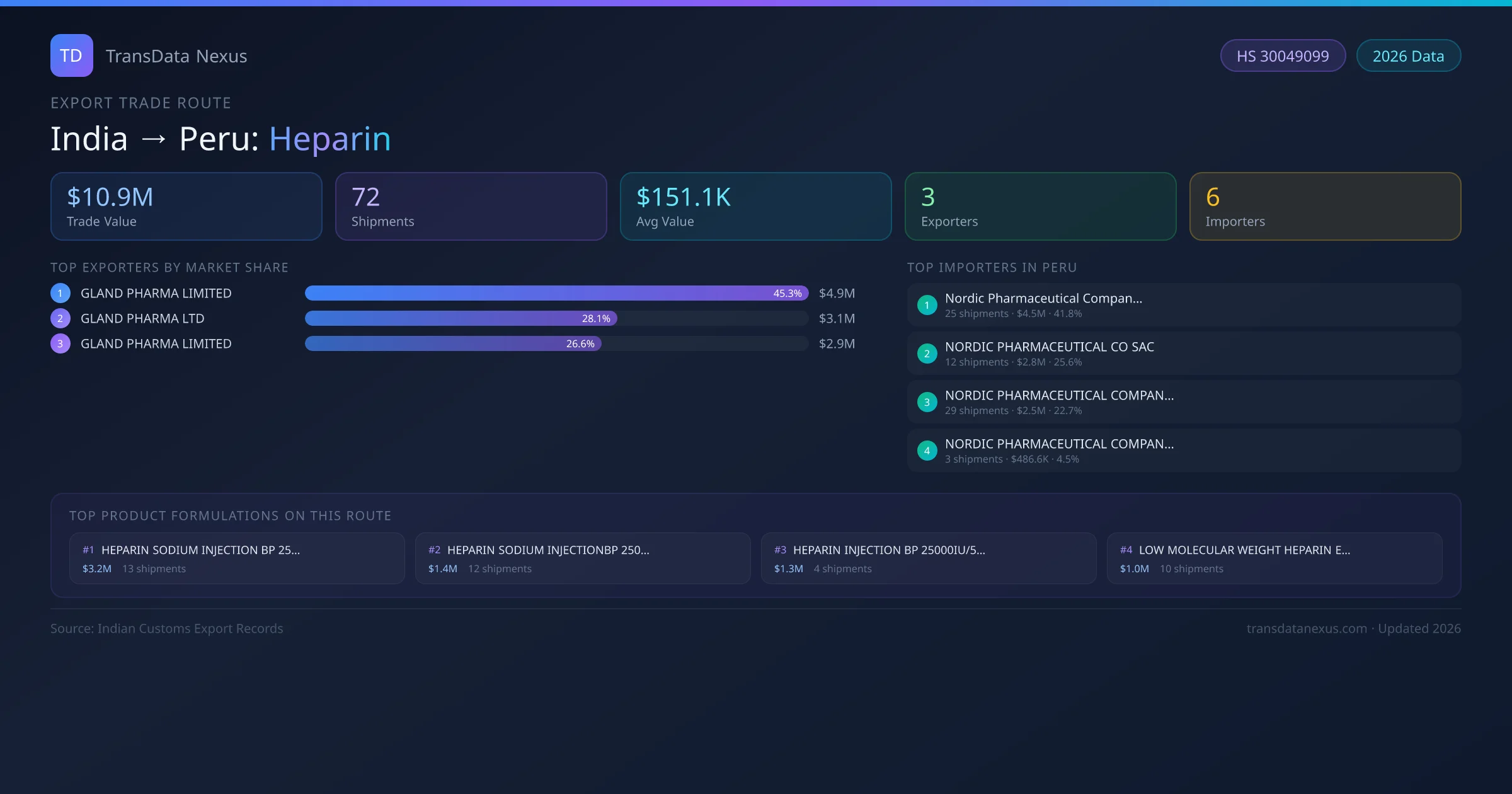 TD TransData Nexus

HS 30049099 2026 Data

EXPORT TRADE ROUTE

India → Peru: Heparin

$10.9M
Trade Value

72
Shipments

$151.1K
Avg Value

3
Exporters

6
Importers

TOP EXPORTERS BY MARKET SHARE

1 GLAND PHARMA LIMITED 45.3% $4.9M
2 GLAND PHARMA LTD 28.1% $3.1M
3 GLAND PHARMA LIMITED 26.6% $2.9M

TOP IMPORTERS IN PERU

1 Nordic Pharmaceutical Compan...
25 shipments · $4.5M · 41.8%

2 NORDIC PHARMACEUTICAL CO SAC
12 shipments · $2.8M · 25.6%

3 NORDIC PHARMACEUTICAL COMPAN...
29 shipments · $2.5M · 22.7%

4 NORDIC PHARMACEUTICAL COMPAN...
3 shipments · $486.6K · 4.5%

TOP PRODUCT FORMULATIONS ON THIS ROUTE

#1 HEPARIN SODIUM INJECTION BP 25...
$3.2M 13 shipments

#2 HEPARIN SODIUM INJECTIONBP 250...
$1.4M 12 shipments

#3 HEPARIN INJECTION BP 25000IU/5...
$1.3M 4 shipments

#4 LOW MOLECULAR WEIGHT HEPARIN E...
$1.0M 10 shipments

Source: Indian Customs Export Records

transdatanexus.com · Updated 2026