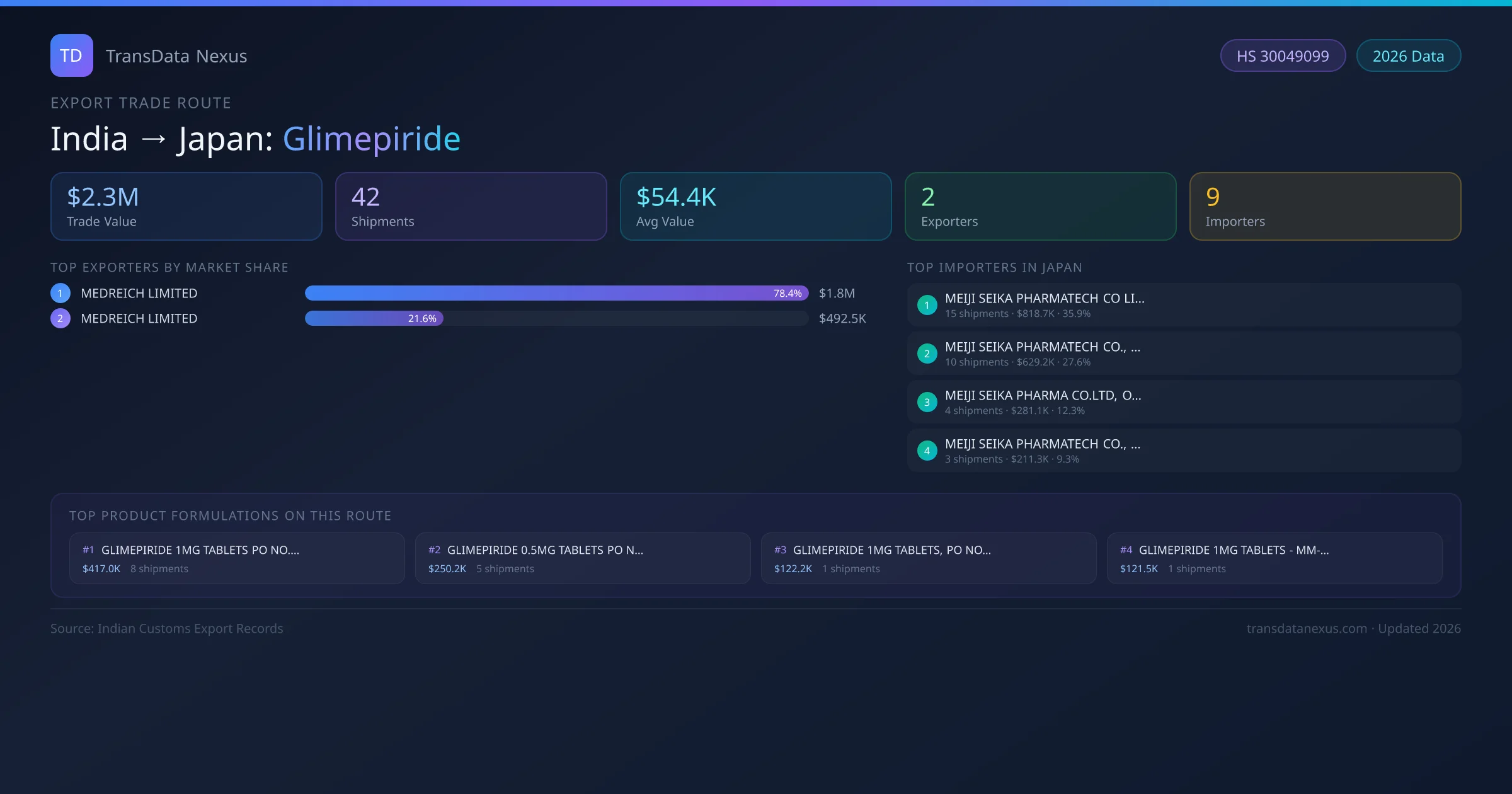 TD TransData Nexus

HS 30049099 2026 Data

EXPORT TRADE ROUTE

India → Japan: Glimepiride

$2.3M
Trade Value

42
Shipments

$54.4K
Avg Value

2
Exporters

9
Importers

TOP EXPORTERS BY MARKET SHARE

1 MEDREICH LIMITED 78.4% $1.8M

2 MEDREICH LIMITED 21.6% $492.5K

TOP IMPORTERS IN JAPAN

1 MEIJI SEIKA PHARMATECH CO LI...
15 shipments · $818.7K · 35.9%

2 MEIJI SEIKA PHARMATECH CO., ...
10 shipments · $629.2K · 27.6%

3 MEIJI SEIKA PHARMA CO.LTD, O...
4 shipments · $281.1K · 12.3%

4 MEIJI SEIKA PHARMATECH CO., ...
3 shipments · $211.3K · 9.3%

TOP PRODUCT FORMULATIONS ON THIS ROUTE

#1 GLIMEPIRIDE 1MG TABLETS PO NO....
$417.0K 8 shipments

#2 GLIMEPIRIDE 0.5MG TABLETS PO N...
$250.2K 5 shipments

#3 GLIMEPIRIDE 1MG TABLETS, PO NO...
$122.2K 1 shipments

#4 GLIMEPIRIDE 1MG TABLETS - MM-...
$121.5K 1 shipments

Source: Indian Customs Export Records

transdatanexus.com · Updated 2026