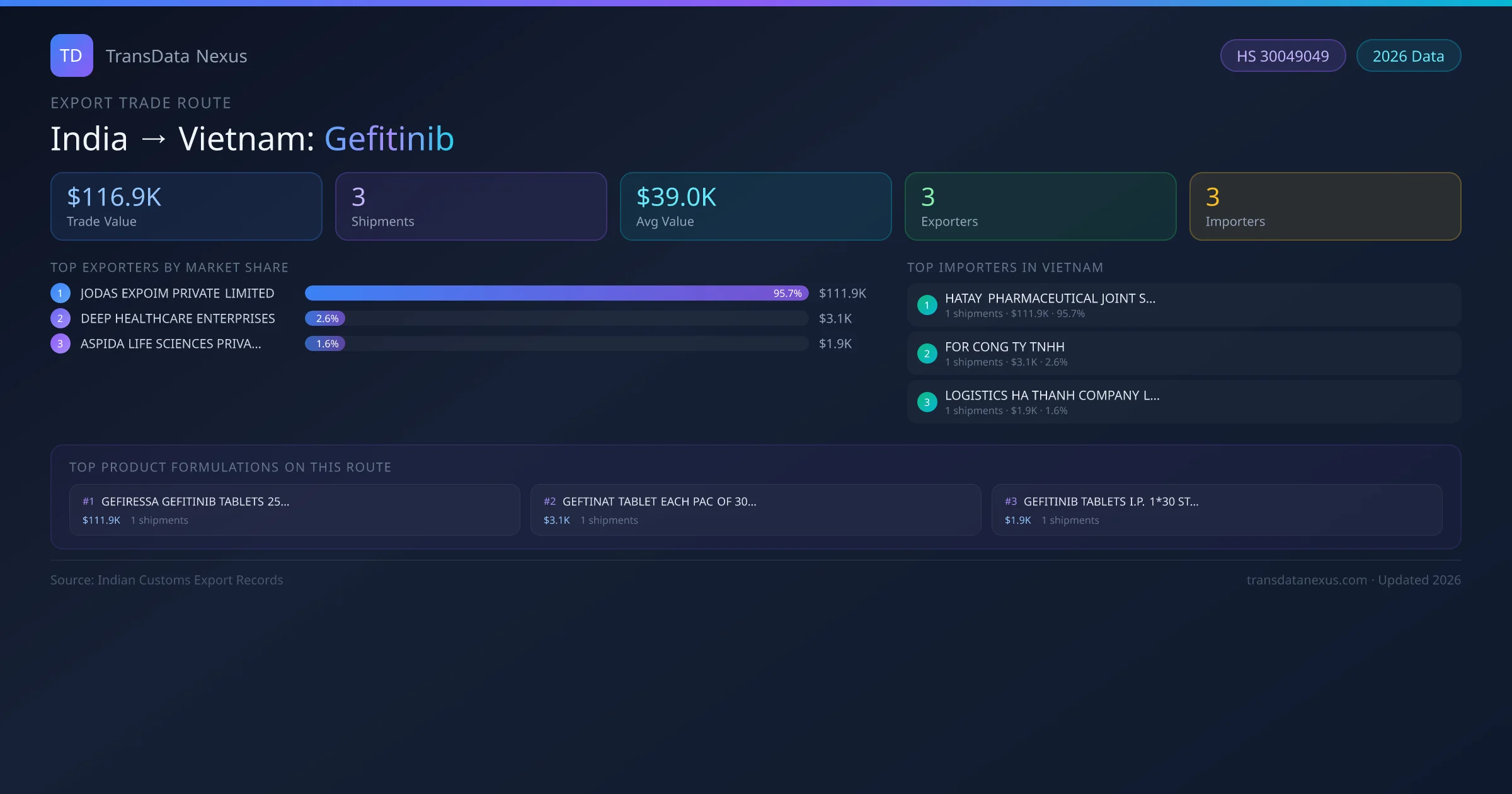 TD TransData Nexus

HS 30049049
2026 Data

EXPORT TRADE ROUTE

India → Vietnam: Gefitinib

$116.9K
Trade Value

3
Shipments

$39.0K
Avg Value

3
Exporters

3
Importers

TOP EXPORTERS BY MARKET SHARE

1 JODAS EXPOIM PRIVATE LIMITED 95.7% $111.9K
2 DEEP HEALTHCARE ENTERPRISES 2.6% $3.1K
3 ASPIDA LIFE SCIENCES PRIVA... 1.6% $1.9K

TOP IMPORTERS IN VIETNAM

1 HATAY PHARMACEUTICAL JOINT S...
1 shipments · $111.9K · 95.7%

2 FOR CONG TY TNHH
1 shipments · $3.1K · 2.6%

3 LOGISTICS HA THANH COMPANY L...
1 shipments · $1.9K · 1.6%

TOP PRODUCT FORMULATIONS ON THIS ROUTE

#1 GEFIRESSA GEFITINIB TABLETS 25...
$111.9K 1 shipments

#2 GEFTINAT TABLET EACH PAC OF 30...
$3.1K 1 shipments

#3 GEFITINIB TABLETS I.P. 1*30 ST...
$1.9K 1 shipments

Source: Indian Customs Export Records

transdatanexus.com · Updated 2026