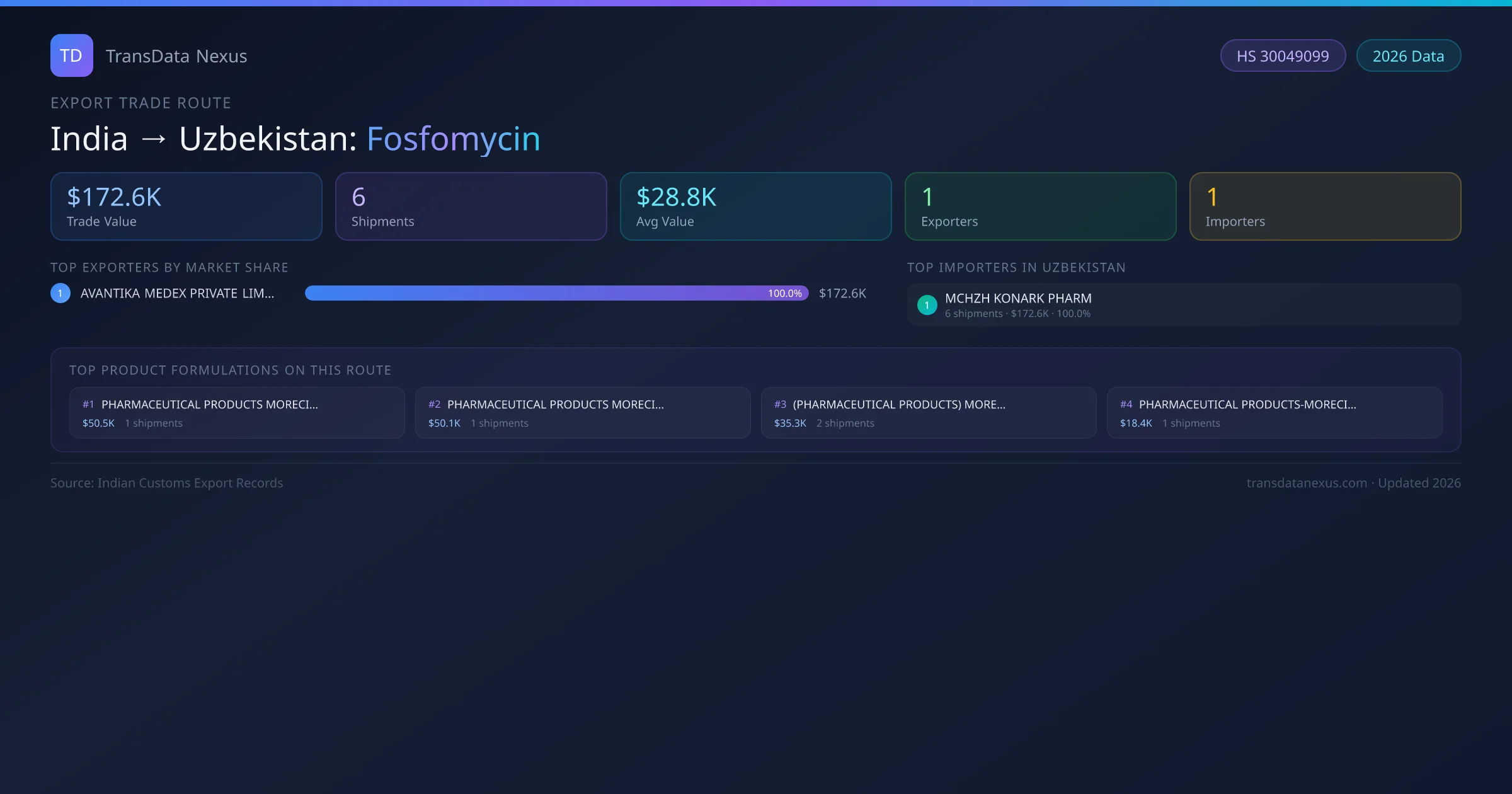 TD TransData Nexus

HS 30049099 2026 Data

EXPORT TRADE ROUTE

India → Uzbekistan: Fosfomycin

$172.6K
Trade Value

6
Shipments

$28.8K
Avg Value

1
Exporters

1
Importers

TOP EXPORTERS BY MARKET SHARE

1 AVANTIKA MEDEX PRIVATE LIM... 100.0% $172.6K

TOP IMPORTERS IN UZBEKISTAN

1 MCHZH KONARK PHARM
6 shipments · $172.6K · 100.0%

TOP PRODUCT FORMULATIONS ON THIS ROUTE

#1 PHARMACEUTICAL PRODUCTS MORECI...
$50.5K 1 shipments

#2 PHARMACEUTICAL PRODUCTS MORECI...
$50.1K 1 shipments

#3 (PHARMACEUTICAL PRODUCTS) MORE...
$35.3K 2 shipments

#4 PHARMACEUTICAL PRODUCTS-MORECI...
$18.4K 1 shipments

Source: Indian Customs Export Records

transdatanexus.com · Updated 2026