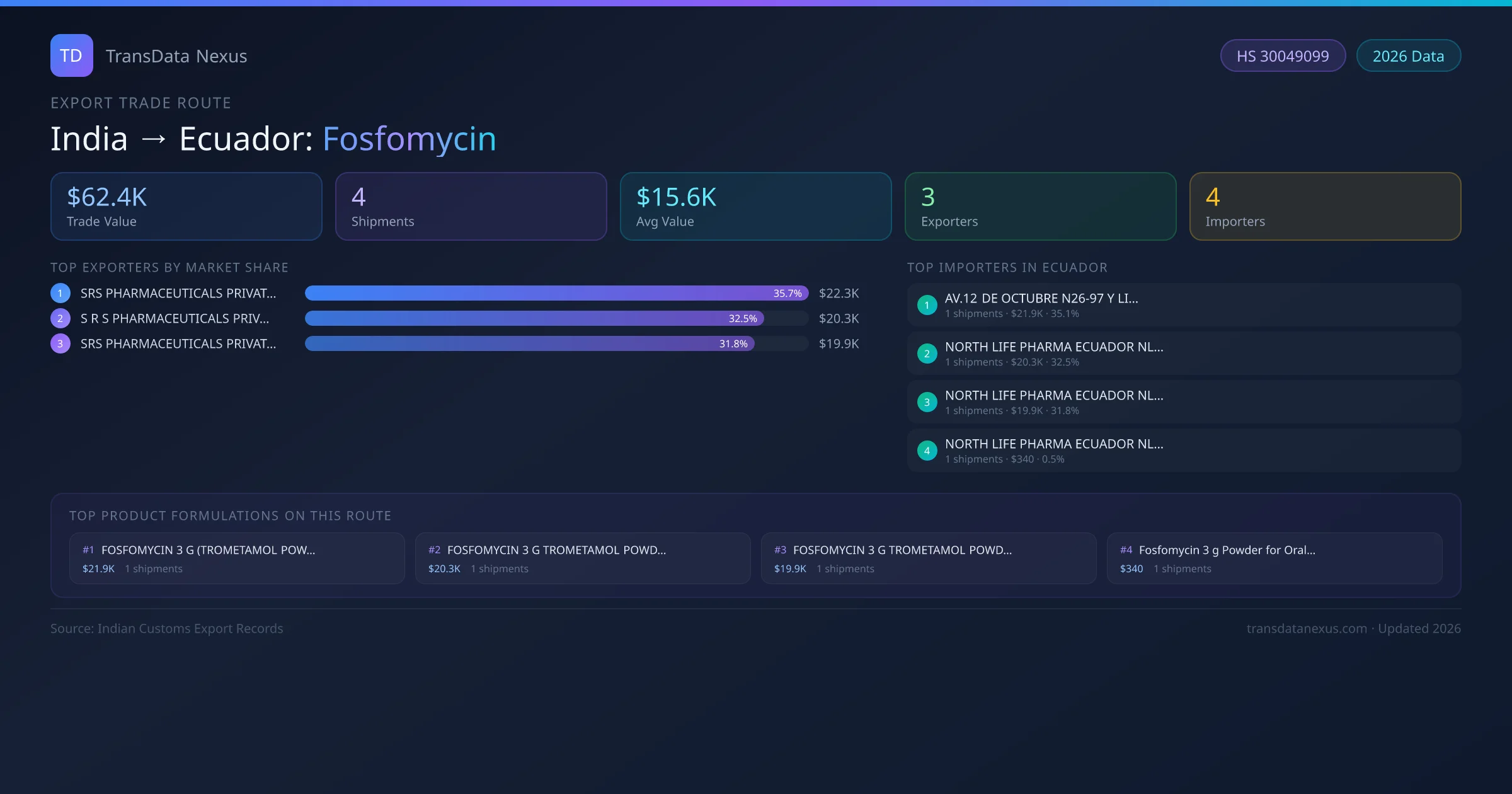 TD TransData Nexus

HS 30049099 2026 Data

EXPORT TRADE ROUTE

India → Ecuador: Fosfomycin

$62.4K
Trade Value

4
Shipments

$15.6K
Avg Value

3
Exporters

4
Importers

TOP EXPORTERS BY MARKET SHARE

1 SRS PHARMACEUTICALS PRIVAT... 35.7% $22.3K
2 S R S PHARMACEUTICALS PRIV... 32.5% $20.3K
3 SRS PHARMACEUTICALS PRIVAT... 31.8% $19.9K

TOP IMPORTERS IN ECUADOR

1 AV.12 DE OCTUBRE N26-97 Y LI...
1 shipments · $21.9K · 35.1%

2 NORTH LIFE PHARMA ECUADOR NL...
1 shipments · $20.3K · 32.5%

3 NORTH LIFE PHARMA ECUADOR NL...
1 shipments · $19.9K · 31.8%

4 NORTH LIFE PHARMA ECUADOR NL...
1 shipments · $340 · 0.5%

TOP PRODUCT FORMULATIONS ON THIS ROUTE

#1 FOSFOMYCIN 3 G (TROMETAMOL POW...
$21.9K 1 shipments

#2 FOSFOMYCIN 3 G TROMETAMOL POWD...
$20.3K 1 shipments

#3 FOSFOMYCIN 3 G TROMETAMOL POWD...
$19.9K 1 shipments

#4 Fosfomycin 3 g Powder for Oral...
$340 1 shipments

Source: Indian Customs Export Records

transdatanexus.com · Updated 2026