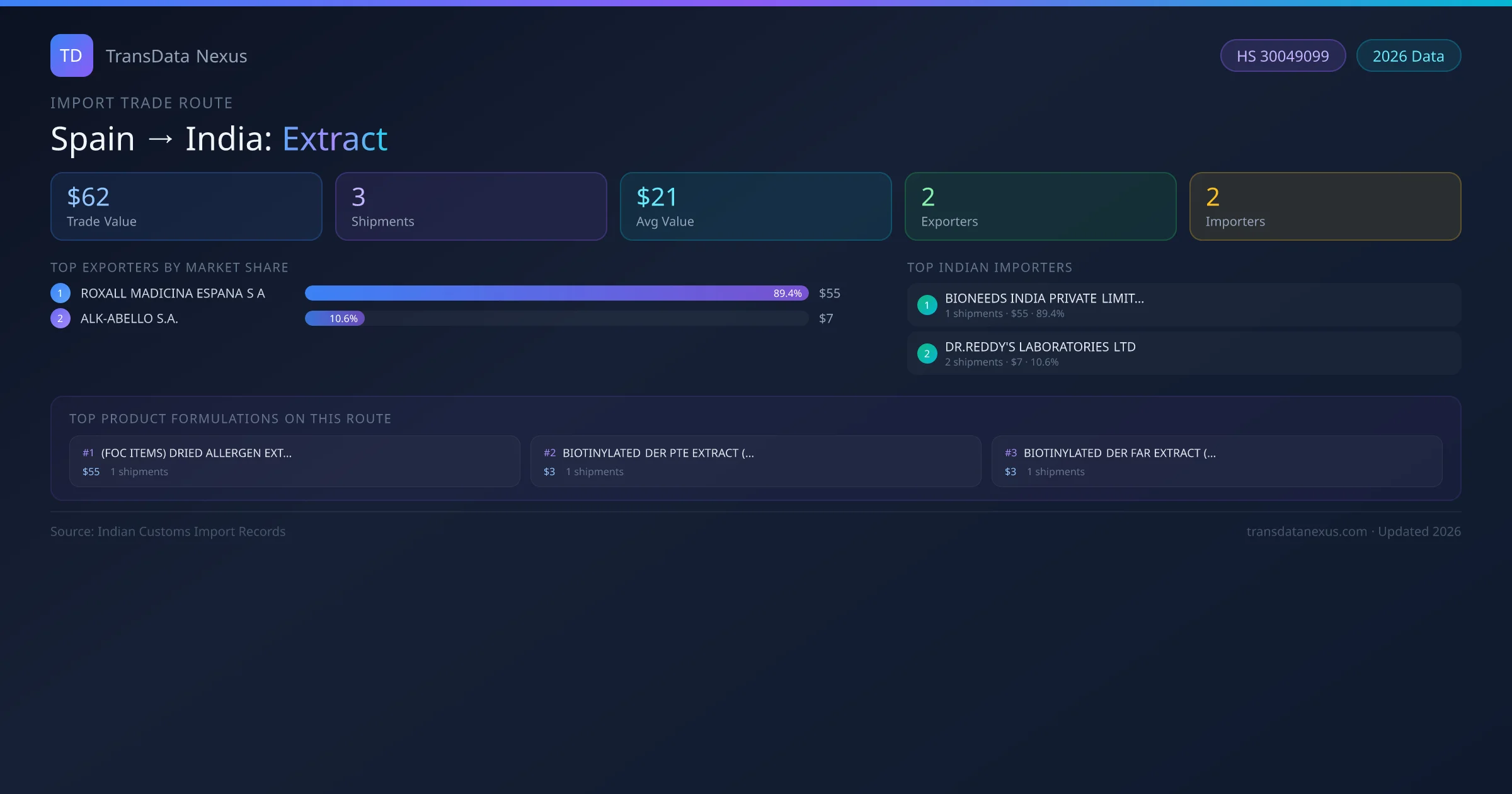 TD TransData Nexus

HS 30049099 2026 Data

IMPORT TRADE ROUTE

Spain → India: Extract

$62
Trade Value

3
Shipments

$21
Avg Value

2
Exporters

2
Importers

TOP EXPORTERS BY MARKET SHARE

1 ROXALL MADICINA ESPANA S A 89.4% $55
2 ALK-ABELLO S.A. 10.6% $7

TOP INDIAN IMPORTERS

1 BIONEEDS INDIA PRIVATE LIMIT...
1 shipments · $55 · 89.4%

2 DR.REDDY'S LABORATORIES LTD
2 shipments · $7 · 10.6%

TOP PRODUCT FORMULATIONS ON THIS ROUTE

#1 (FOC ITEMS) DRIED ALLERGEN EXT...
$55 1 shipments

#2 BIOTINYLATED DER PTE EXTRACT (...
$3 1 shipments

#3 BIOTINYLATED DER FAR EXTRACT (...
$3 1 shipments

Source: Indian Customs Import Records

transdatanexus.com · Updated 2026