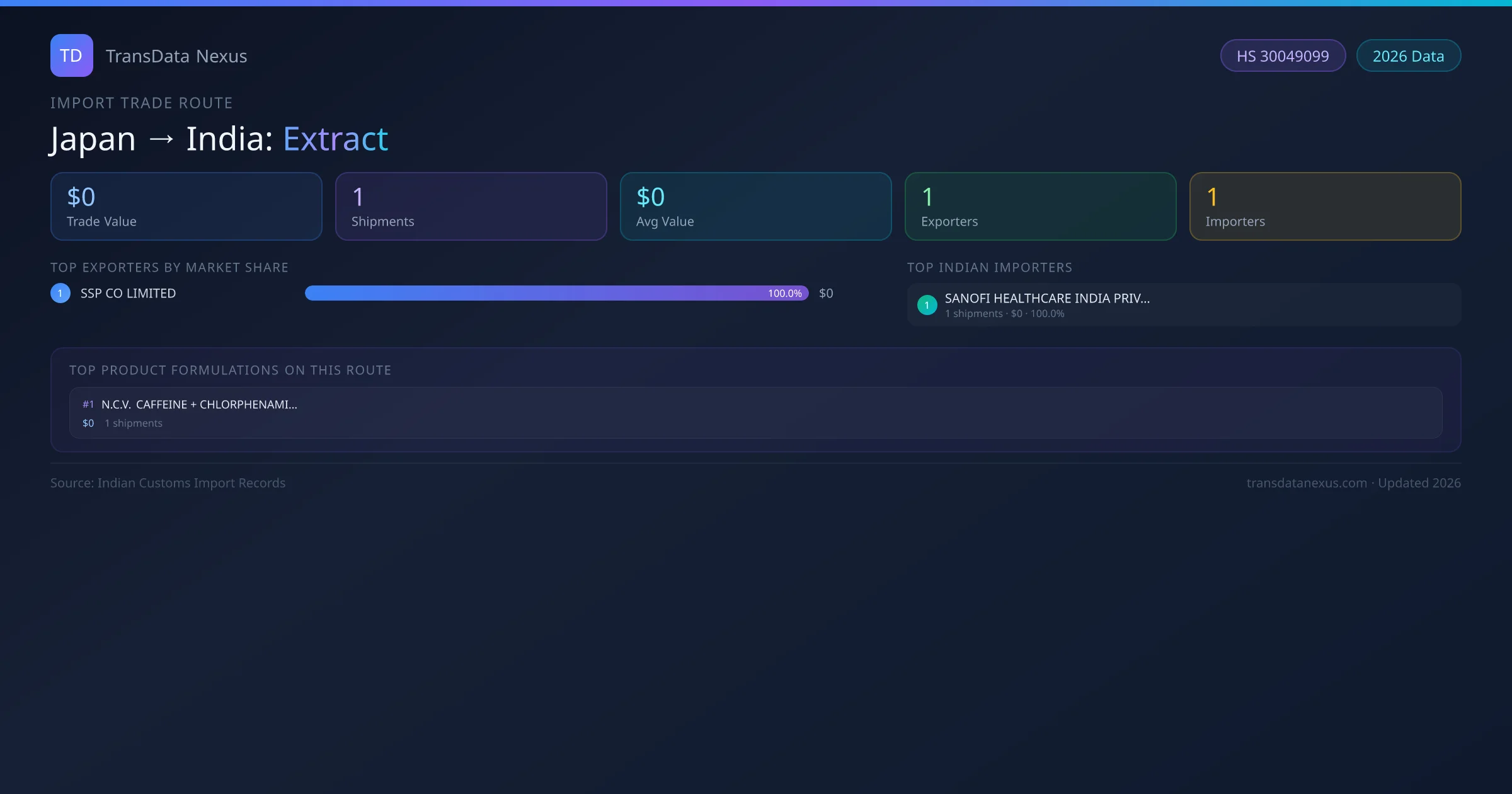 TD TransData Nexus

HS 30049099 2026 Data

IMPORT TRADE ROUTE

Japan → India: Extract

$0
Trade Value

1
Shipments

$0
Avg Value

1
Exporters

1
Importers

TOP EXPORTERS BY MARKET SHARE

1 SSP CO LIMITED 100.0% $0

TOP INDIAN IMPORTERS

1 SANOFI HEALTHCARE INDIA PRIV...
1 shipments · $0 · 100.0%

TOP PRODUCT FORMULATIONS ON THIS ROUTE

#1 N.C.V. CAFFEINE + CHLORPHENAMI...
$0 1 shipments

Source: Indian Customs Import Records

transdatanexus.com · Updated 2026