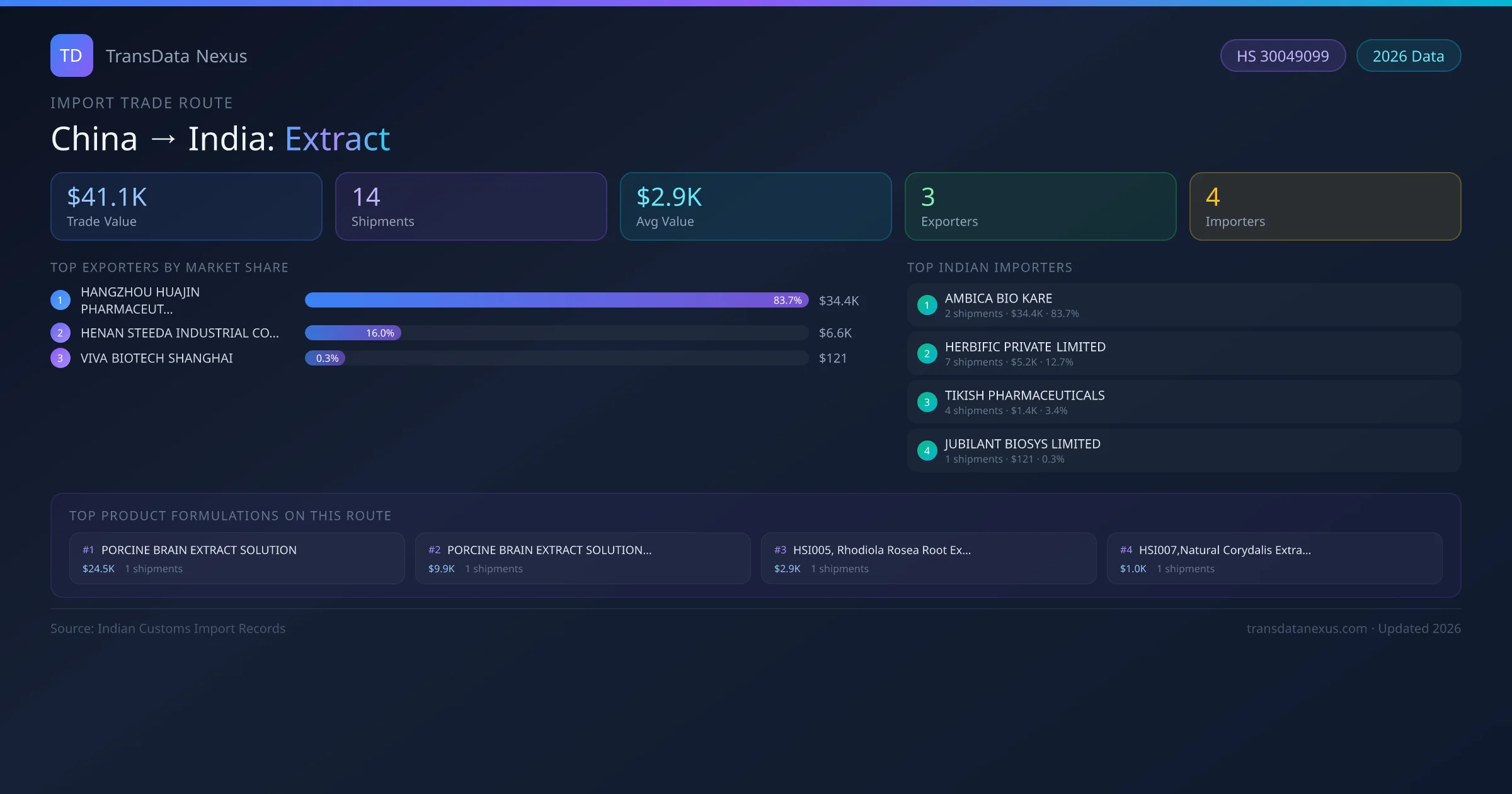 TD TransData Nexus

HS 30049099 2026 Data

IMPORT TRADE ROUTE

China → India: Extract

$41.1K
Trade Value

14
Shipments

$2.9K
Avg Value

3
Exporters

4
Importers

TOP EXPORTERS BY MARKET SHARE

1 HANGZHOU HUAJIN PHARMACEUT... 83.7% $34.4K
2 HENAN STEEDA INDUSTRIAL CO... 16.0% $6.6K
3 VIVA BIOTECH SHANGHAI 0.3% $121

TOP INDIAN IMPORTERS

1 AMBICA BIO KARE
2 shipments · $34.4K · 83.7%

2 HERBIFIC PRIVATE LIMITED
7 shipments · $5.2K · 12.7%

3 TIKISH PHARMACEUTICALS
4 shipments · $1.4K · 3.4%

4 JUBILANT BIOSYS LIMITED
1 shipments · $121 · 0.3%

TOP PRODUCT FORMULATIONS ON THIS ROUTE

#1 PORCINE BRAIN EXTRACT SOLUTION
$24.5K 1 shipments

#2 PORCINE BRAIN EXTRACT SOLUTION...
$9.9K 1 shipments

#3 HSI005, Rhodiola Rosea Root Ex...
$2.9K 1 shipments

#4 HSI007,Natural Corydalis Extra...
$1.0K 1 shipments

Source: Indian Customs Import Records

transdatanexus.com · Updated 2026