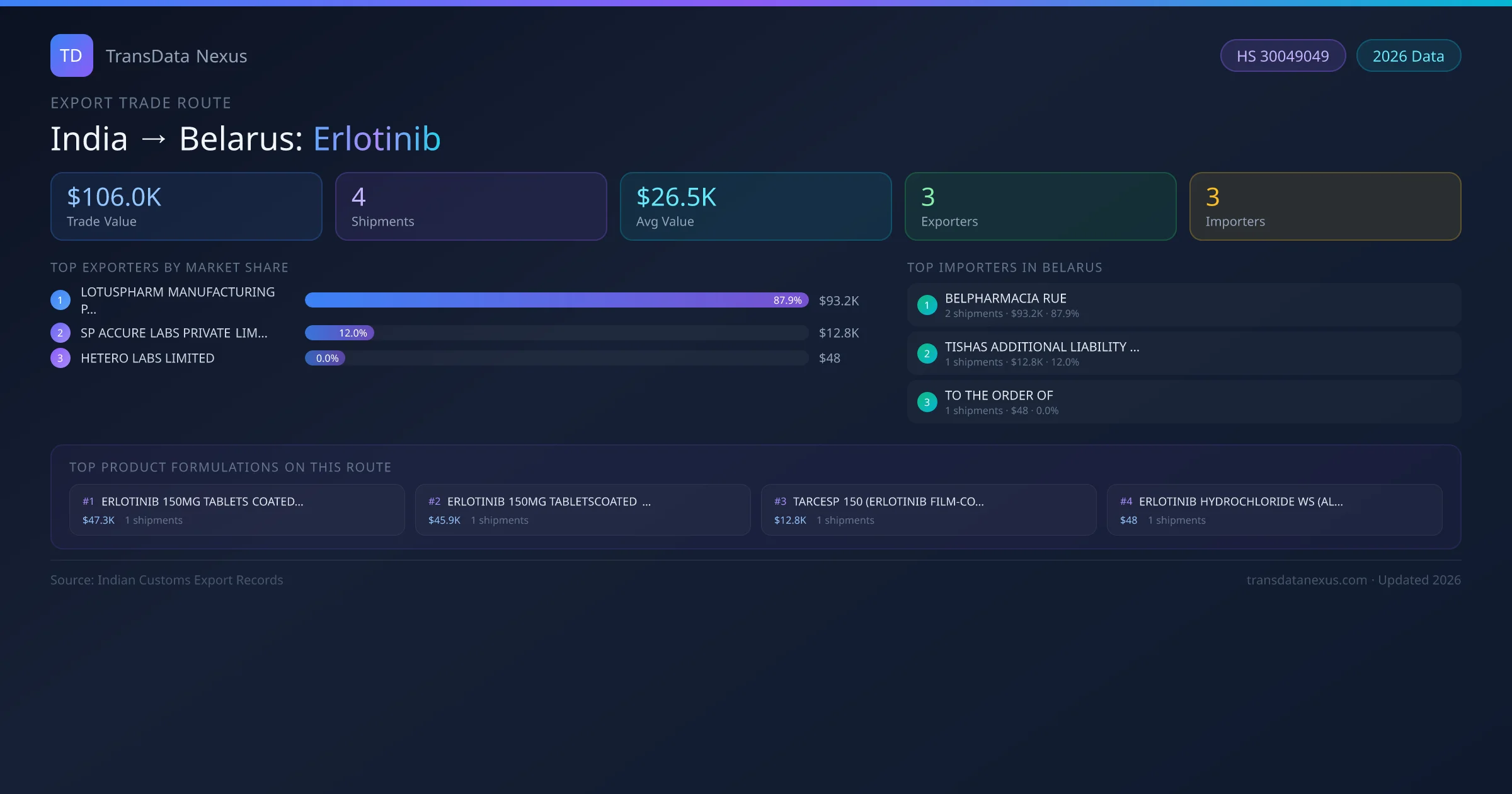 TD TransData Nexus

HS 30049049 2026 Data

EXPORT TRADE ROUTE

India → Belarus: Erlotinib

$106.0K
Trade Value

4
Shipments

$26.5K
Avg Value

3
Exporters

3
Importers

TOP EXPORTERS BY MARKET SHARE

1 LOTUSPHARM MANUFACTURING P... 87.9% $93.2K
2 SP ACCURE LABS PRIVATE LIM... 12.0% $12.8K
3 HETERO LABS LIMITED 0.0% $48

TOP IMPORTERS IN BELARUS

1 BELPHARMACIA RUE
2 shipments · $93.2K · 87.9%

2 TISHAS ADDITIONAL LIABILITY ...
1 shipments · $12.8K · 12.0%

3 TO THE ORDER OF
1 shipments · $48 · 0.0%

TOP PRODUCT FORMULATIONS ON THIS ROUTE

#1 ERLOTINIB 150MG TABLETS COATED...
$47.3K 1 shipments

#2 ERLOTINIB 150MG TABLETSCOATED ...
$45.9K 1 shipments

#3 TARCESP 150 (ERLOTINIB FILM-CO...
$12.8K 1 shipments

#4 ERLOTINIB HYDROCHLORIDE WS (AL...
$48 1 shipments

Source: Indian Customs Export Records

transdatanexus.com · Updated 2026