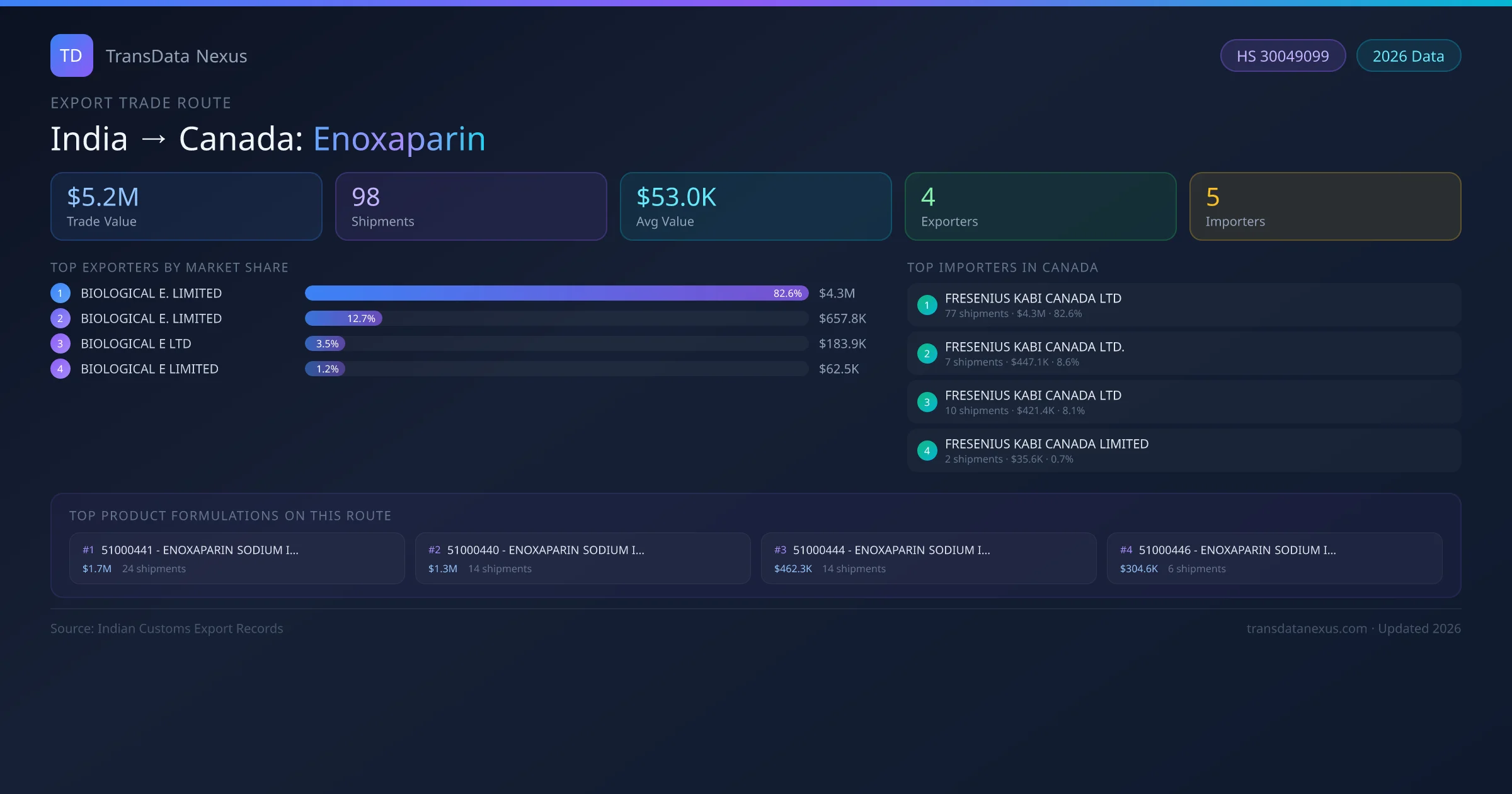 TD TransData Nexus

HS 30049099

2026 Data

EXPORT TRADE ROUTE

India → Canada: Enoxaparin

$5.2M
Trade Value

98
Shipments

$53.0K
Avg Value

4
Exporters

5
Importers

TOP EXPORTERS BY MARKET SHARE

1 BIOLOGICAL E. LIMITED 82.6% $4.3M
2 BIOLOGICAL E. LIMITED 12.7% $657.8K
3 BIOLOGICAL E LTD 3.5% $183.9K
4 BIOLOGICAL E LIMITED 1.2% $62.5K

TOP IMPORTERS IN CANADA

1 FRESENIUS KABI CANADA LTD
77 shipments · $4.3M · 82.6%

2 FRESENIUS KABI CANADA LTD.
7 shipments · $447.1K · 8.6%

3 FRESENIUS KABI CANADA LTD
10 shipments · $421.4K · 8.1%

4 FRESENIUS KABI CANADA LIMITED
2 shipments · $35.6K · 0.7%

TOP PRODUCT FORMULATIONS ON THIS ROUTE

#1 51000441 - ENOXAPARIN SODIUM I...
$1.7M 24 shipments

#2 51000440 - ENOXAPARIN SODIUM I...
$1.3M 14 shipments

#3 51000444 - ENOXAPARIN SODIUM I...
$462.3K 14 shipments

#4 51000446 - ENOXAPARIN SODIUM I...
$304.6K 6 shipments

Source: Indian Customs Export Records

transdatanexus.com · Updated 2026