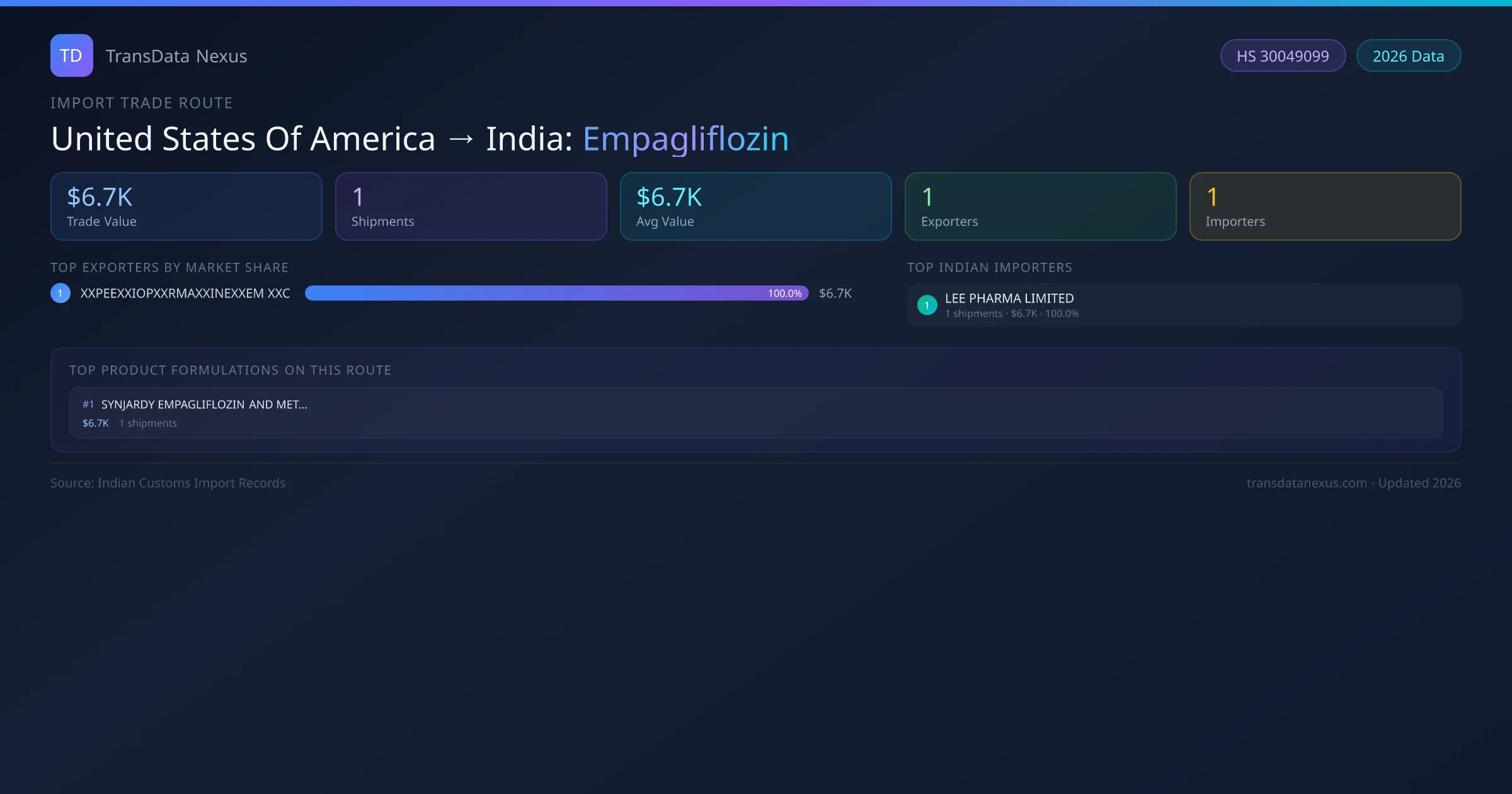 TD TransData Nexus

HS 30049099 2026 Data

IMPORT TRADE ROUTE

United States Of America → India: Empagliflozin

$6.7K
Trade Value

1
Shipments

$6.7K
Avg Value

1
Exporters

1
Importers

TOP EXPORTERS BY MARKET SHARE

1 XXPEEXXIOPXXRMAXXINEXXEM XXC 100.0% $6.7K

TOP INDIAN IMPORTERS

1 LEE PHARMA LIMITED
1 shipments · $6.7K · 100.0%

TOP PRODUCT FORMULATIONS ON THIS ROUTE

#1 SYNJARDY EMPAGLIFLOZIN AND MET...
$6.7K 1 shipments

Source: Indian Customs Import Records

transdatanexus.com · Updated 2026