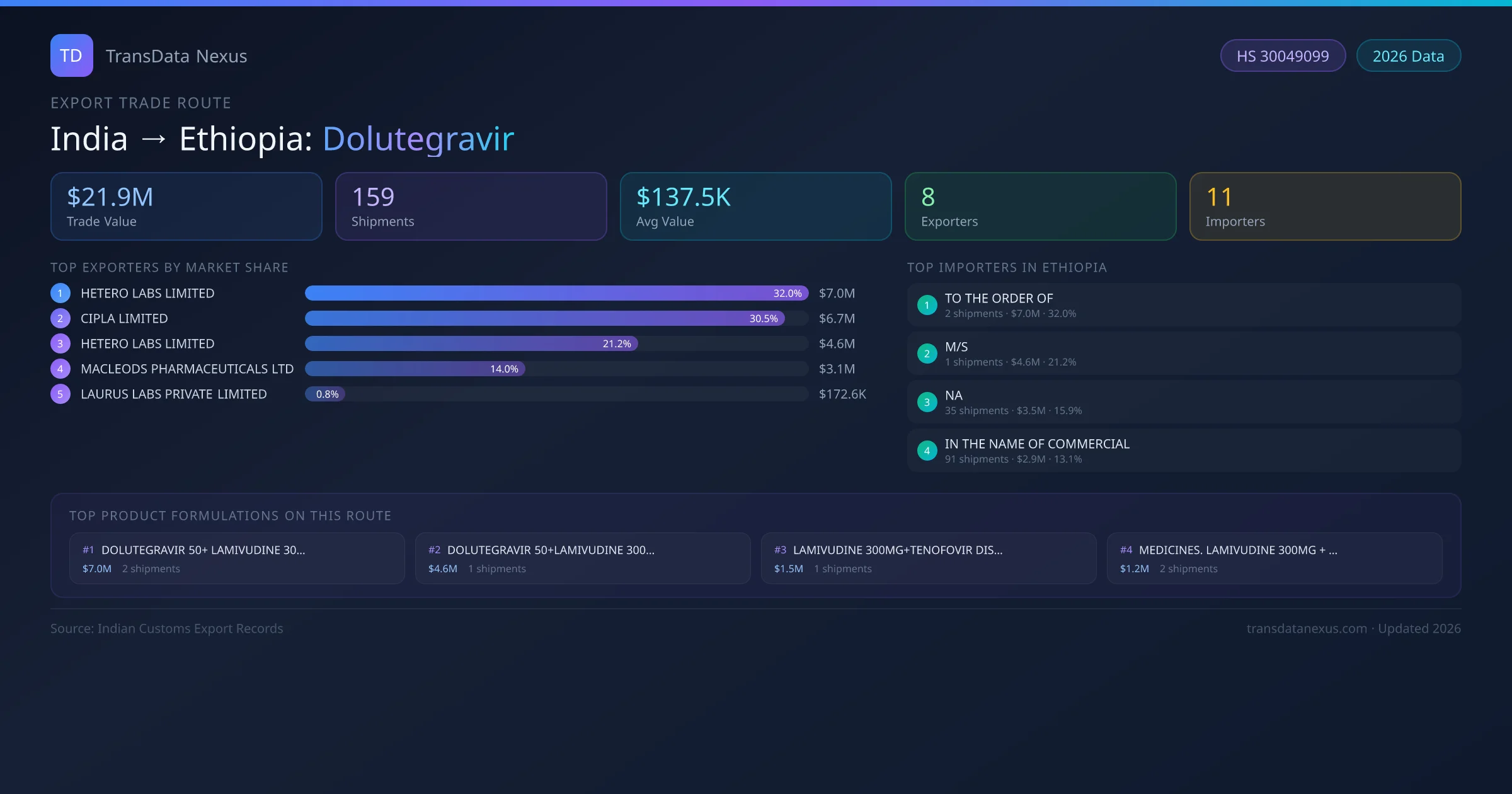 TD TransData Nexus

HS 30049099 2026 Data

EXPORT TRADE ROUTE

India → Ethiopia: Dolutegravir

$21.9M
Trade Value

159
Shipments

$137.5K
Avg Value

8
Exporters

11
Importers

TOP EXPORTERS BY MARKET SHARE

1 HETERO LABS LIMITED 32.0% $7.0M
2 CIPLA LIMITED 30.5% $6.7M
3 HETERO LABS LIMITED 21.2% $4.6M
4 MACLEODS PHARMACEUTICALS LTD 14.0% $3.1M
5 LAURUS LABS PRIVATE LIMITED 0.8% $172.6K

TOP IMPORTERS IN ETHIOPIA

1 TO THE ORDER OF
2 shipments · $7.0M · 32.0%

2 M/S
1 shipments · $4.6M · 21.2%

3 NA
35 shipments · $3.5M · 15.9%

4 IN THE NAME OF COMMERCIAL
91 shipments · $2.9M · 13.1%

TOP PRODUCT FORMULATIONS ON THIS ROUTE

#1 DOLUTEGRAVIR 50+ LAMIVUDINE 30...
$7.0M 2 shipments

#2 DOLUTEGRAVIR 50+LAMIVUDINE 300...
$4.6M 1 shipments

#3 LAMIVUDINE 300MG+TENOFOVIR DIS...
$1.5M 1 shipments

#4 MEDICINES. LAMIVUDINE 300MG + ...
$1.2M 2 shipments

Source: Indian Customs Export Records

transdatanexus.com · Updated 2026