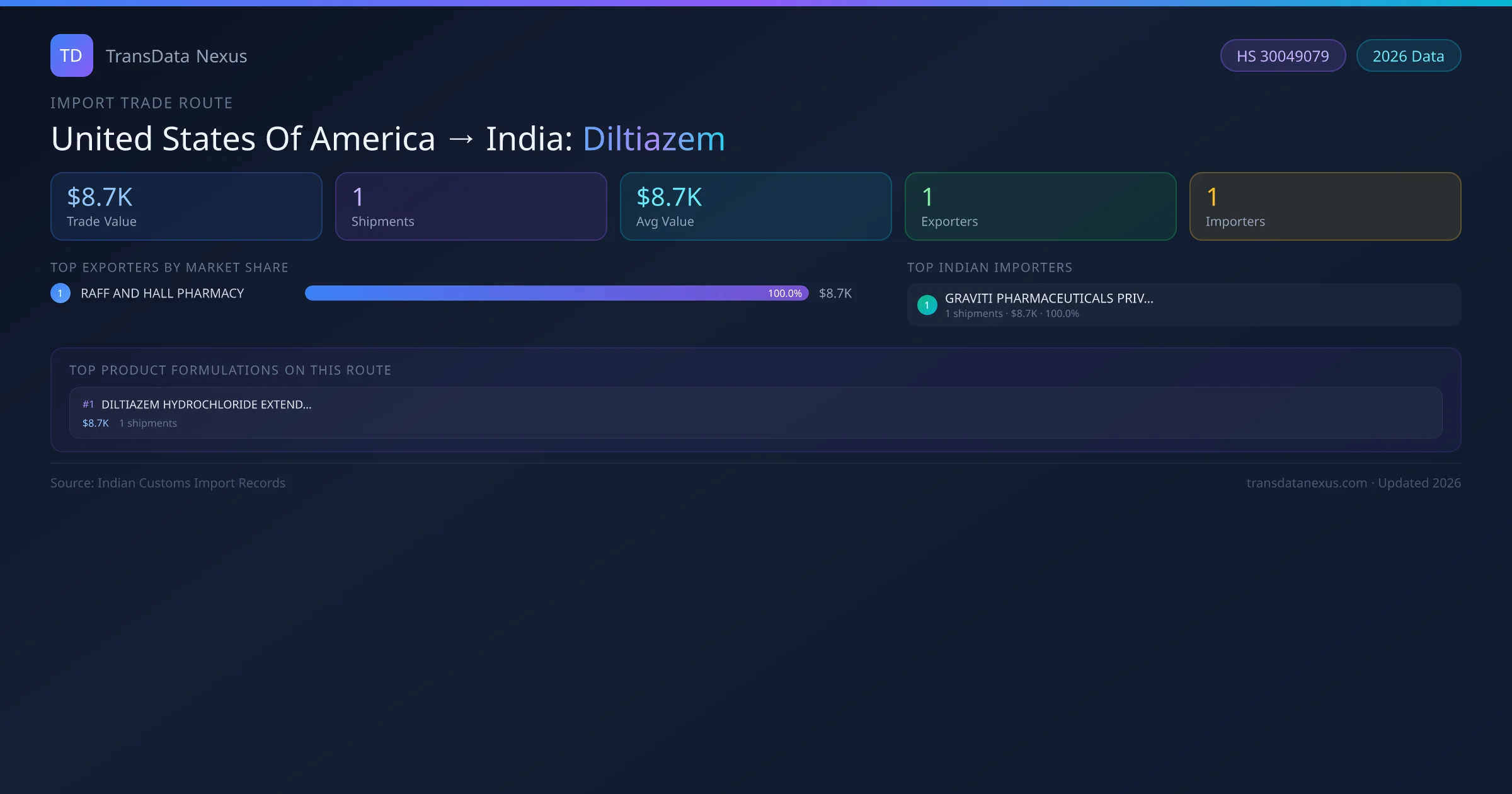 TD TransData Nexus

HS 30049079 2026 Data

IMPORT TRADE ROUTE

United States Of America → India: Diltiazem

$8.7K
Trade Value

1
Shipments

$8.7K
Avg Value

1
Exporters

1
Importers

TOP EXPORTERS BY MARKET SHARE

1 RAFF AND HALL PHARMACY 100.0% $8.7K

TOP INDIAN IMPORTERS

1 GRAVITI PHARMACEUTICALS PRIV...
1 shipments · $8.7K · 100.0%

TOP PRODUCT FORMULATIONS ON THIS ROUTE

#1 DILTIAZEM HYDROCHLORIDE EXTEND...
$8.7K 1 shipments

Source: Indian Customs Import Records

transdatanexus.com · Updated 2026