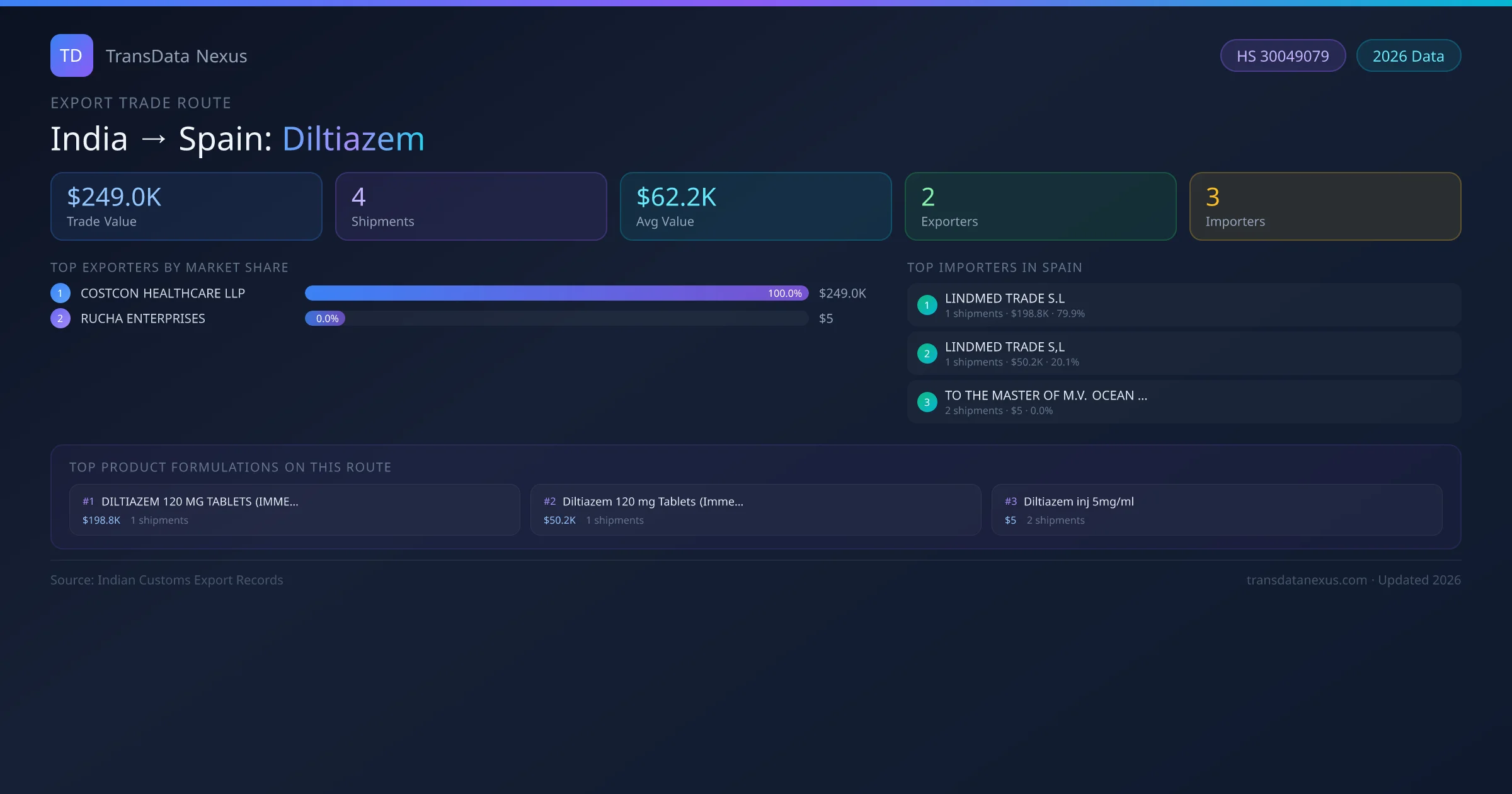 TD TransData Nexus

HS 30049079 2026 Data

EXPORT TRADE ROUTE

India → Spain: Diltiazem

$249.0K
Trade Value

4
Shipments

$62.2K
Avg Value

2
Exporters

3
Importers

TOP EXPORTERS BY MARKET SHARE

1 COSTCON HEALTHCARE LLP 100.0% $249.0K

2 RUCHA ENTERPRISES 0.0% $5

TOP IMPORTERS IN SPAIN

1 LINDMED TRADE S.L
1 shipments · $198.8K · 79.9%

2 LINDMED TRADE S,L
1 shipments · $50.2K · 20.1%

3 TO THE MASTER OF M.V. OCEAN ...
2 shipments · $5 · 0.0%

TOP PRODUCT FORMULATIONS ON THIS ROUTE

#1 DILTIAZEM 120 MG TABLETS (IMME...
$198.8K 1 shipments

#2 Diltiazem 120 mg Tablets (Imme...
$50.2K 1 shipments

#3 Diltiazem inj 5mg/ml
$5 2 shipments

Source: Indian Customs Export Records

transdatanexus.com · Updated 2026