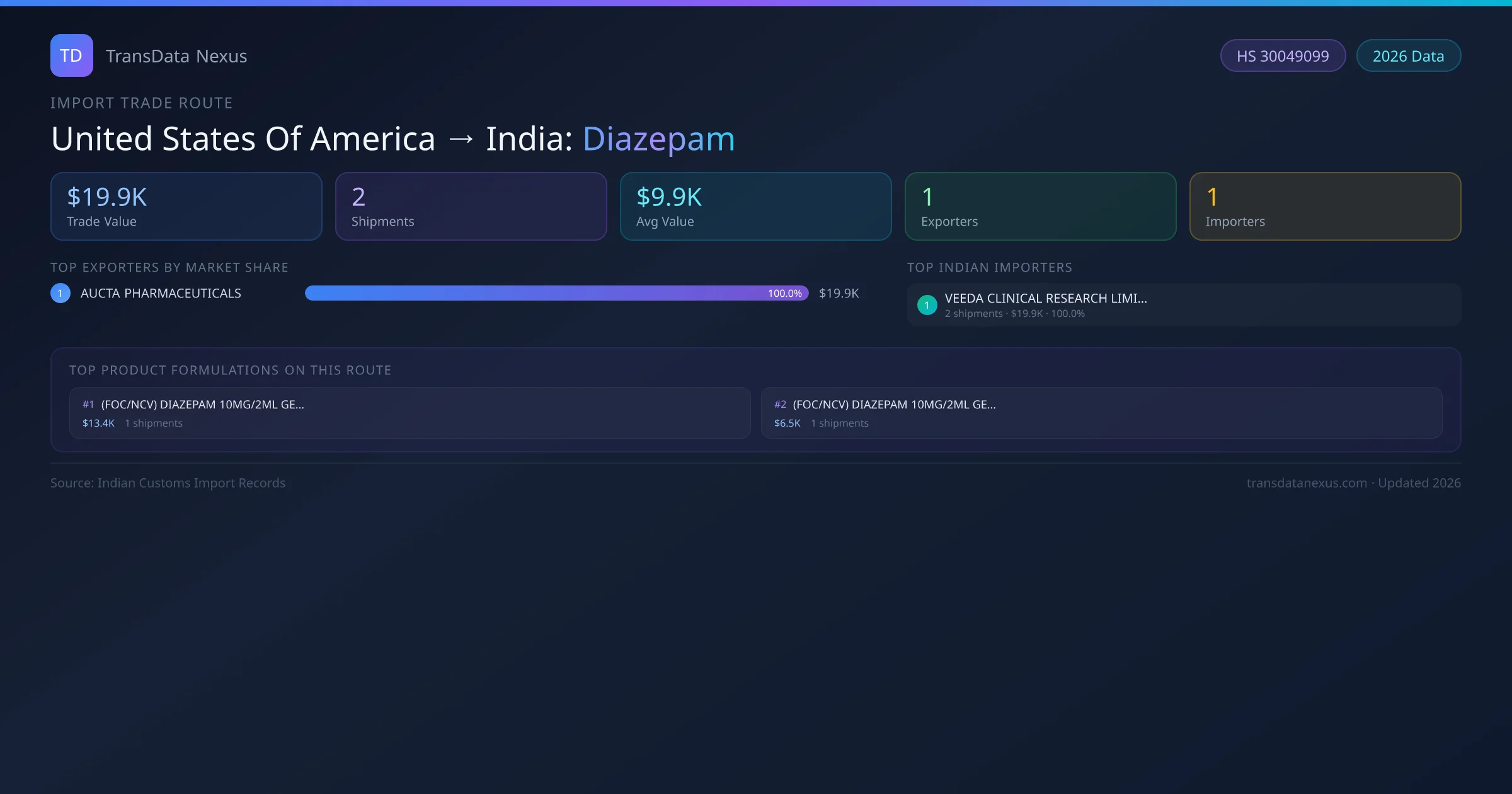 TD TransData Nexus

HS 30049099
2026 Data

IMPORT TRADE ROUTE

United States Of America → India: Diazepam

$19.9K
Trade Value

2
Shipments

$9.9K
Avg Value

1
Exporters

1
Importers

TOP EXPORTERS BY MARKET SHARE

1 AUCTA PHARMACEUTICALS 100.0% $19.9K

TOP INDIAN IMPORTERS

1 VEEDA CLINICAL RESEARCH LIMI...
2 shipments · $19.9K · 100.0%

TOP PRODUCT FORMULATIONS ON THIS ROUTE

#1 (FOC/NCV) DIAZEPAM 10MG/2ML GE...
$13.4K 1 shipments

#2 (FOC/NCV) DIAZEPAM 10MG/2ML GE...
$6.5K 1 shipments

Source: Indian Customs Import Records

transdatanexus.com · Updated 2026