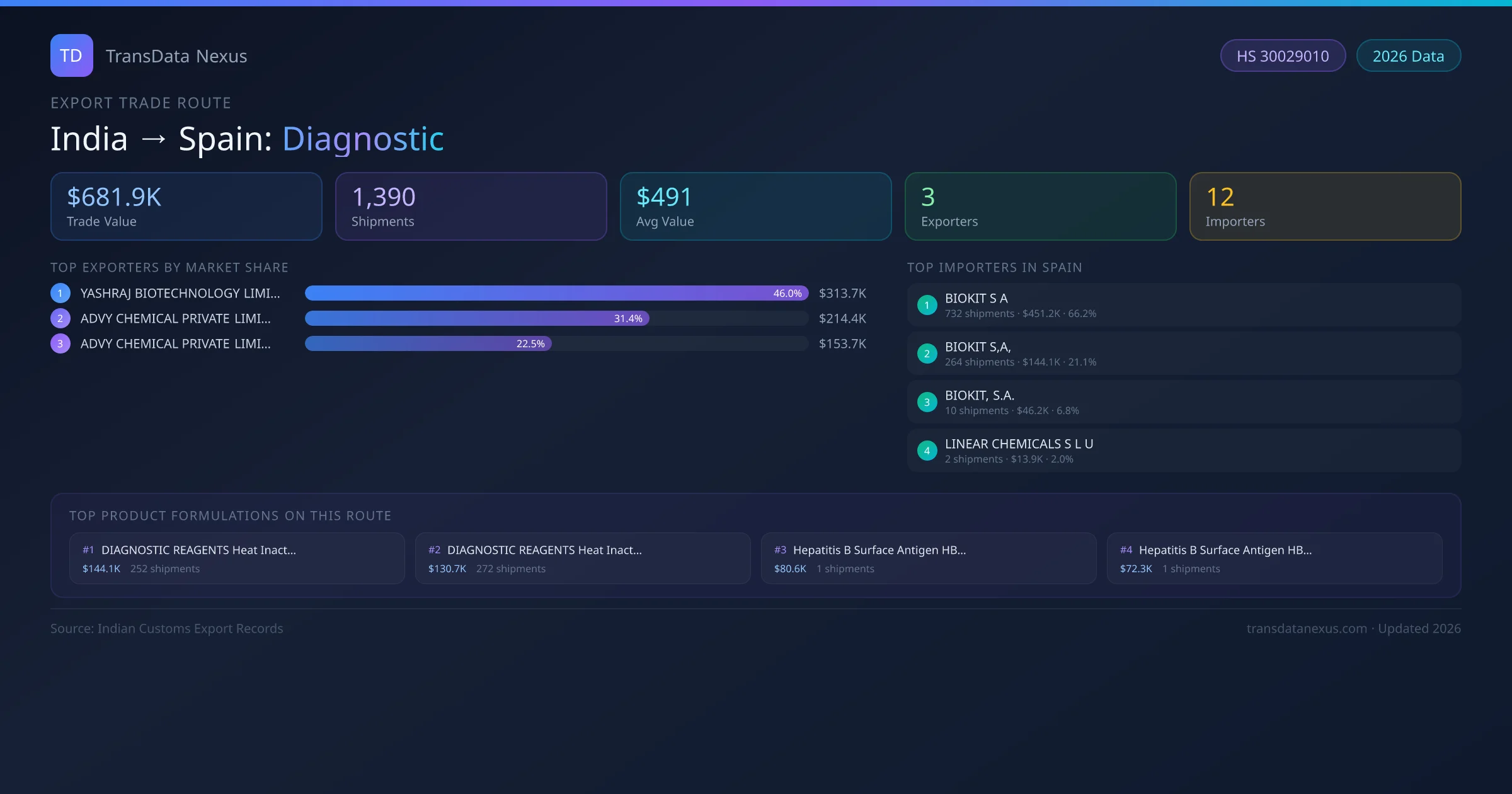 TD TransData Nexus

HS 30029010 2026 Data

EXPORT TRADE ROUTE

India → Spain: Diagnostic

$681.9K
Trade Value

1,390
Shipments

$491
Avg Value

3
Exporters

12
Importers

TOP EXPORTERS BY MARKET SHARE

1 YASHRAJ BIOTECHNOLOGY LIMI... 46.0% $313.7K
2 ADVY CHEMICAL PRIVATE LIMI... 31.4% $214.4K
3 ADVY CHEMICAL PRIVATE LIMI... 22.5% $153.7K

TOP IMPORTERS IN SPAIN

1 BIOKIT S A
732 shipments · $451.2K · 66.2%

2 BIOKIT S,A,
264 shipments · $144.1K · 21.1%

3 BIOKIT, S.A.
10 shipments · $46.2K · 6.8%

4 LINEAR CHEMICALS S L U
2 shipments · $13.9K · 2.0%

TOP PRODUCT FORMULATIONS ON THIS ROUTE

#1 DIAGNOSTIC REAGENTS Heat Inact...
$144.1K 252 shipments

#2 DIAGNOSTIC REAGENTS Heat Inact...
$130.7K 272 shipments

#3 Hepatitis B Surface Antigen HB...
$80.6K 1 shipments

#4 Hepatitis B Surface Antigen HB...
$72.3K 1 shipments

Source: Indian Customs Export Records

transdatanexus.com · Updated 2026