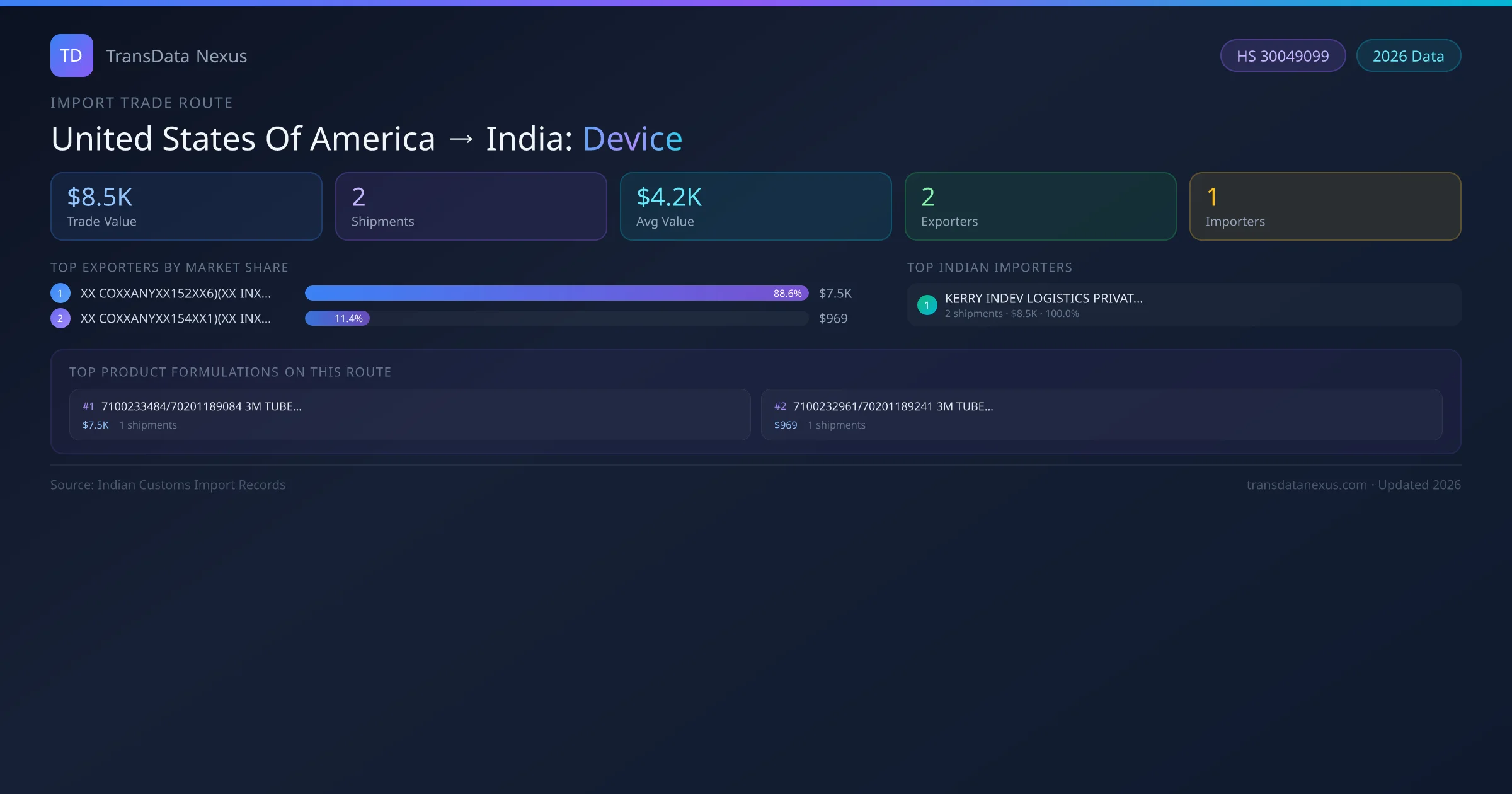 TD TransData Nexus

HS 30049099 2026 Data

IMPORT TRADE ROUTE

United States Of America → India: Device

$8.5K
Trade Value

2
Shipments

$4.2K
Avg Value

2
Exporters

1
Importers

TOP EXPORTERS BY MARKET SHARE

1 XX COXXANYXX152XX6)(XX INX... 88.6% $7.5K
2 XX COXXANYXX154XX1)(XX INX... 11.4% $969

TOP INDIAN IMPORTERS

1 KERRY INDEV LOGISTICS PRIVAT...
2 shipments · $8.5K · 100.0%

TOP PRODUCT FORMULATIONS ON THIS ROUTE

#1 7100233484/70201189084 3M TUBE...
$7.5K 1 shipments

#2 7100232961/70201189241 3M TUBE...
$969 1 shipments

Source: Indian Customs Import Records

transdatanexus.com · Updated 2026