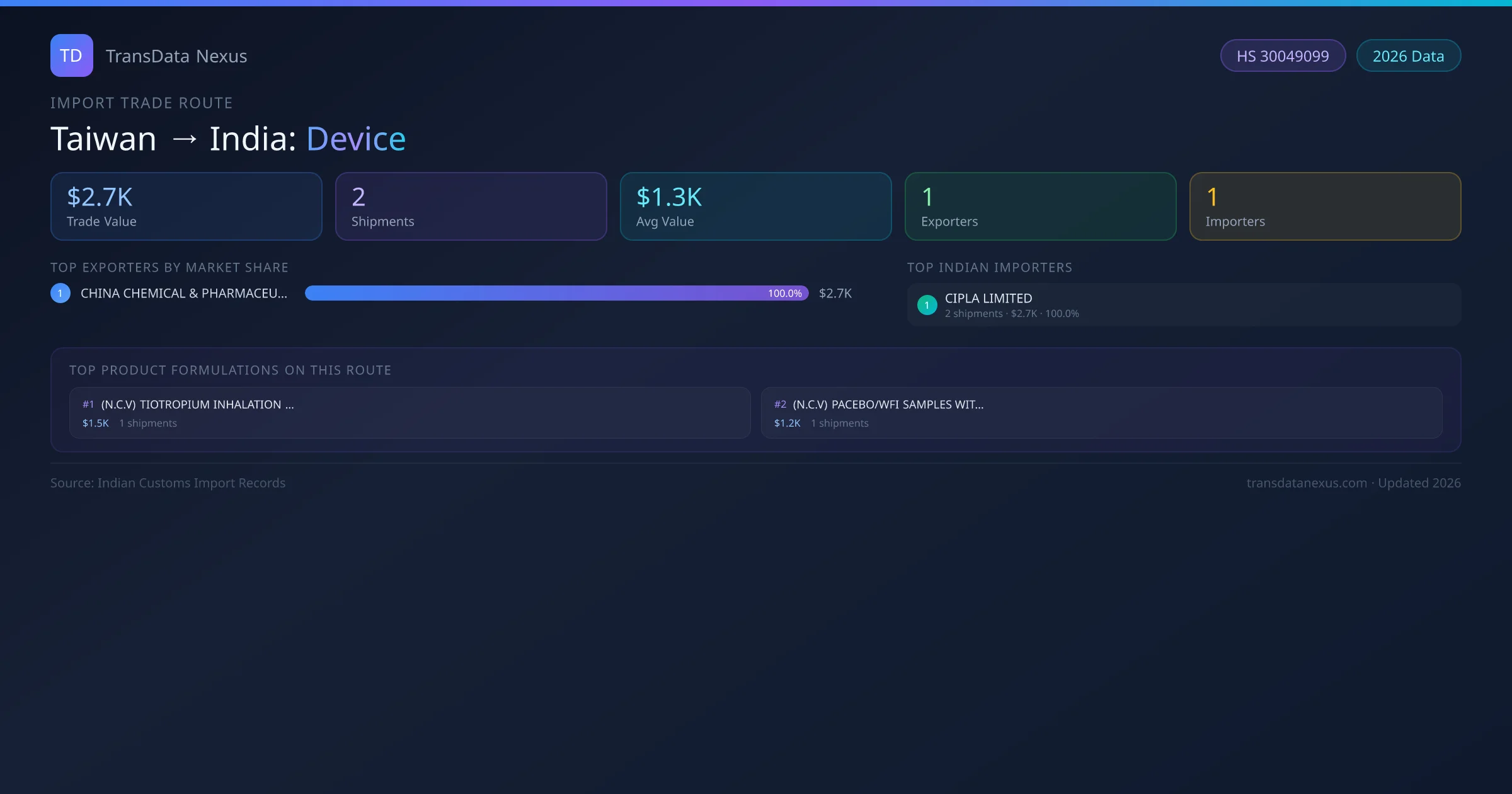 TD TransData Nexus

HS 30049099 2026 Data

IMPORT TRADE ROUTE

Taiwan → India: Device

$2.7K
Trade Value

2
Shipments

$1.3K
Avg Value

1
Exporters

1
Importers

TOP EXPORTERS BY MARKET SHARE

1 CHINA CHEMICAL & PHARMACEU... 100.0% $2.7K

TOP INDIAN IMPORTERS

1 CIPLA LIMITED
2 shipments · $2.7K · 100.0%

TOP PRODUCT FORMULATIONS ON THIS ROUTE

#1 (N.C.V) TIOTROPIUM INHALATION ...
$1.5K 1 shipments

#2 (N.C.V) PACEBO/WFI SAMPLES WIT...
$1.2K 1 shipments

Source: Indian Customs Import Records

transdatanexus.com · Updated 2026