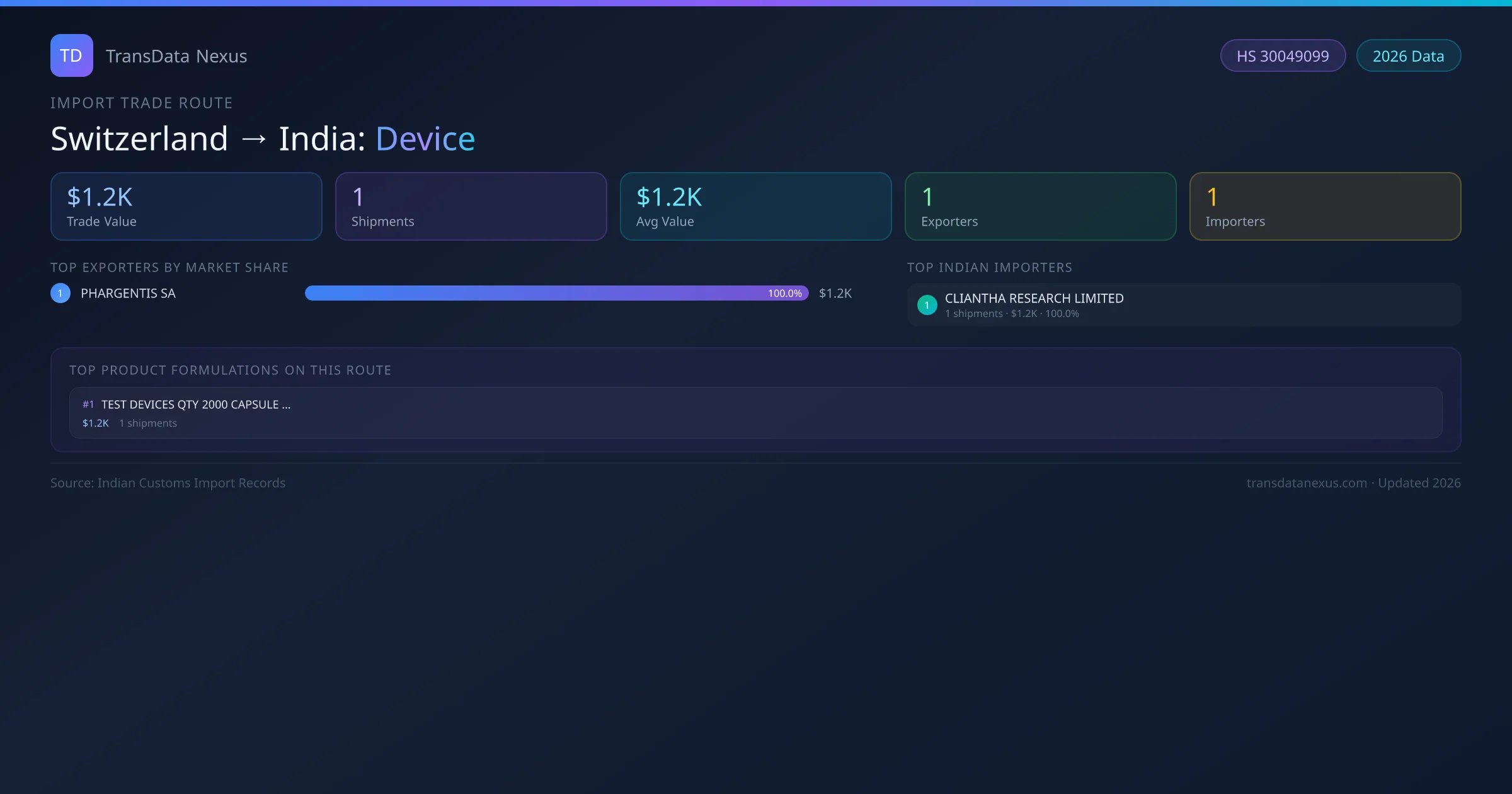 TD TransData Nexus

HS 30049099 2026 Data

IMPORT TRADE ROUTE

Switzerland → India: Device

$1.2K
Trade Value

1
Shipments

$1.2K
Avg Value

1
Exporters

1
Importers

TOP EXPORTERS BY MARKET SHARE

1 PHARGENTIS SA 100.0% $1.2K

TOP INDIAN IMPORTERS

1 CLIANTHA RESEARCH LIMITED
1 shipments · $1.2K · 100.0%

TOP PRODUCT FORMULATIONS ON THIS ROUTE

#1 TEST DEVICES QTY 2000 CAPSULE ...
$1.2K 1 shipments

Source: Indian Customs Import Records

transdatanexus.com · Updated 2026