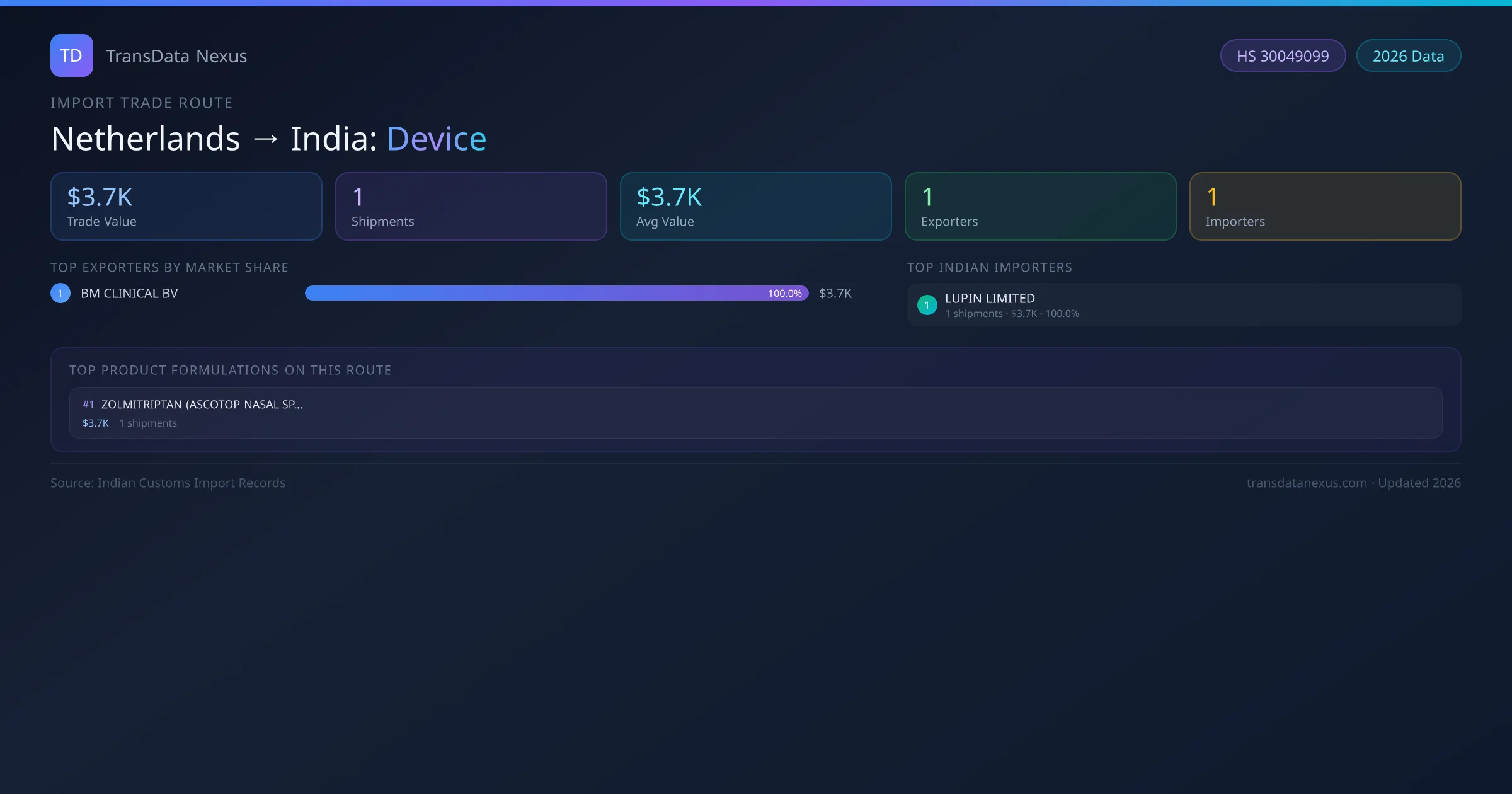 TD TransData Nexus

HS 30049099 2026 Data

IMPORT TRADE ROUTE

Netherlands → India: Device

$3.7K
Trade Value

1
Shipments

$3.7K
Avg Value

1
Exporters

1
Importers

TOP EXPORTERS BY MARKET SHARE

1 BM CLINICAL BV 100.0% $3.7K

TOP INDIAN IMPORTERS

1 LUPIN LIMITED
1 shipments · $3.7K · 100.0%

TOP PRODUCT FORMULATIONS ON THIS ROUTE

#1 ZOLMITRIPTAN (ASCOTOP NASAL SP...
$3.7K 1 shipments

Source: Indian Customs Import Records

transdatanexus.com · Updated 2026