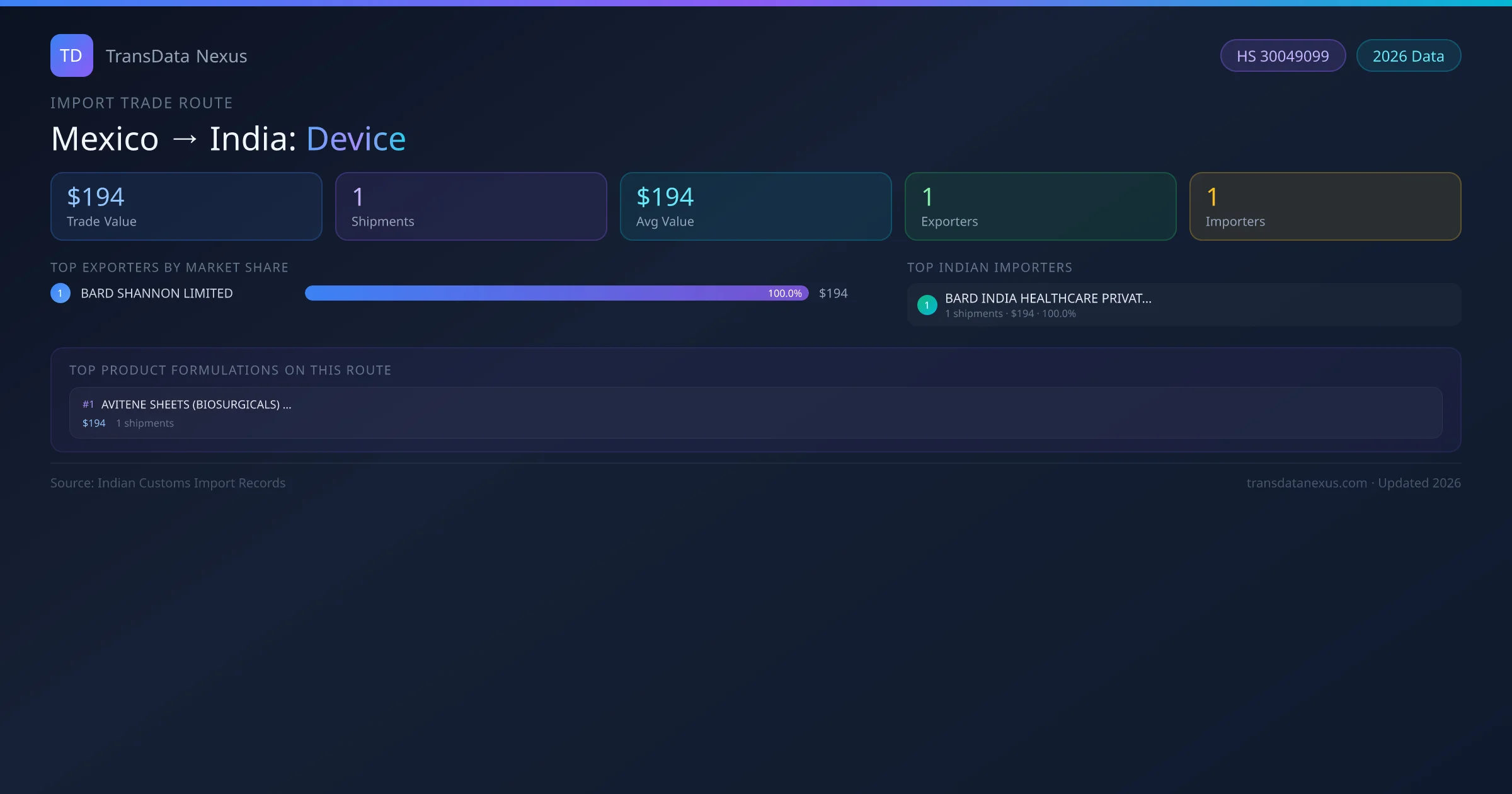 TD TransData Nexus

HS 30049099 2026 Data

IMPORT TRADE ROUTE

Mexico → India: Device

$194
Trade Value

1
Shipments

$194
Avg Value

1
Exporters

1
Importers

TOP EXPORTERS BY MARKET SHARE

1 BARD SHANNON LIMITED 100.0% $194

TOP INDIAN IMPORTERS

1 BARD INDIA HEALTHCARE PRIVAT...
1 shipments · $194 · 100.0%

TOP PRODUCT FORMULATIONS ON THIS ROUTE

#1 AVITENE SHEETS (BIOSURGICALS) ...
$194 1 shipments

Source: Indian Customs Import Records

transdatanexus.com · Updated 2026