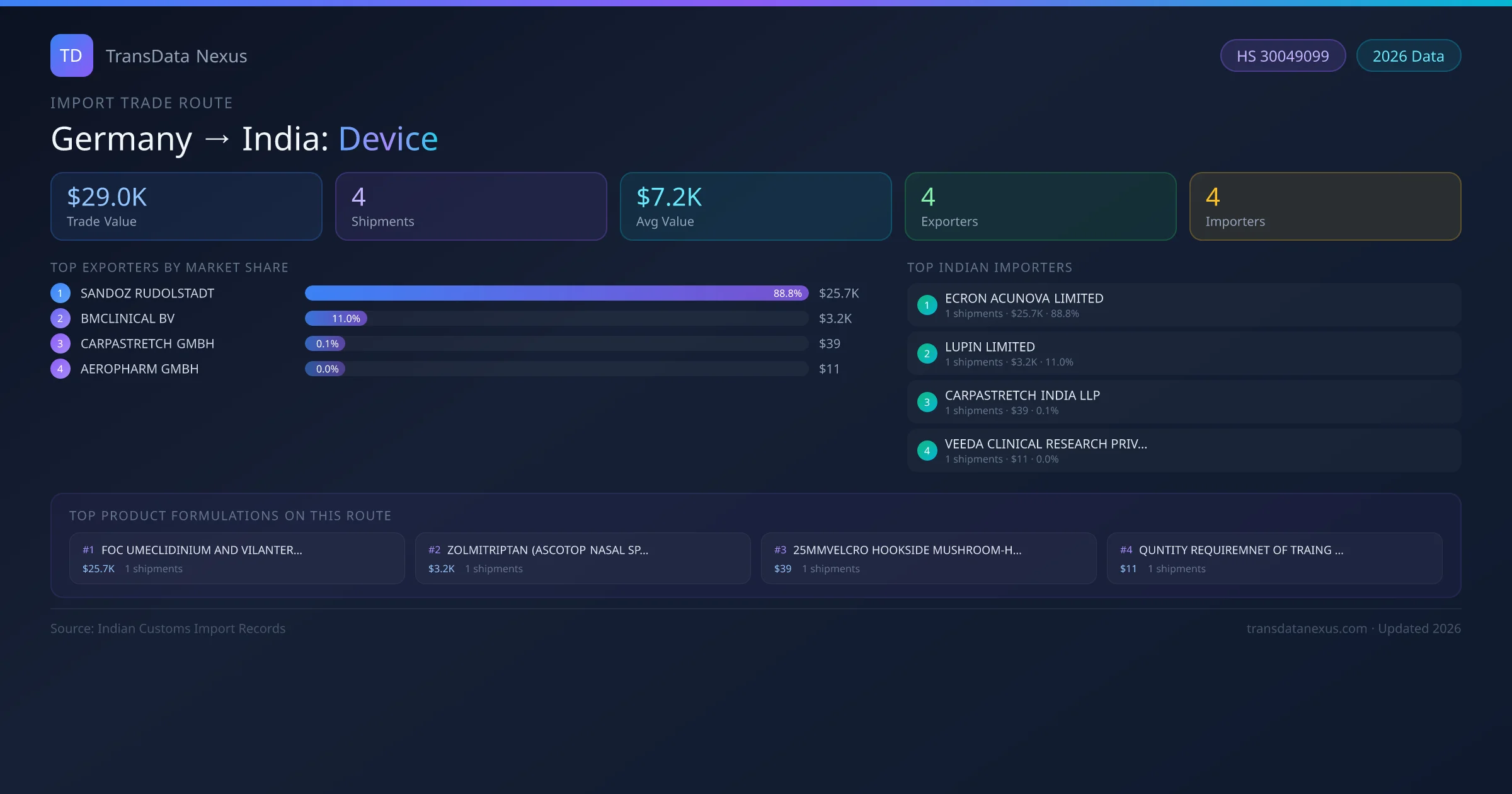 TD TransData Nexus

HS 30049099 2026 Data

IMPORT TRADE ROUTE

Germany → India: Device

$29.0K
Trade Value

4
Shipments

$7.2K
Avg Value

4
Exporters

4
Importers

TOP EXPORTERS BY MARKET SHARE

1 SANDOZ RUDOLSTADT 88.8% $25.7K
2 BMCLINICAL BV 11.0% $3.2K
3 CARPASTRETCH GMBH 0.1% $39
4 AEROPHARM GMBH 0.0% $11

TOP INDIAN IMPORTERS

1 ECRON ACUNOVA LIMITED
1 shipments · $25.7K · 88.8%

2 LUPIN LIMITED
1 shipments · $3.2K · 11.0%

3 CARPASTRETCH INDIA LLP
1 shipments · $39 · 0.1%

4 VEEDA CLINICAL RESEARCH PRIV...
1 shipments · $11 · 0.0%

TOP PRODUCT FORMULATIONS ON THIS ROUTE

#1 FOC UMECLIDINIUM AND VILANTER...
$25.7K 1 shipments

#2 ZOLMITRIPTAN (ASCOTOP NASAL SP...
$3.2K 1 shipments

#3 25MMVELCRO HOOKSIDE MUSHROOM-H...
$39 1 shipments

#4 QUNTITY REQUIREMNET OF TRAING ...
$11 1 shipments

Source: Indian Customs Import Records

transdatanexus.com · Updated 2026