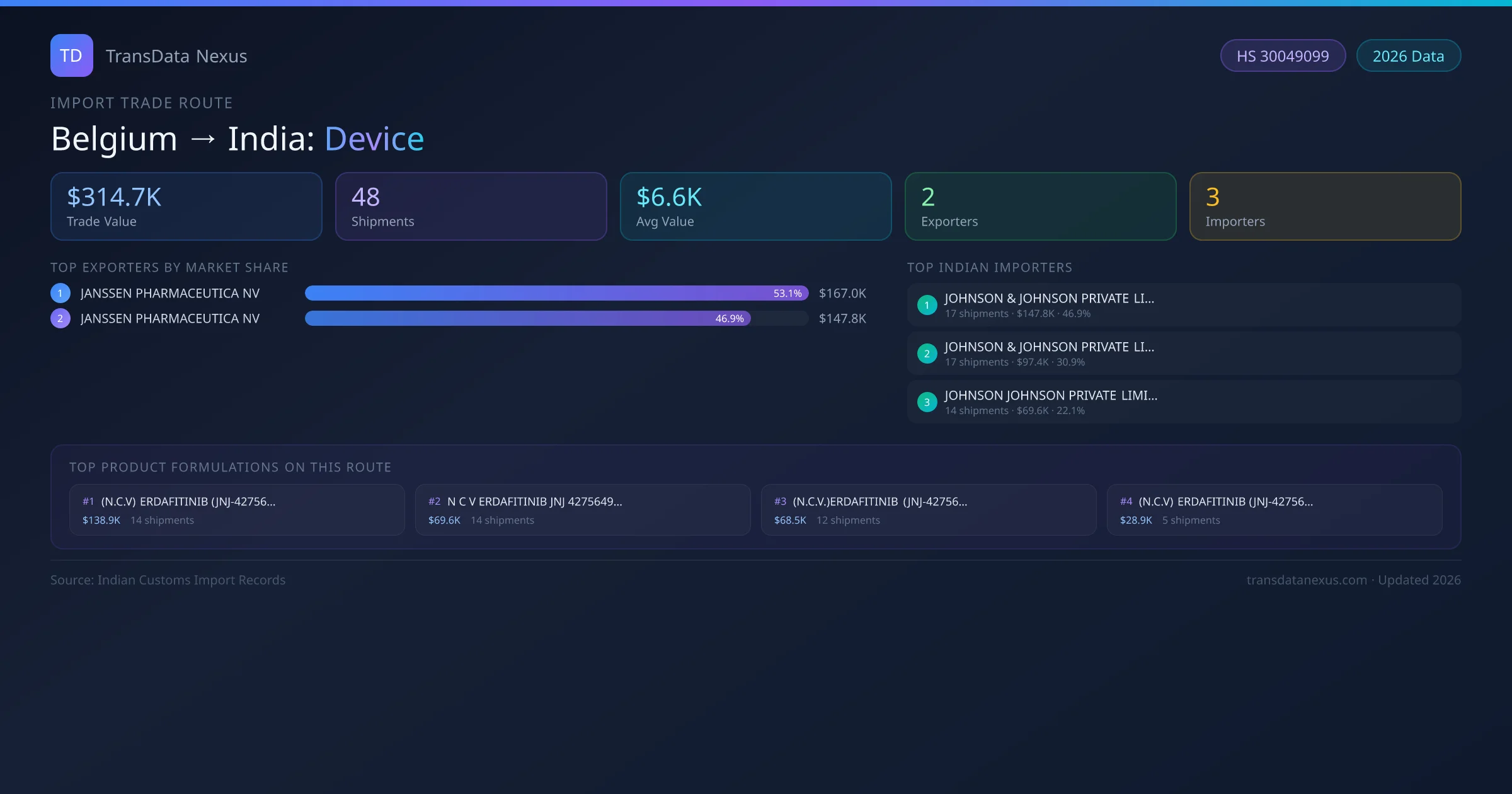 TD TransData Nexus

HS 30049099 2026 Data

IMPORT TRADE ROUTE

Belgium → India: Device

$314.7K
Trade Value

48
Shipments

$6.6K
Avg Value

2
Exporters

3
Importers

TOP EXPORTERS BY MARKET SHARE

1 JANSSEN PHARMACEUTICA NV 53.1% $167.0K
2 JANSSEN PHARMACEUTICA NV 46.9% $147.8K

TOP INDIAN IMPORTERS

1 JOHNSON & JOHNSON PRIVATE LI...
17 shipments · $147.8K · 46.9%

2 JOHNSON & JOHNSON PRIVATE LI...
17 shipments · $97.4K · 30.9%

3 JOHNSON JOHNSON PRIVATE LIMI...
14 shipments · $69.6K · 22.1%

TOP PRODUCT FORMULATIONS ON THIS ROUTE

#1 (N.C.V) ERDAFITINIB (JNJ-42756...
$138.9K 14 shipments

#2 N C V ERDAFITINIB JNJ 4275649...
$69.6K 14 shipments

#3 (N.C.V.)ERDAFITINIB (JNJ-42756...
$68.5K 12 shipments

#4 (N.C.V) ERDAFITINIB (JNJ-42756...
$28.9K 5 shipments

Source: Indian Customs Import Records

transdatanexus.com · Updated 2026