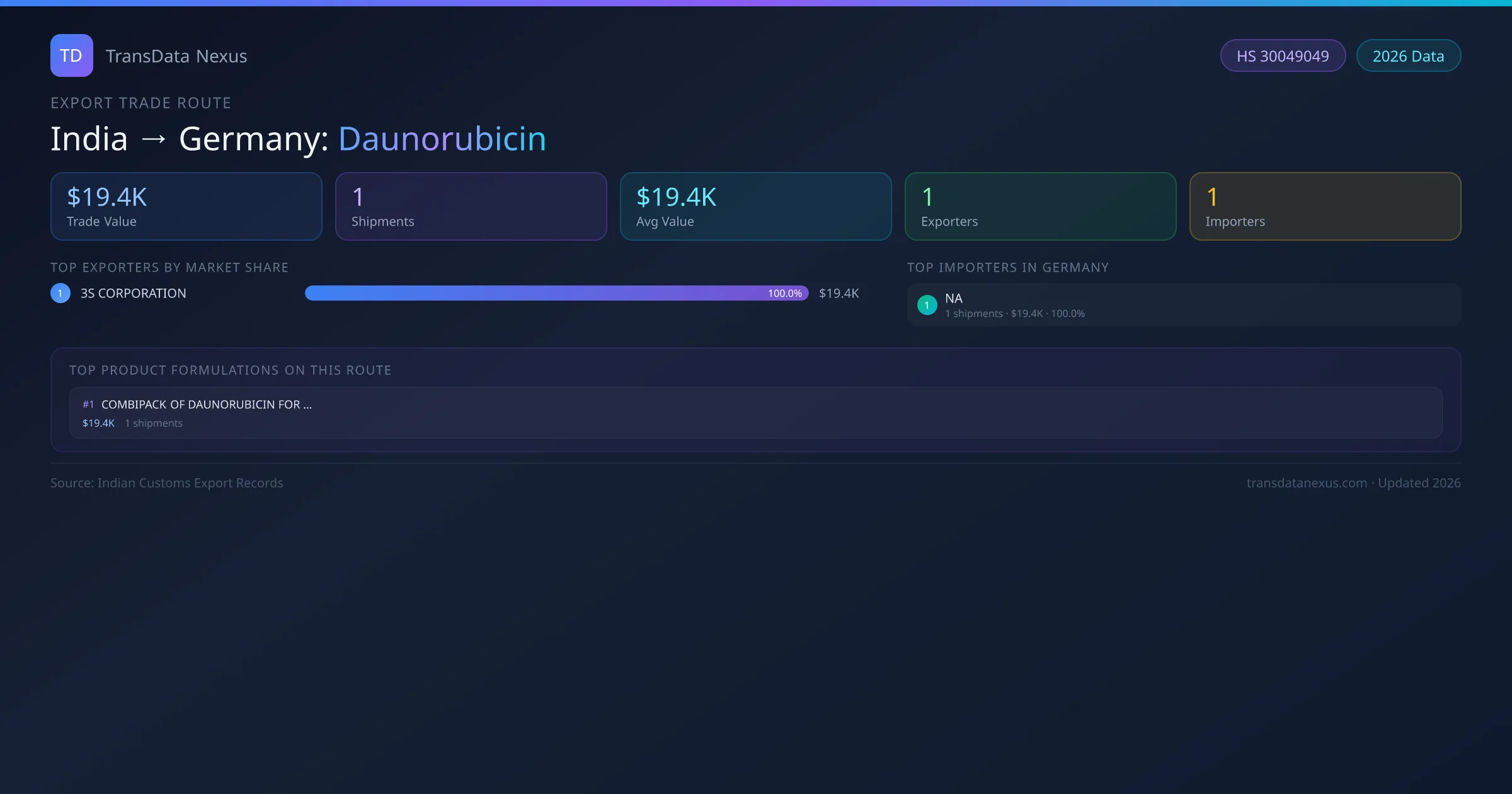 TD TransData Nexus

HS 30049049 2026 Data

EXPORT TRADE ROUTE

India → Germany: Daunorubicin

$19.4K
Trade Value

1
Shipments

$19.4K
Avg Value

1
Exporters

1
Importers

TOP EXPORTERS BY MARKET SHARE

1 3S CORPORATION 100.0% $19.4K

TOP IMPORTERS IN GERMANY

1 NA
1 shipments · $19.4K · 100.0%

TOP PRODUCT FORMULATIONS ON THIS ROUTE

#1 COMBIPACK OF DAUNORUBICIN FOR ...
$19.4K 1 shipments

Source: Indian Customs Export Records

transdatanexus.com · Updated 2026