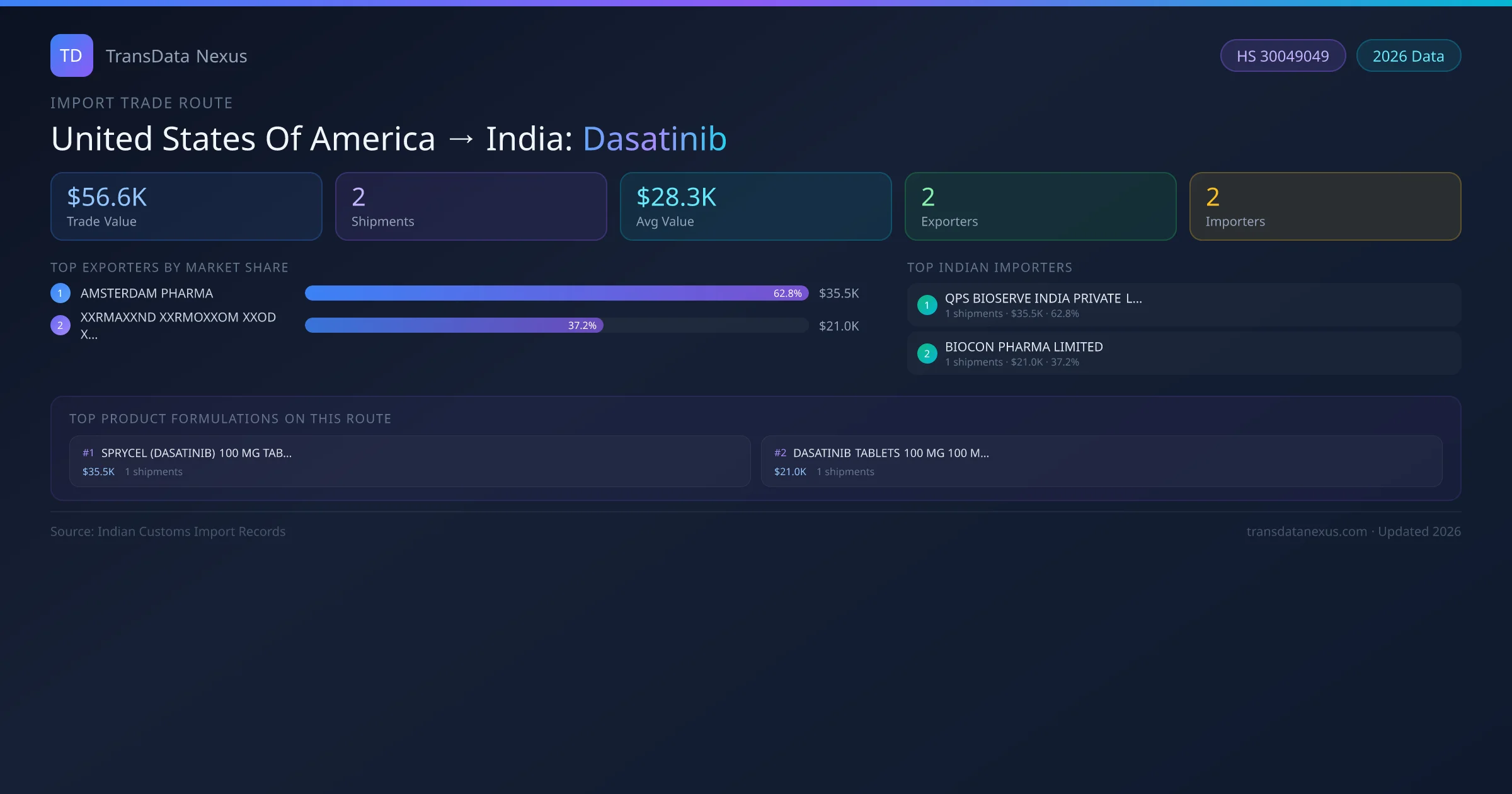 TD TransData Nexus

HS 30049049 2026 Data

IMPORT TRADE ROUTE

United States Of America → India: Dasatinib

$56.6K
Trade Value

2
Shipments

$28.3K
Avg Value

2
Exporters

2
Importers

TOP EXPORTERS BY MARKET SHARE

1 AMSTERDAM PHARMA 62.8% $35.5K

2 XXRMAXXND XXRMOXXOM XXOD X... 37.2% $21.0K

TOP INDIAN IMPORTERS

1 QPS BIOSERVE INDIA PRIVATE L...
1 shipments · $35.5K · 62.8%

2 BIOCON PHARMA LIMITED
1 shipments · $21.0K · 37.2%

TOP PRODUCT FORMULATIONS ON THIS ROUTE

#1 SPRYCEL (DASATINIB) 100 MG TAB...
$35.5K 1 shipments

#2 DASATINIB TABLETS 100 MG 100 M...
$21.0K 1 shipments

Source: Indian Customs Import Records

transdatanexus.com · Updated 2026