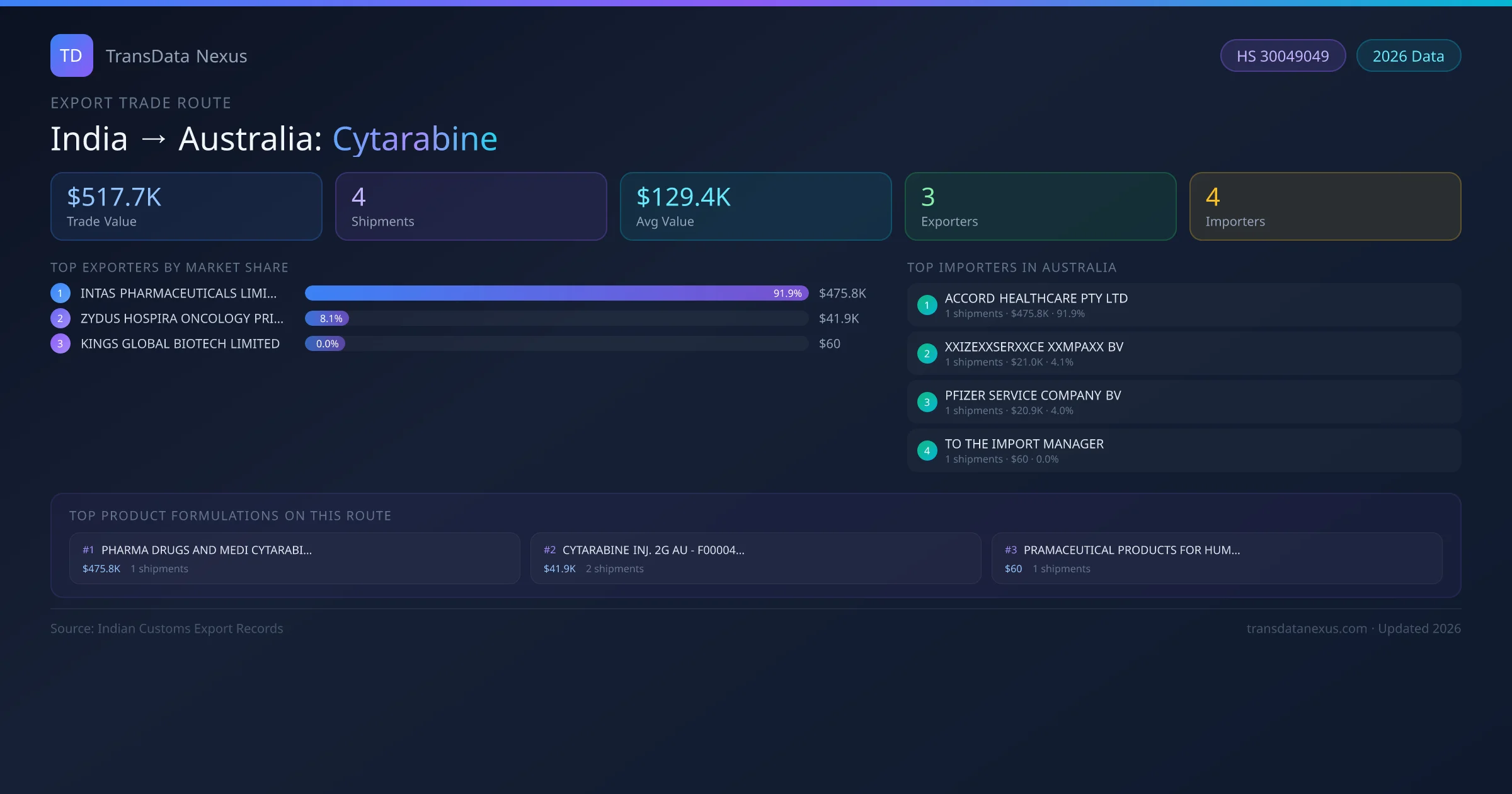 TD TransData Nexus

HS 30049049 2026 Data

EXPORT TRADE ROUTE

India → Australia: Cytarabine

$517.7K
Trade Value

4
Shipments

$129.4K
Avg Value

3
Exporters

4
Importers

TOP EXPORTERS BY MARKET SHARE

1 INTAS PHARMACEUTICALS LIMI... 91.9% $475.8K
2 ZYDUS HOSPIRA ONCOLOGY PRI... 8.1% $41.9K
3 KINGS GLOBAL BIOTECH LIMITED 0.0% $60

TOP IMPORTERS IN AUSTRALIA

1 ACCORD HEALTHCARE PTY LTD
1 shipments · $475.8K · 91.9%

2 XXIZEXXSERXXCE XXMPAXX BV
1 shipments · $21.0K · 4.1%

3 PFIZER SERVICE COMPANY BV
1 shipments · $20.9K · 4.0%

4 TO THE IMPORT MANAGER
1 shipments · $60 · 0.0%

TOP PRODUCT FORMULATIONS ON THIS ROUTE

#1 PHARMA DRUGS AND MEDI CYTARABI...
$475.8K 1 shipments

#2 CYTARABINE INJ. 2G AU - F00004...
$41.9K 2 shipments

#3 PRAMACEUTICAL PRODUCTS FOR HUM...
$60 1 shipments

Source: Indian Customs Export Records

transdatanexus.com · Updated 2026