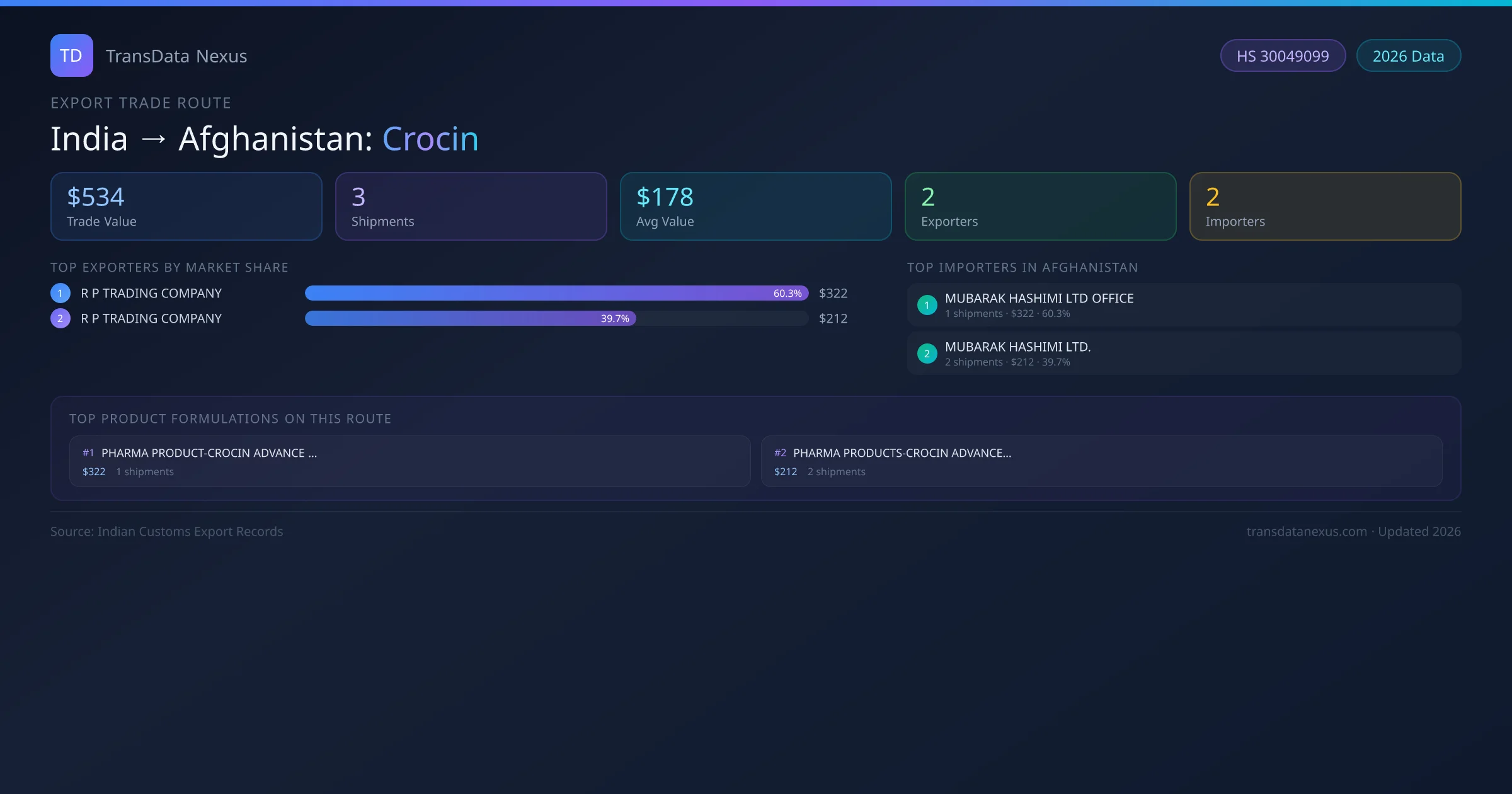 TD TransData Nexus

HS 30049099 2026 Data

EXPORT TRADE ROUTE

India → Afghanistan: Crocin

$534
Trade Value

3
Shipments

$178
Avg Value

2
Exporters

2
Importers

TOP EXPORTERS BY MARKET SHARE

1 R P TRADING COMPANY 60.3% $322
2 R P TRADING COMPANY 39.7% $212

TOP IMPORTERS IN AFGHANISTAN

1 MUBARAK HASHIMI LTD OFFICE
1 shipments · $322 · 60.3%

2 MUBARAK HASHIMI LTD.
2 shipments · $212 · 39.7%

TOP PRODUCT FORMULATIONS ON THIS ROUTE

#1 PHARMA PRODUCT-CROCIN ADVANCE ...
$322 1 shipments

#2 PHARMA PRODUCTS-CROCIN ADVANCE...
$212 2 shipments

Source: Indian Customs Export Records

transdatanexus.com · Updated 2026