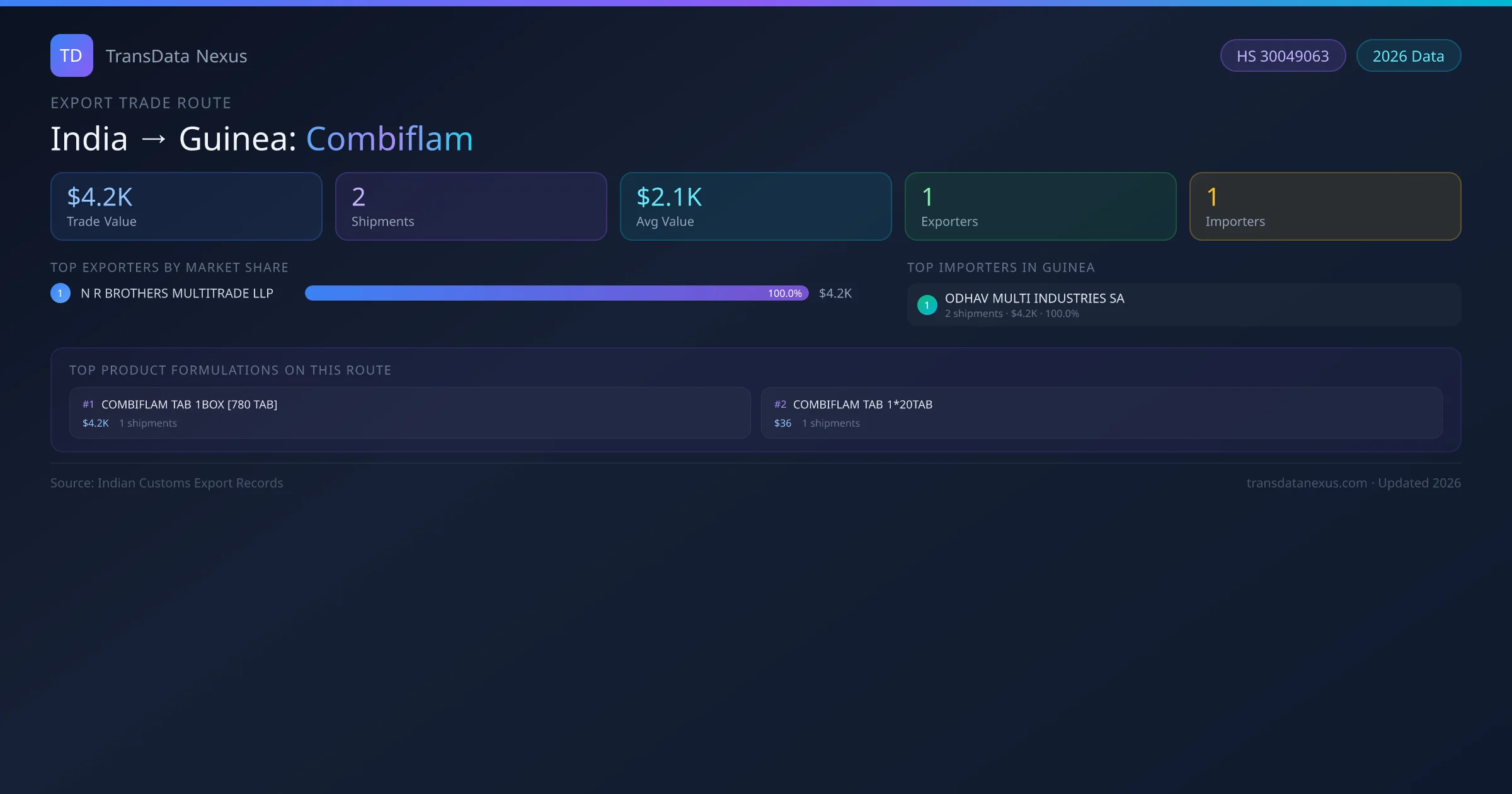 TD TransData Nexus

HS 30049063 2026 Data

EXPORT TRADE ROUTE

India → Guinea: Combiflam

$4.2K
Trade Value

2
Shipments

$2.1K
Avg Value

1
Exporters

1
Importers

TOP EXPORTERS BY MARKET SHARE

1 N R BROTHERS MULTITRADE LLP 100.0% $4.2K

TOP IMPORTERS IN GUINEA

1 ODHAV MULTI INDUSTRIES SA
2 shipments · $4.2K · 100.0%

TOP PRODUCT FORMULATIONS ON THIS ROUTE

#1 COMBIFLAM TAB 1BOX [780 TAB]
$4.2K 1 shipments

#2 COMBIFLAM TAB 1*20TAB
$36 1 shipments

Source: Indian Customs Export Records

transdatanexus.com · Updated 2026