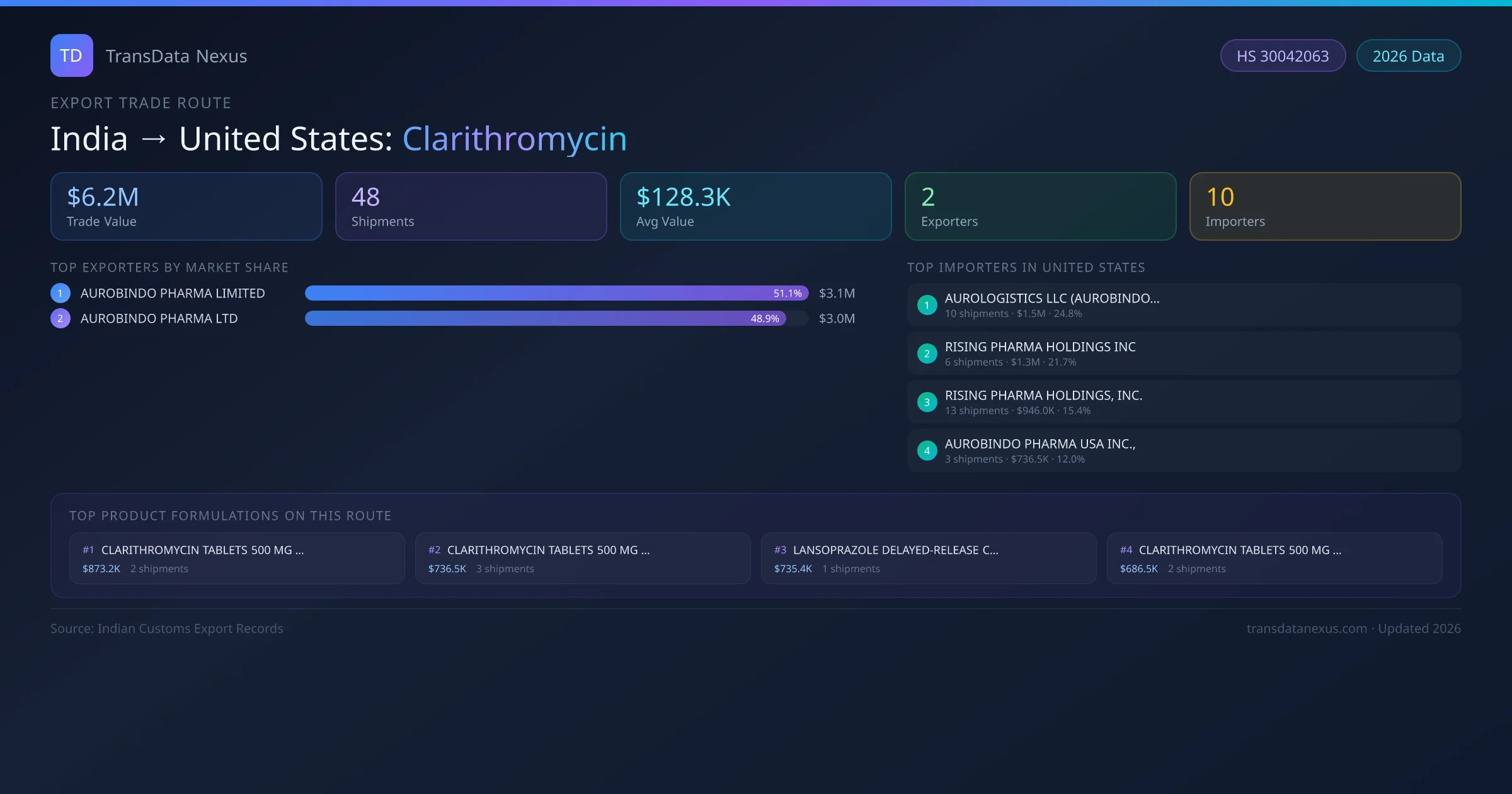 TD TransData Nexus

HS 30042063 2026 Data

EXPORT TRADE ROUTE

India → United States: Clarithromycin

$6.2M
Trade Value

48
Shipments

$128.3K
Avg Value

2
Exporters

10
Importers

TOP EXPORTERS BY MARKET SHARE

1 AUROBINDO PHARMA LIMITED 51.1% $3.1M
2 AUROBINDO PHARMA LTD 48.9% $3.0M

TOP IMPORTERS IN UNITED STATES

1 AUROLOGISTICS LLC (AUROBINDO...
10 shipments · $1.5M · 24.8%

2 RISING PHARMA HOLDINGS INC
6 shipments · $1.3M · 21.7%

3 RISING PHARMA HOLDINGS, INC.
13 shipments · $946.0K · 15.4%

4 AUROBINDO PHARMA USA INC.,
3 shipments · $736.5K · 12.0%

TOP PRODUCT FORMULATIONS ON THIS ROUTE

#1 CLARITHROMYCIN TABLETS 500 MG ...
$873.2K 2 shipments

#2 CLARITHROMYCIN TABLETS 500 MG ...
$736.5K 3 shipments

#3 LANSOPRAZOLE DELAYED-RELEASE C...
$735.4K 1 shipments

#4 CLARITHROMYCIN TABLETS 500 MG ...
$686.5K 2 shipments

Source: Indian Customs Export Records

transdatanexus.com · Updated 2026