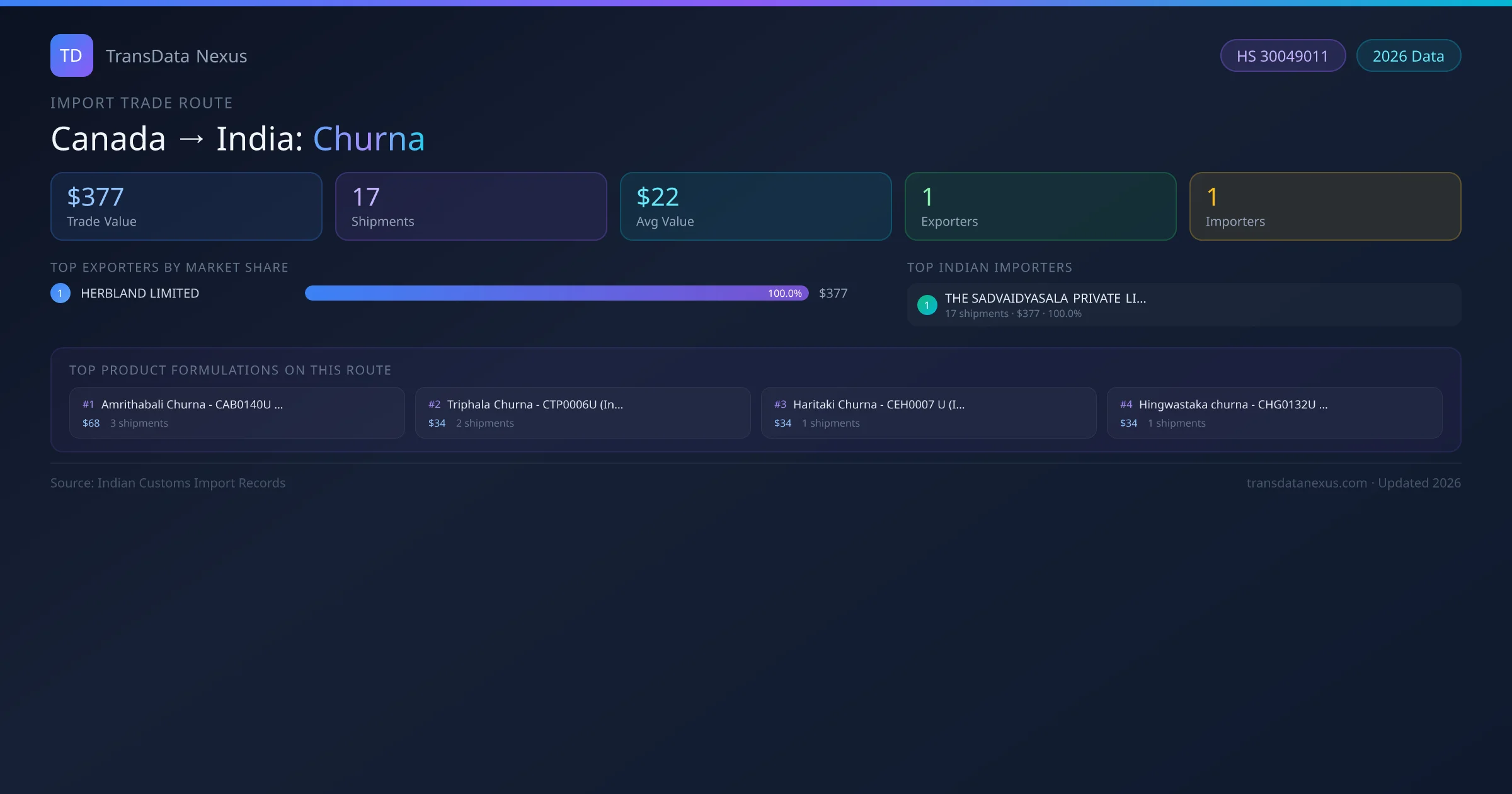 TD TransData Nexus

HS 30049011 2026 Data

IMPORT TRADE ROUTE

Canada → India: Churna

$377
Trade Value

17
Shipments

$22
Avg Value

1
Exporters

1
Importers

TOP EXPORTERS BY MARKET SHARE

1 HERBLAND LIMITED 100.0% $377

TOP INDIAN IMPORTERS

1 THE SADVAIDYASALA PRIVATE LI...
17 shipments · $377 · 100.0%

TOP PRODUCT FORMULATIONS ON THIS ROUTE

#1 Amrithabali Churna - CAB0140U ...
$68 3 shipments

#2 Triphala Churna - CTP0006U (In...
$34 2 shipments

#3 Haritaki Churna - CEH0007 U (I...
$34 1 shipments

#4 Hingwastaka churna - CHG0132U ...
$34 1 shipments

Source: Indian Customs Import Records

transdatanexus.com · Updated 2026