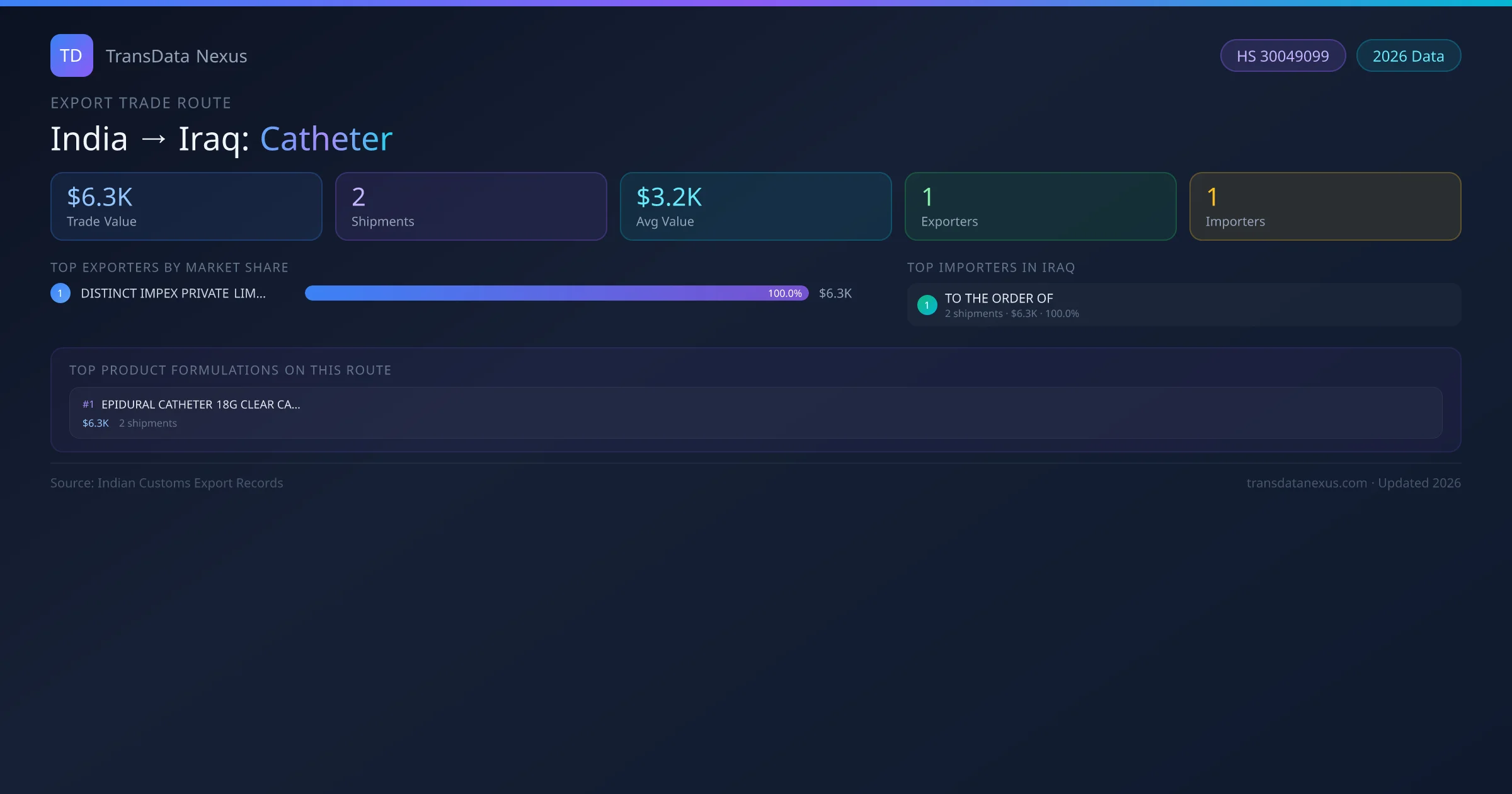 TD TransData Nexus

HS 30049099 2026 Data

EXPORT TRADE ROUTE

India → Iraq: Catheter

$6.3K
Trade Value

2
Shipments

$3.2K
Avg Value

1
Exporters

1
Importers

TOP EXPORTERS BY MARKET SHARE

1 DISTINCT IMPEX PRIVATE LIM... 100.0% $6.3K

TOP IMPORTERS IN IRAQ

1 TO THE ORDER OF
2 shipments · $6.3K · 100.0%

TOP PRODUCT FORMULATIONS ON THIS ROUTE

#1 EPIDURAL CATHETER 18G CLEAR CA...
$6.3K 2 shipments

Source: Indian Customs Export Records

transdatanexus.com · Updated 2026