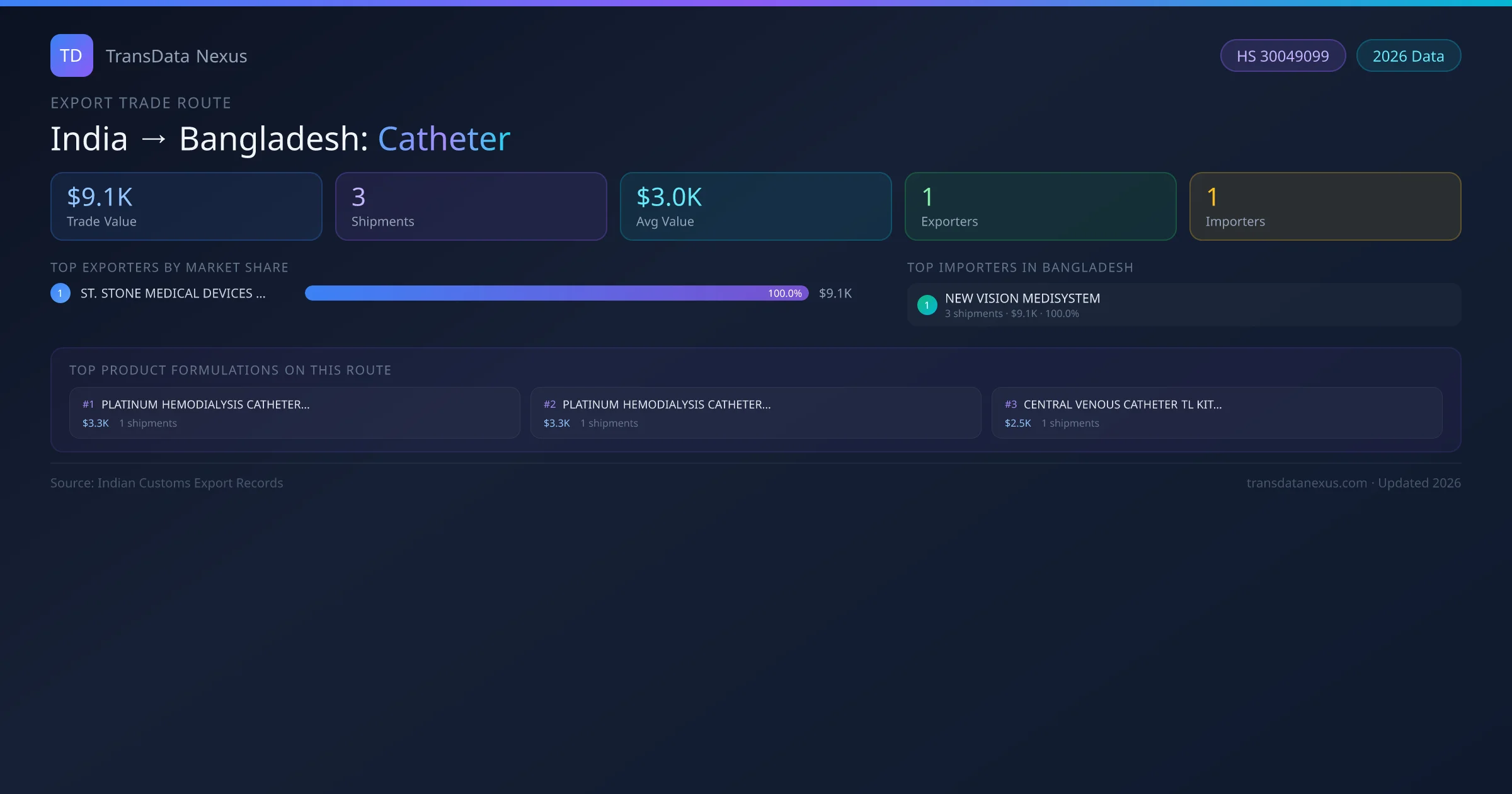 TD TransData Nexus

HS 30049099 2026 Data

EXPORT TRADE ROUTE

India → Bangladesh: Catheter

$9.1K
Trade Value

3
Shipments

$3.0K
Avg Value

1
Exporters

1
Importers

TOP EXPORTERS BY MARKET SHARE

1 ST. STONE MEDICAL DEVICES ... 100.0% $9.1K

TOP IMPORTERS IN BANGLADESH

1 NEW VISION MEDISYSTEM
3 shipments · $9.1K · 100.0%

TOP PRODUCT FORMULATIONS ON THIS ROUTE

#1 PLATINUM HEMODIALYSIS CATHETER...
$3.3K 1 shipments

#2 PLATINUM HEMODIALYSIS CATHETER...
$3.3K 1 shipments

#3 CENTRAL VENOUS CATHETER TL KIT...
$2.5K 1 shipments

Source: Indian Customs Export Records

transdatanexus.com · Updated 2026