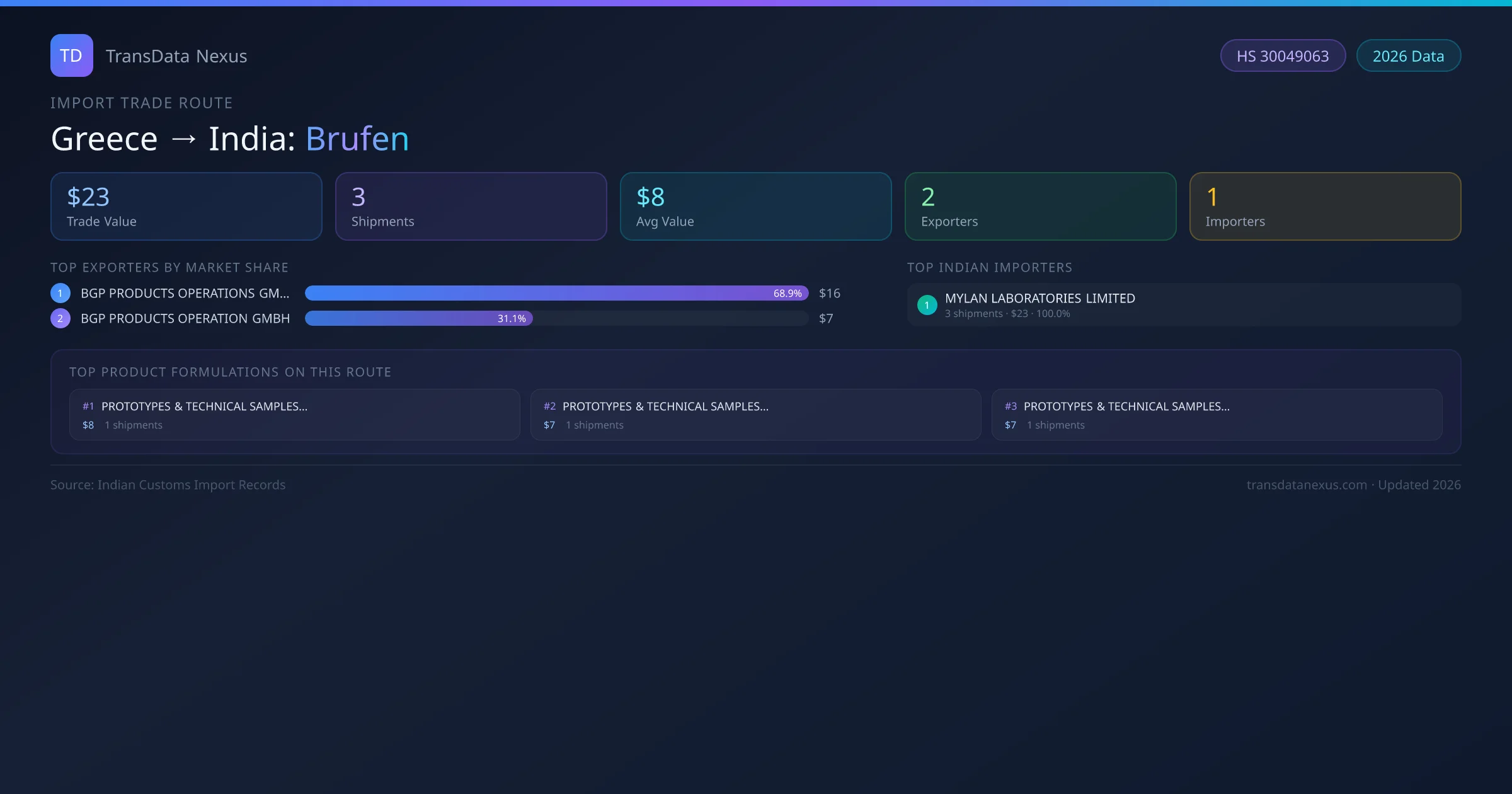 TD TransData Nexus

HS 30049063 2026 Data

IMPORT TRADE ROUTE

Greece → India: Brufen

$23
Trade Value

3
Shipments

$8
Avg Value

2
Exporters

1
Importers

TOP EXPORTERS BY MARKET SHARE

1 BGP PRODUCTS OPERATIONS GM... 68.9% $16
2 BGP PRODUCTS OPERATION GMBH 31.1% $7

TOP INDIAN IMPORTERS

1 MYLAN LABORATORIES LIMITED
3 shipments · $23 · 100.0%

TOP PRODUCT FORMULATIONS ON THIS ROUTE

#1 PROTOTYPES & TECHNICAL SAMPLES...
$8 1 shipments

#2 PROTOTYPES & TECHNICAL SAMPLES...
$7 1 shipments

#3 PROTOTYPES & TECHNICAL SAMPLES...
$7 1 shipments

Source: Indian Customs Import Records

transdatanexus.com · Updated 2026