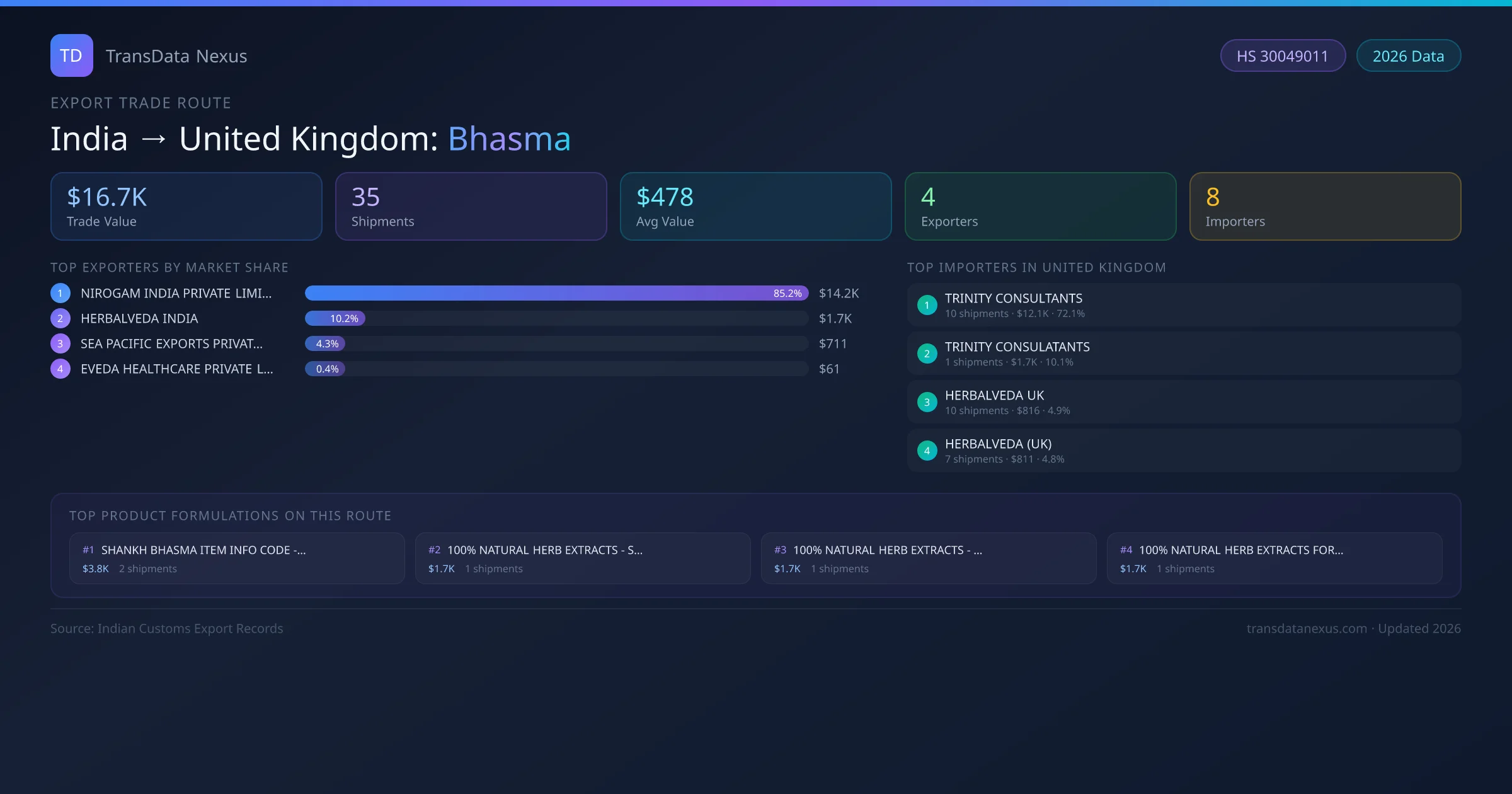 TD TransData Nexus

HS 30049011 2026 Data

EXPORT TRADE ROUTE

India → United Kingdom: Bhasma

$16.7K
Trade Value

35
Shipments

$478
Avg Value

4
Exporters

8
Importers

TOP EXPORTERS BY MARKET SHARE

1 NIROGAM INDIA PRIVATE LIMI... 85.2% $14.2K
2 HERBALVEDA INDIA 10.2% $1.7K
3 SEA PACIFIC EXPORTS PRIVAT... 4.3% $711
4 EVEDA HEALTHCARE PRIVATE L... 0.4% $61

TOP IMPORTERS IN UNITED KINGDOM

1 TRINITY CONSULTANTS
10 shipments · $12.1K · 72.1%

2 TRINITY CONSULATANTS
1 shipments · $1.7K · 10.1%

3 HERBALVEDA UK
10 shipments · $816 · 4.9%

4 HERBALVEDA (UK)
7 shipments · $811 · 4.8%

TOP PRODUCT FORMULATIONS ON THIS ROUTE

#1 SHANKH BHASMA ITEM INFO CODE -...
$3.8K 2 shipments

#2 100% NATURAL HERB EXTRACTS - S...
$1.7K 1 shipments

#3 100% NATURAL HERB EXTRACTS - ...
$1.7K 1 shipments

#4 100% NATURAL HERB EXTRACTS FOR...
$1.7K 1 shipments

Source: Indian Customs Export Records

transdatanexus.com · Updated 2026