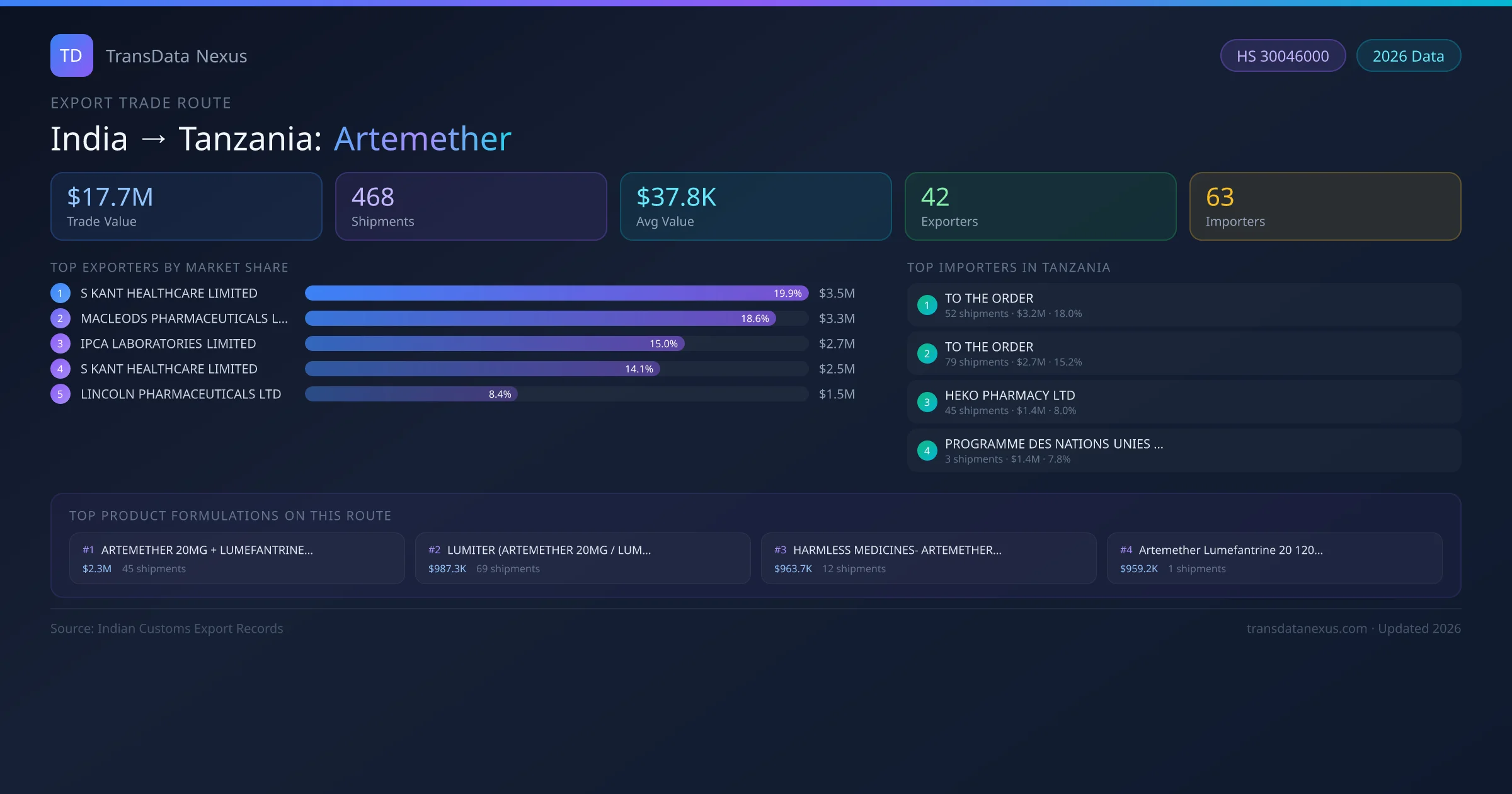 TD TransData Nexus

HS 30046000 2026 Data

EXPORT TRADE ROUTE

India → Tanzania: Artemether

$17.7M
Trade Value

468
Shipments

$37.8K
Avg Value

42
Exporters

63
Importers

TOP EXPORTERS BY MARKET SHARE

1 S KANT HEALTHCARE LIMITED 19.9% $3.5M
2 MACLEODS PHARMACEUTICALS L... 18.6% $3.3M
3 IPCA LABORATORIES LIMITED 15.0% $2.7M
4 S KANT HEALTHCARE LIMITED 14.1% $2.5M
5 LINCOLN PHARMACEUTICALS LTD 8.4% $1.5M

TOP IMPORTERS IN TANZANIA

1 TO THE ORDER
52 shipments · $3.2M · 18.0%

2 TO THE ORDER
79 shipments · $2.7M · 15.2%

3 HEKO PHARMACY LTD
45 shipments · $1.4M · 8.0%

4 PROGRAMME DES NATIONS UNIES ...
3 shipments · $1.4M · 7.8%

TOP PRODUCT FORMULATIONS ON THIS ROUTE

#1 ARTEMETHER 20MG + LUMEFANTRINE...
$2.3M 45 shipments

#2 LUMITER (ARTEMETHER 20MG / LUM...
$987.3K 69 shipments

#3 HARMLESS MEDICINES- ARTEMETHER...
$963.7K 12 shipments

#4 Artemether Lumefantrine 20 120...
$959.2K 1 shipments

Source: Indian Customs Export Records

transdatanexus.com · Updated 2026