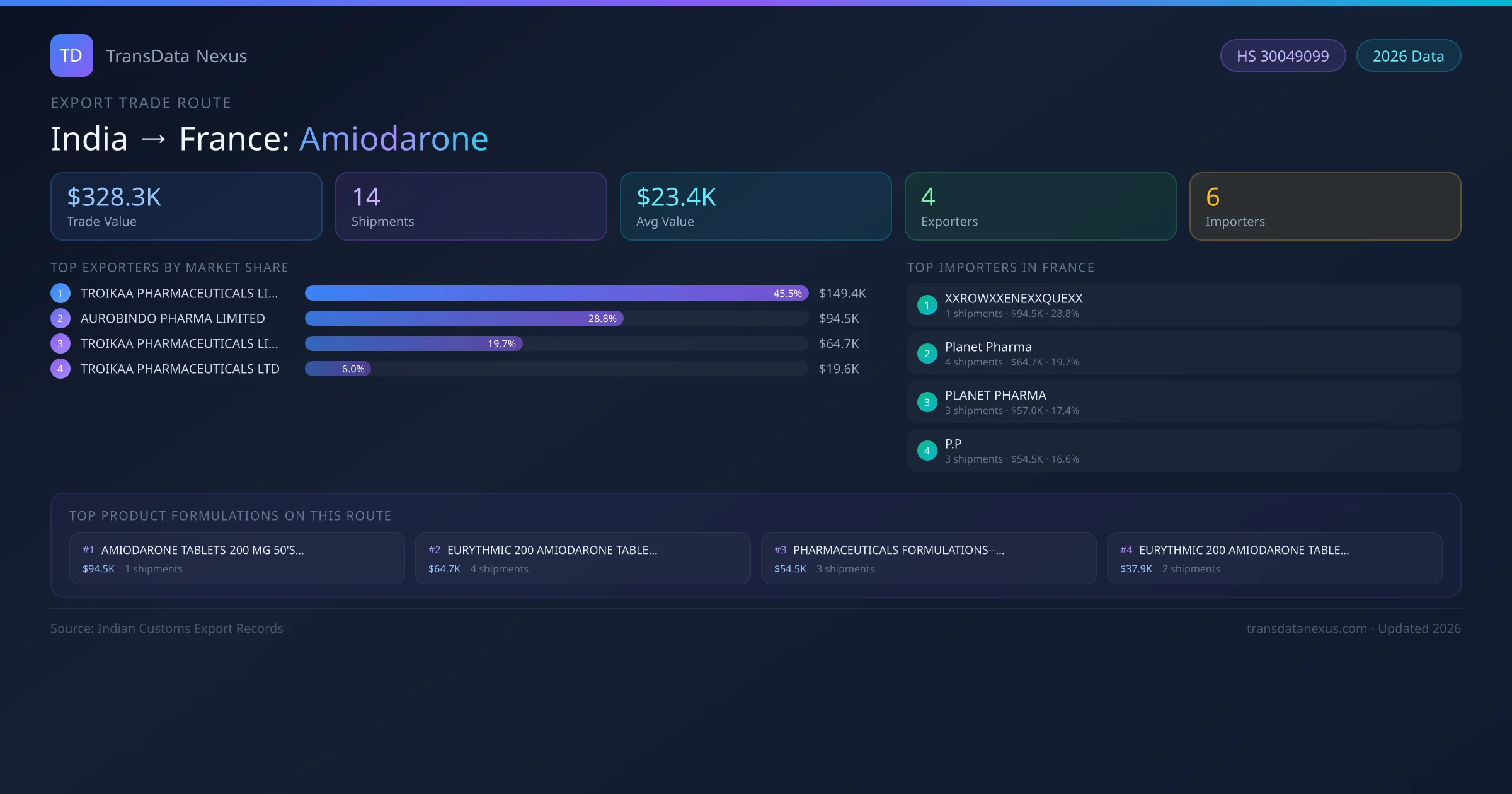 TD TransData Nexus

HS 30049099 2026 Data

EXPORT TRADE ROUTE

India → France: Amiodarone

$328.3K
Trade Value

14
Shipments

$23.4K
Avg Value

4
Exporters

6
Importers

TOP EXPORTERS BY MARKET SHARE

1 TROIKAA PHARMACEUTICALS LI... 45.5% $149.4K
2 AUROBINDO PHARMA LIMITED 28.8% $94.5K
3 TROIKAA PHARMACEUTICALS LI... 19.7% $64.7K
4 TROIKAA PHARMACEUTICALS LTD 6.0% $19.6K

TOP IMPORTERS IN FRANCE

1 XXROWXXENEXXQUEXX
1 shipments · $94.5K · 28.8%

2 Planet Pharma
4 shipments · $64.7K · 19.7%

3 PLANET PHARMA
3 shipments · $57.0K · 17.4%

4 P.P
3 shipments · $54.5K · 16.6%

TOP PRODUCT FORMULATIONS ON THIS ROUTE

#1 AMIODARONE TABLETS 200 MG 50'S...
$94.5K 1 shipments

#2 EURYTHMIC 200 AMIODARONE TABLE...
$64.7K 4 shipments

#3 PHARMACEUTICALS FORMULATIONS--...
$54.5K 3 shipments

#4 EURYTHMIC 200 AMIODARONE TABLE...
$37.9K 2 shipments

Source: Indian Customs Export Records

transdatanexus.com · Updated 2026