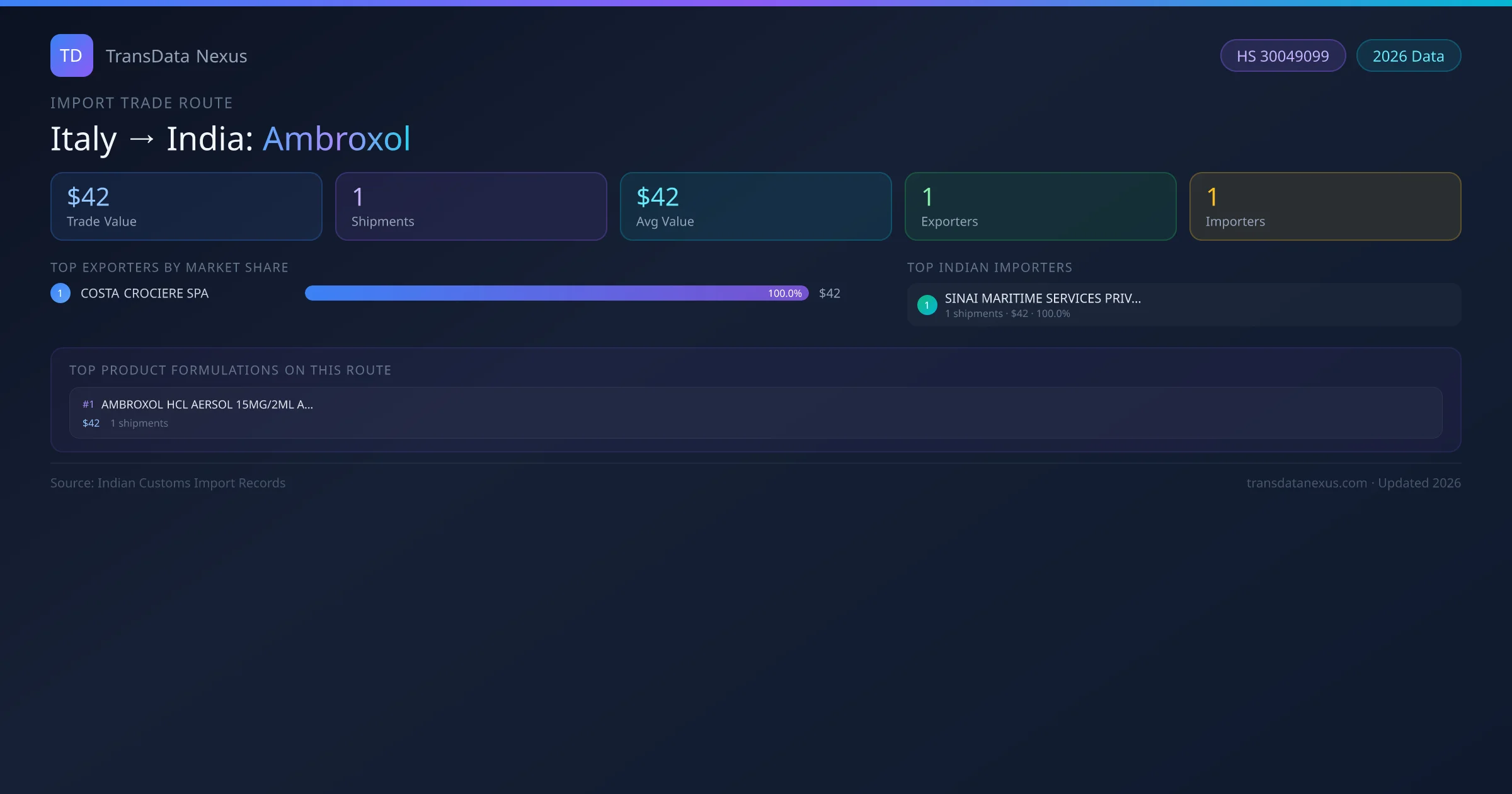 TD TransData Nexus

HS 30049099 2026 Data

IMPORT TRADE ROUTE

Italy → India: Ambroxol

$42
Trade Value

1
Shipments

$42
Avg Value

1
Exporters

1
Importers

TOP EXPORTERS BY MARKET SHARE

1 COSTA CROCIERE SPA 100.0% $42

TOP INDIAN IMPORTERS

1 SINAI MARITIME SERVICES PRIV...
1 shipments · $42 · 100.0%

TOP PRODUCT FORMULATIONS ON THIS ROUTE

#1 AMBROXOL HCL AERSOL 15MG/2ML A...
$42 1 shipments

Source: Indian Customs Import Records

transdatanexus.com · Updated 2026