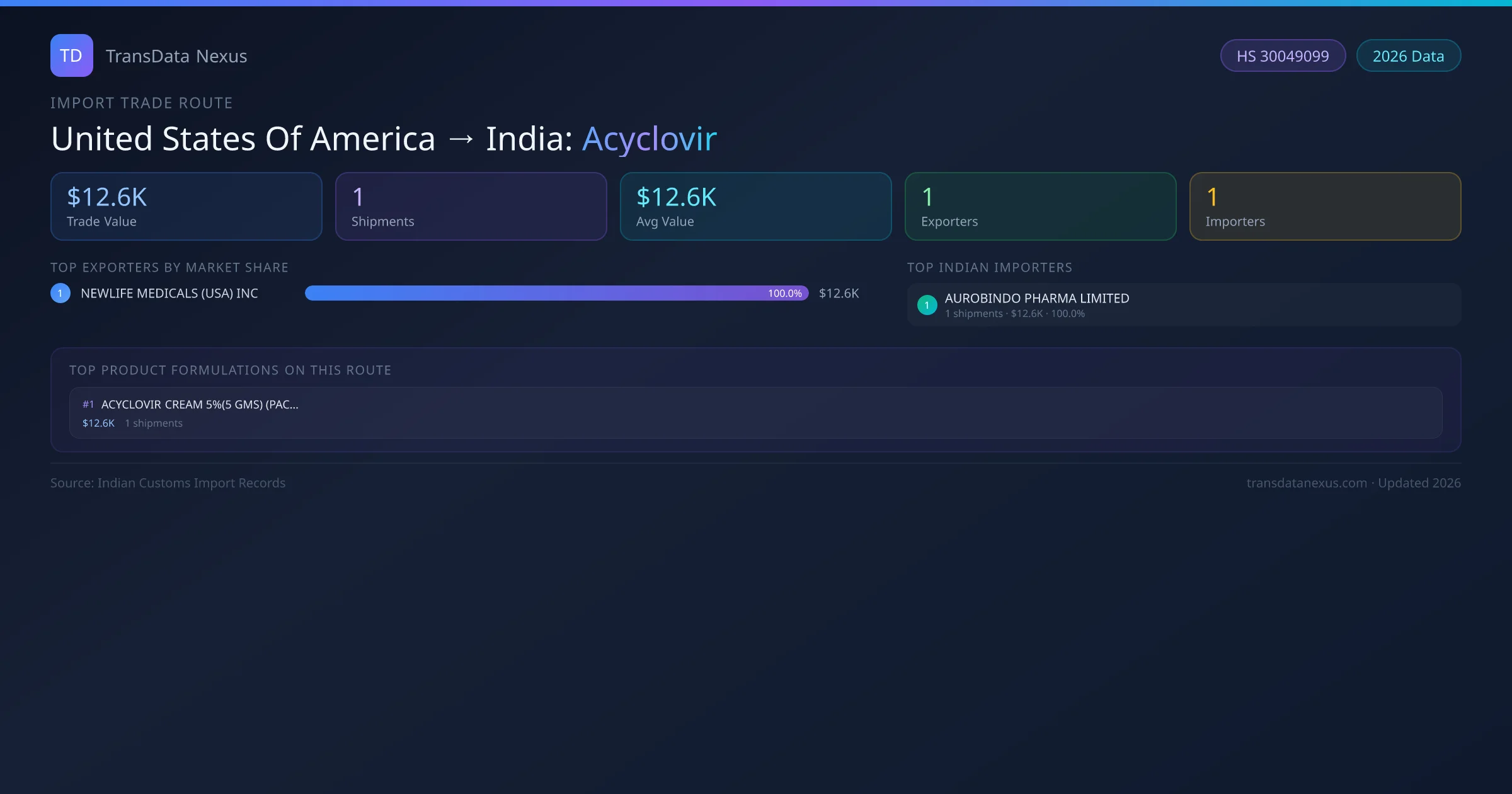 TD TransData Nexus

HS 30049099 2026 Data

IMPORT TRADE ROUTE

United States Of America → India: Acyclovir

$12.6K
Trade Value

1
Shipments

$12.6K
Avg Value

1
Exporters

1
Importers

TOP EXPORTERS BY MARKET SHARE

1 NEWLIFE MEDICALS (USA) INC 100.0% $12.6K

TOP INDIAN IMPORTERS

1 AUROBINDO PHARMA LIMITED
1 shipments · $12.6K · 100.0%

TOP PRODUCT FORMULATIONS ON THIS ROUTE

#1 ACYCLOVIR CREAM 5%(5 GMS) (PAC...
$12.6K 1 shipments

Source: Indian Customs Import Records

transdatanexus.com · Updated 2026