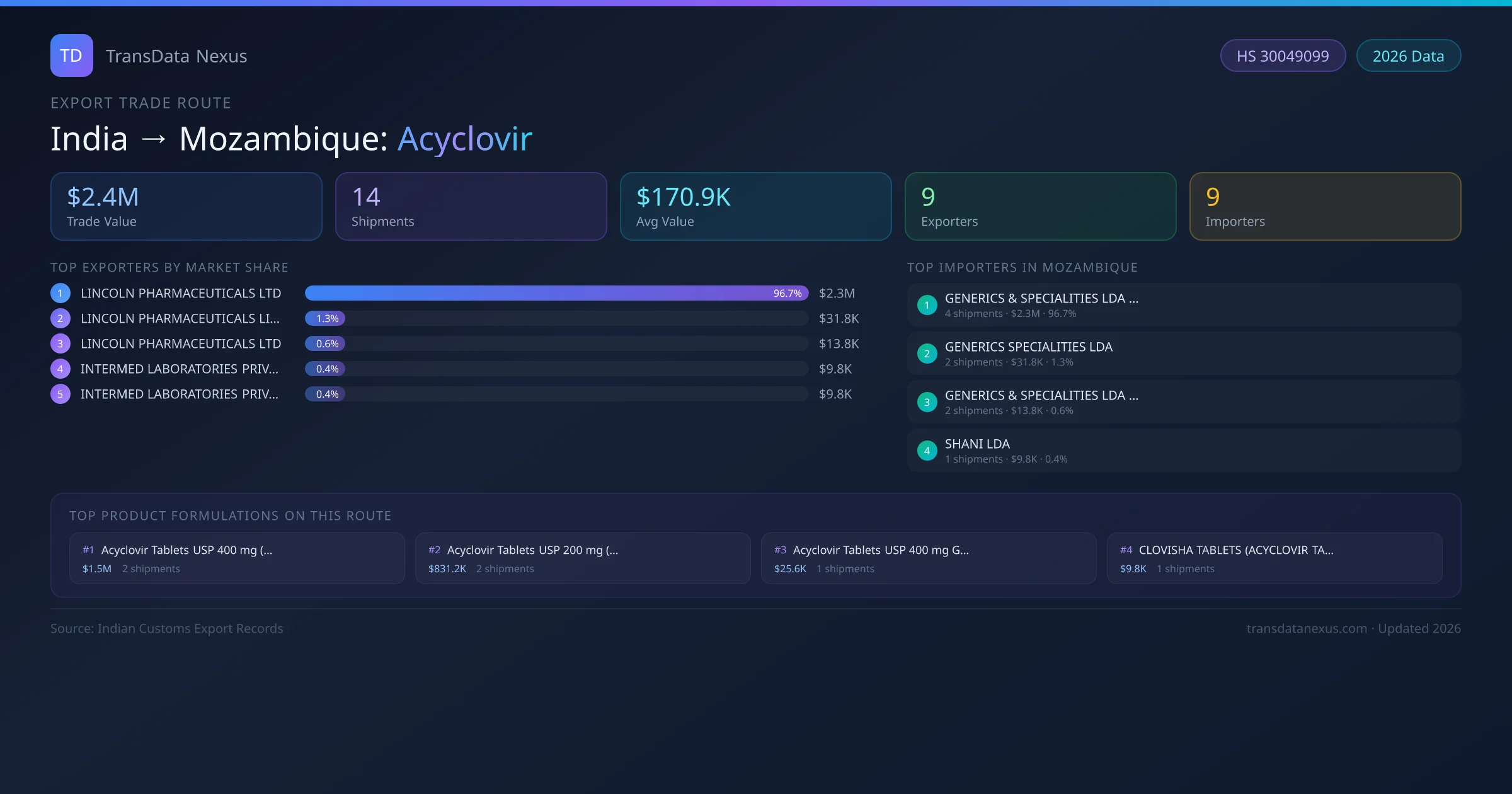 TD TransData Nexus

HS 30049099 2026 Data

EXPORT TRADE ROUTE

India → Mozambique: Acyclovir

$2.4M
Trade Value

14
Shipments

$170.9K
Avg Value

9
Exporters

9
Importers

TOP EXPORTERS BY MARKET SHARE

1 LINCOLN PHARMACEUTICALS LTD 96.7% $2.3M
2 LINCOLN PHARMACEUTICALS LI... 1.3% $31.8K
3 LINCOLN PHARMACEUTICALS LTD 0.6% $13.8K
4 INTERMED LABORATORIES PRIV... 0.4% $9.8K
5 INTERMED LABORATORIES PRIV... 0.4% $9.8K

TOP IMPORTERS IN MOZAMBIQUE

1 GENERICS & SPECIALITIES LDA ...
4 shipments · $2.3M · 96.7%

2 GENERICS SPECIALITIES LDA
2 shipments · $31.8K · 1.3%

3 GENERICS & SPECIALITIES LDA ...
2 shipments · $13.8K · 0.6%

4 SHANI LDA
1 shipments · $9.8K · 0.4%

TOP PRODUCT FORMULATIONS ON THIS ROUTE

#1 Acyclovir Tablets USP 400 mg (...
$1.5M 2 shipments

#2 Acyclovir Tablets USP 200 mg (...
$831.2K 2 shipments

#3 Acyclovir Tablets USP 400 mg G...
$25.6K 1 shipments

#4 CLOVISHA TABLETS (ACYCLOVIR TA...
$9.8K 1 shipments

Source: Indian Customs Export Records

transdatanexus.com · Updated 2026