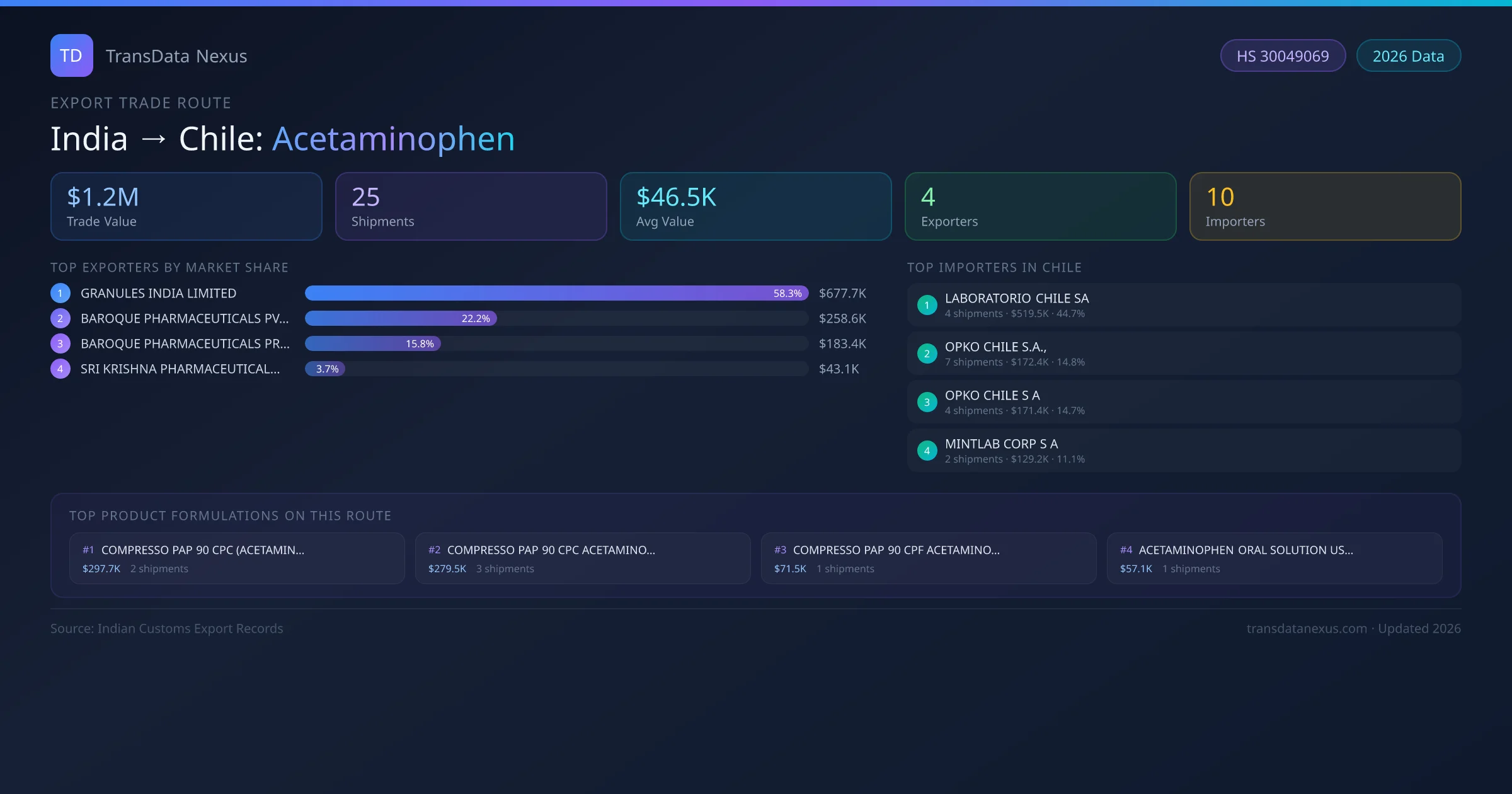 TD TransData Nexus

HS 30049069 2026 Data

EXPORT TRADE ROUTE

India → Chile: Acetaminophen

$1.2M
Trade Value

25
Shipments

$46.5K
Avg Value

4
Exporters

10
Importers

TOP EXPORTERS BY MARKET SHARE

1 GRANULES INDIA LIMITED 58.3% $677.7K
2 BAROQUE PHARMACEUTICALS PV... 22.2% $258.6K
3 BAROQUE PHARMACEUTICALS PR... 15.8% $183.4K
4 SRI KRISHNA PHARMACEUTICAL... 3.7% $43.1K

TOP IMPORTERS IN CHILE

1 LABORATORIO CHILE SA
4 shipments · $519.5K · 44.7%

2 OPKO CHILE S.A.,
7 shipments · $172.4K · 14.8%

3 OPKO CHILE S A
4 shipments · $171.4K · 14.7%

4 MINTLAB CORP S A
2 shipments · $129.2K · 11.1%

TOP PRODUCT FORMULATIONS ON THIS ROUTE

#1 COMPRESSO PAP 90 CPC (ACETAMIN...
$297.7K 2 shipments

#2 COMPRESSO PAP 90 CPC ACETAMINO...
$279.5K 3 shipments

#3 COMPRESSO PAP 90 CPF ACETAMINO...
$71.5K 1 shipments

#4 ACETAMINOPHEN ORAL SOLUTION US...
$57.1K 1 shipments

Source: Indian Customs Export Records

transdatanexus.com · Updated 2026